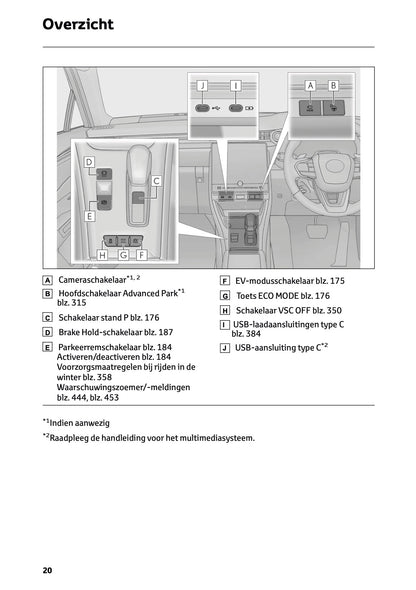 Overzicht

J I A B D C E H G F

A Cameraschakelaar$^{*1, 2}$

B Hoofdschakelaar Advanced Park$^{*1}$ blz. 315

C Schakelaar stand P blz. 176

D Brake Hold-schakelaar blz. 187

E Parkeerremschakelaar blz. 184
Activeren/deactiveren blz. 184
Voorzorgsmaatregelen bij rijden in de winter blz. 358
Waarschuwingszoemer/-meldingen blz. 444, blz. 453

F EV-modusschakelaar blz. 175

G Toets ECO MODE blz. 176

H Schakelaar VSC OFF blz. 350

I USB-laadaansluitingen type C blz. 384

J USB-aansluiting type C$^{*2}$

$^{*1}$Indien aanwezig

$^{*2}$Raadpleeg de handleiding voor het multimediasysteem.

20