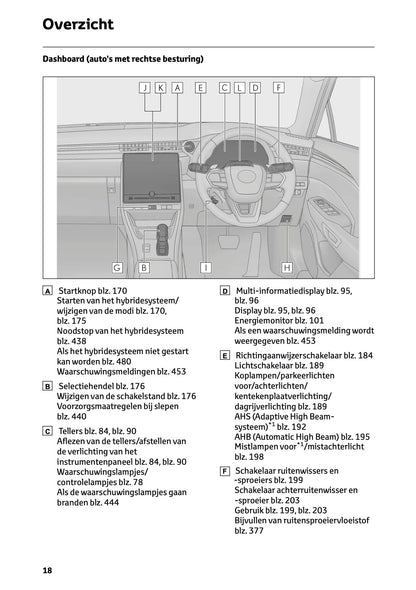 Overzicht

Dashboard (auto's met rechtse besturing)

J K A E C L D F

G B I H

A Startknop blz. 170
Starten van het hybridesysteem/ wijzigen van de modi blz. 170, blz. 175
Noodstop van het hybridesysteem blz. 438
Als het hybridesysteem niet gestart kan worden blz. 480
Waarschuwingsmeldingen blz. 453

B Selectiehendel blz. 176
Wijzigen van de schakelstand blz. 176
Voorzorgsmaatregelen bij slepen blz. 440

C Tellers blz. 84, blz. 90
Aflezen van de tellers/afstellen van de verlichting van het instrumentenpaneel blz. 84, blz. 90
Waarschuwingslampjes/ controlelampjes blz. 78
Als de waarschuwingslampjes gaan branden blz. 444

D Multi-informatiedisplay blz. 95, blz. 96
Display blz. 95, blz. 96
Energiemonitor blz. 101
Als een waarschuwingsmelding wordt weergegeven blz. 453

E Richtingaanwijzerschakelaar blz. 184
Lichtschakelaar blz. 189
Koplampen/parkeerlichten voor/achterlichten/ kentekenplaatverlichting/ dagrijverlichting blz. 189
AHS (Adaptive High Beam-systeem)$^{*1}$ blz. 192
AHB (Automatic High Beam) blz. 195
Mistlampen voor$^{*1}$/mistachterlicht blz. 198

F Schakelaar ruitenwissers en -sproeiers blz. 199
Schakelaar achterruitenwisser en -sproeier blz. 203
Gebruik blz. 199, blz. 203
Bijvullen van ruitensproeiervloeistof blz. 377

18