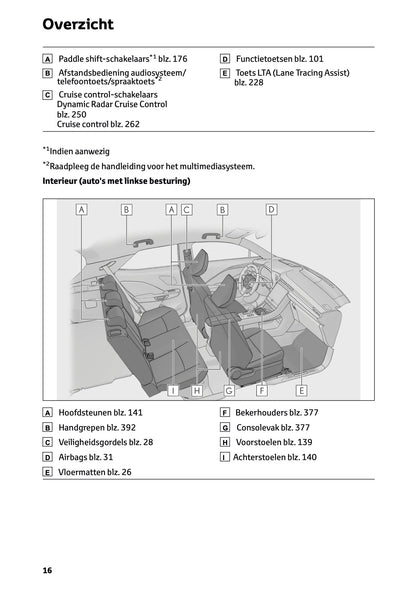 Overzicht

A Paddle shift-schakelaars$^{*1}$ blz. 176

B Afstandsbediening audiosysteem/ telefoontoets/spraaktoets$^{*2}$

C Cruise control-schakelaars
Dynamic Radar Cruise Control blz. 250
Cruise control blz. 262

D Functietoetsen blz. 101

E Toets LTA (Lane Tracing Assist) blz. 228

$^{*1}$Indien aanwezig

$^{*2}$Raadpleeg de handleiding voor het multimediasysteem.

Interieur (auto's met linkse besturing)

A B A C B D

I H G F E

A Hoofdsteunen blz. 141

B Handgrepen blz. 392

C Veiligheidsgordels blz. 28

D Airbags blz. 31

E Vloermatten blz. 26

F Bekerhouders blz. 377

G Consolevak blz. 377

H Voorstoelen blz. 139

I Achterstoelen blz. 140

16