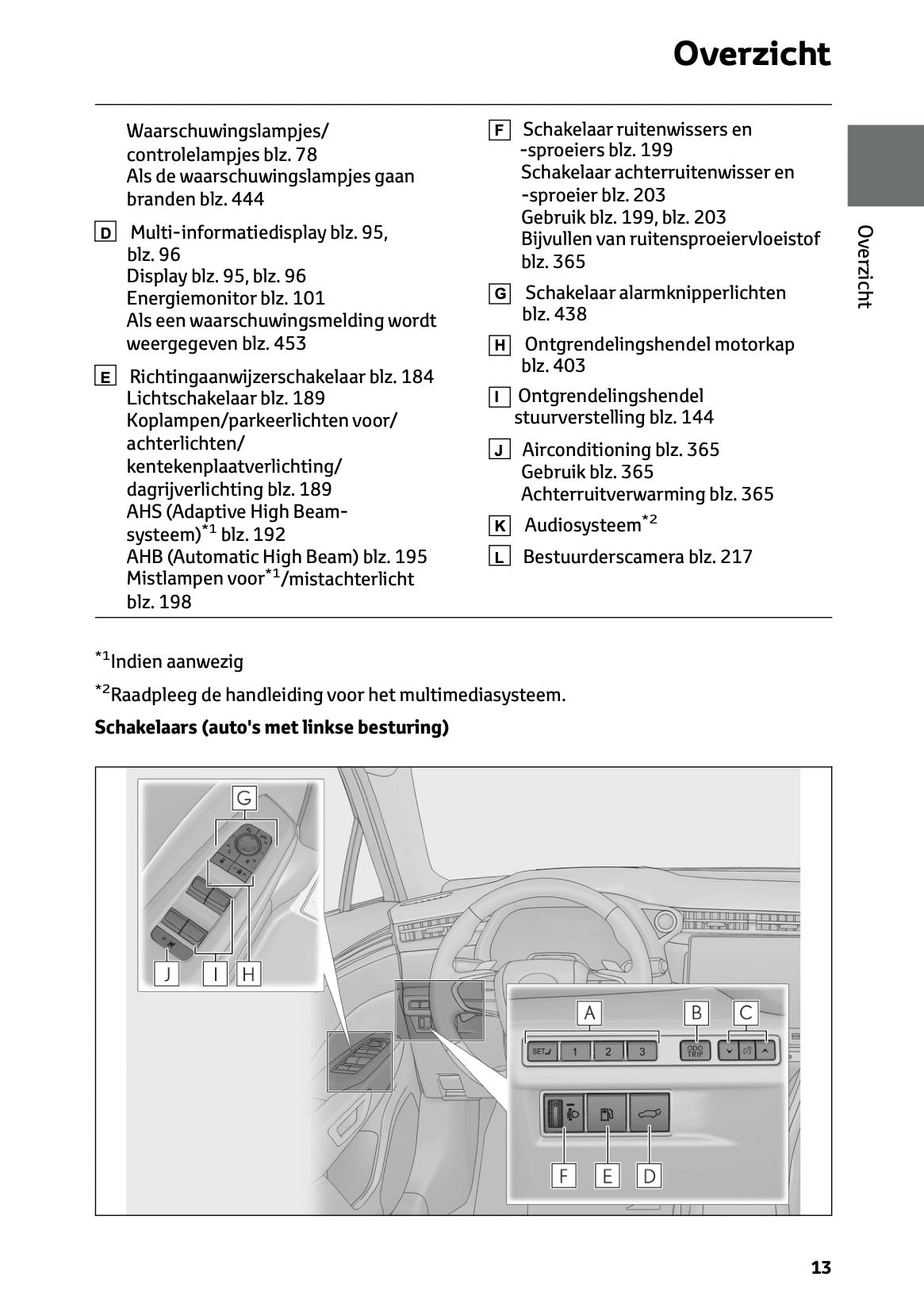 Overzicht

Waarschuwingslampjes/ controlelampjes blz. 78
Als de waarschuwingslampjes gaan branden blz. 444

D Multi-informatiedisplay blz. 95, blz. 96
Display blz. 95, blz. 96
Energiemonitor blz. 101
Als een waarschuwingsmelding wordt weergegeven blz. 453

E Richtingaanwijzerschakelaar blz. 184
Lichtschakelaar blz. 189
Koplampen/parkeerlichten voor/ achterlichten/ kentekenplaatverlichting/ dagrijverlichting blz. 189
AHS (Adaptive High Beam-systeem)$^{*1}$ blz. 192
AHB (Automatic High Beam) blz. 195
Mistlampen voor$^{*1}$/mistachterlicht blz. 198

F Schakelaar ruitenwissers en -sproeiers blz. 199
Schakelaar achterruitenwisser en -sproeier blz. 203
Gebruik blz. 199, blz. 203
Bijvullen van ruitensproeiervloeistof blz. 365

G Schakelaar alarmknipperlichten blz. 438

H Ontgrendelingshendel motorkap blz. 403

I Ontgrendelingshendel stuurverstelling blz. 144

J Airconditioning blz. 365
Gebruik blz. 365
Achterruitverwarming blz. 365

K Audiosysteem$^{*2}$

L Bestuurderscamera blz. 217

Overzicht

$^{*1}$Indien aanwezig

$^{*2}$Raadpleeg de handleiding voor het multimediasysteem.

Schakelaars (auto's met linkse besturing)

G
J I H
A B C
SET 1 2 3 ODO TRIP
F E D

13