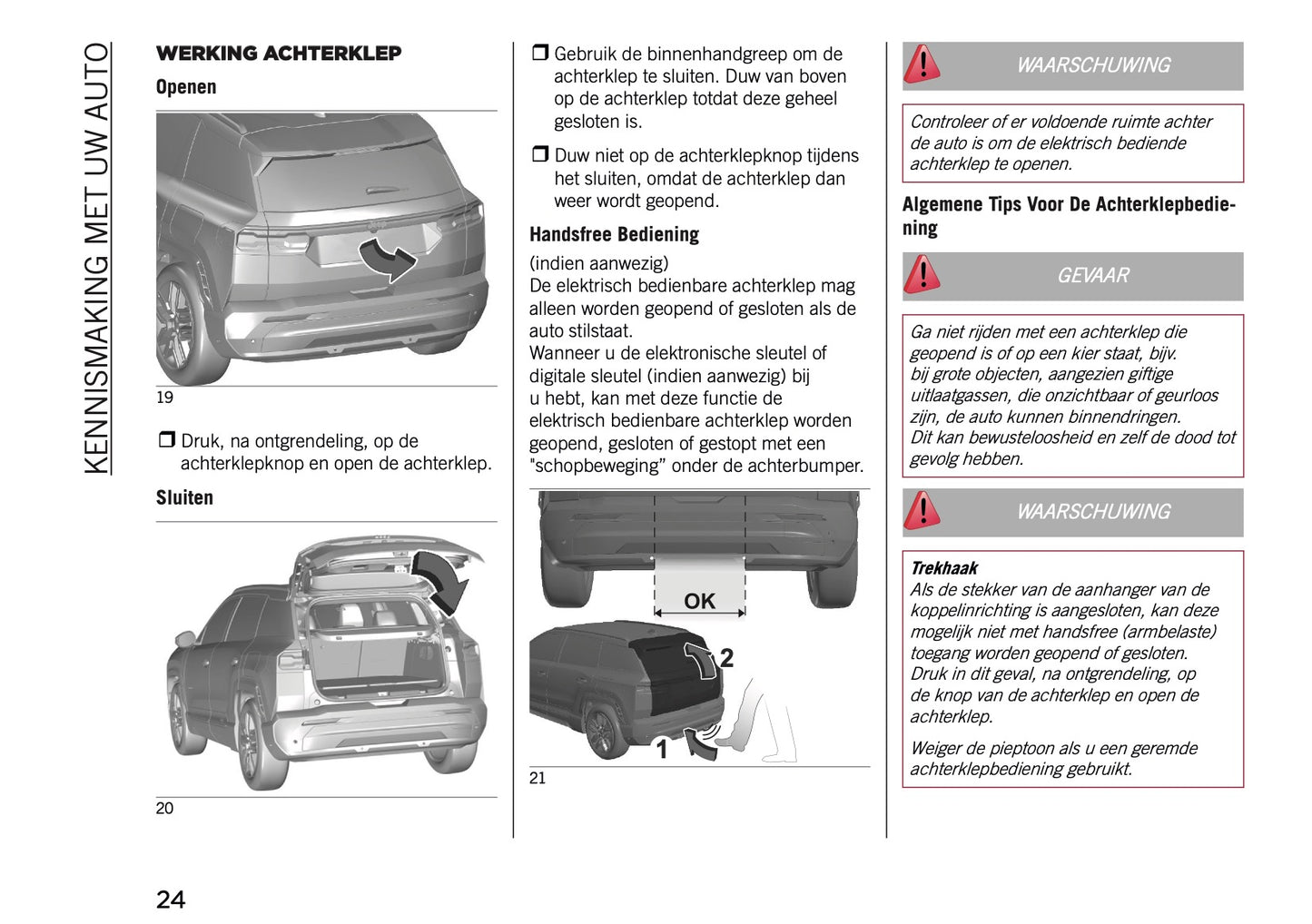 KENNISMAKING MET UW AUTO

WERKING ACHTERKLEP

Openen

19

❒ Druk, na ontgrendeling, op de achterklepknop en open de achterklep.

Sluiten

20

❒ Gebruik de binnenhandgreep om de achterklep te sluiten. Duw van boven op de achterklep totdat deze geheel gesloten is.

❒ Duw niet op de achterklepknop tijdens het sluiten, omdat de achterklep dan weer wordt geopend.

Handsfree Bediening

(indien aanwezig)
De elektrisch bedienbare achterklep mag alleen worden geopend of gesloten als de auto stilstaat.
Wanneer u de elektronische sleutel of digitale sleutel (indien aanwezig) bij u hebt, kan met deze functie de elektrisch bedienbare achterklep worden geopend, gesloten of gestopt met een "schopbeweging” onder de achterbumper.

OK

2

1

21

WAARSCHUWING

Controleer of er voldoende ruimte achter de auto is om de elektrisch bediende achterklep te openen.

Algemene Tips Voor De Achterklepbediening

GEVAAR

Ga niet rijden met een achterklep die geopend is of op een kier staat, bijv. bij grote objecten, aangezien giftige uitlaatgassen, die onzichtbaar of geurloos zijn, de auto kunnen binnendringen. Dit kan bewusteloosheid en zelf de dood tot gevolg hebben.

WAARSCHUWING

Trekhaak
Als de stekker van de aanhanger van de koppelinrichting is aangesloten, kan deze mogelijk niet met handsfree (armbelaste) toegang worden geopend of gesloten. Druk in dit geval, na ontgrendeling, op de knop van de achterklep en open de achterklep.

Weiger de pieptoon als u een geremde achterklepbediening gebruikt.

24