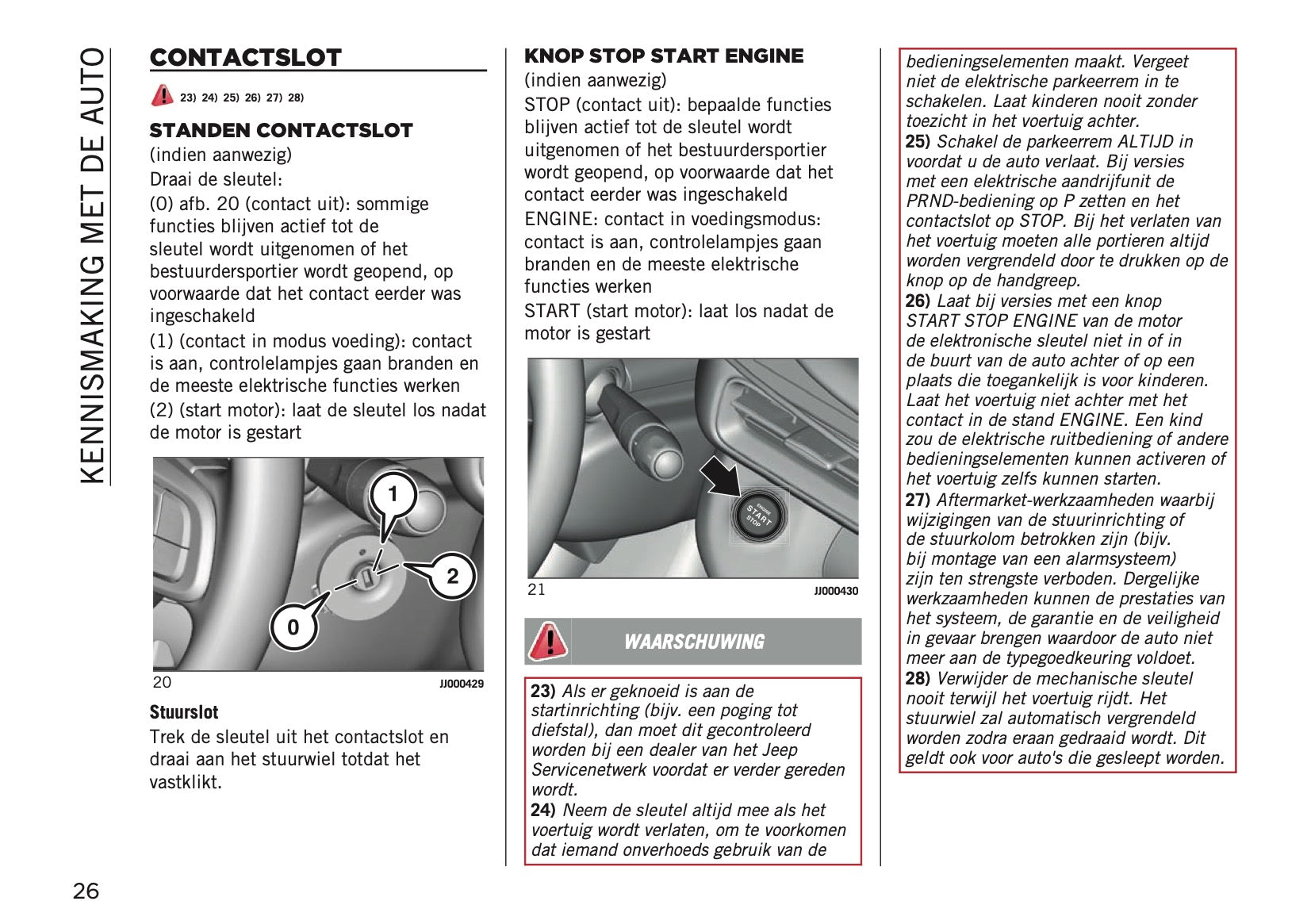 KENNISMAKING MET DE AUTO

CONTACTSLOT

23) 24) 25) 26) 27) 28)

STANDEN CONTACTSLOT
(indien aanwezig)
Draai de sleutel:
(0) afb. 20 (contact uit): sommige functies blijven actief tot de sleutel wordt uitgenomen of het bestuurdersportier wordt geopend, op voorwaarde dat het contact eerder was ingeschakeld
(1) (contact in modus voeding): contact is aan, controlelampjes gaan branden en de meeste elektrische functies werken
(2) (start motor): laat de sleutel los nadat de motor is gestart

1
2
0

20 JJ000429

Stuurslot
Trek de sleutel uit het contactslot en draai aan het stuurwiel totdat het vastklikt.

KNOP STOP START ENGINE
(indien aanwezig)
STOP (contact uit): bepaalde functies blijven actief tot de sleutel wordt uitgenomen of het bestuurdersportier wordt geopend, op voorwaarde dat het contact eerder was ingeschakeld
ENGINE: contact in voedingsmodus: contact is aan, controlelampjes gaan branden en de meeste elektrische functies werken
START (start motor): laat los nadat de motor is gestart

ENGINE START STOP

21 JJ000430

WAARSCHUWING

23) Als er geknoeid is aan de startinrichting (bijv. een poging tot diefstal), dan moet dit gecontroleerd worden bij een dealer van het Jeep Servicenetwerk voordat er verder gereden wordt.
24) Neem de sleutel altijd mee als het voertuig wordt verlaten, om te voorkomen dat iemand onverhoeds gebruik van de bedieningselementen maakt. Vergeet niet de elektrische parkeerrem in te schakelen. Laat kinderen nooit zonder toezicht in het voertuig achter.
25) Schakel de parkeerrem ALTIJD in voordat u de auto verlaat. Bij versies met een elektrische aandrijfunit de PRND-bediening op P zetten en het contactslot op STOP. Bij het verlaten van het voertuig moeten alle portieren altijd worden vergrendeld door te drukken op de knop op de handgreep.
26) Laat bij versies met een knop START STOP ENGINE van de motor de elektronische sleutel niet in of in de buurt van de auto achter of op een plaats die toegankelijk is voor kinderen. Laat het voertuig niet achter met het contact in de stand ENGINE. Een kind zou de elektrische ruitbediening of andere bedieningselementen kunnen activeren of het voertuig zelfs kunnen starten.
27) Aftermarket-werkzaamheden waarbij wijzigingen van de stuurinrichting of de stuurkolom betrokken zijn (bijv. bij montage van een alarmsysteem) zijn ten strengste verboden. Dergelijke werkzaamheden kunnen de prestaties van het systeem, de garantie en de veiligheid in gevaar brengen waardoor de auto niet meer aan de typegoedkeuring voldoet.
28) Verwijder de mechanische sleutel nooit terwijl het voertuig rijdt. Het stuurwiel zal automatisch vergrendeld worden zodra eraan gedraaid wordt. Dit geldt ook voor auto's die gesleept worden.

26