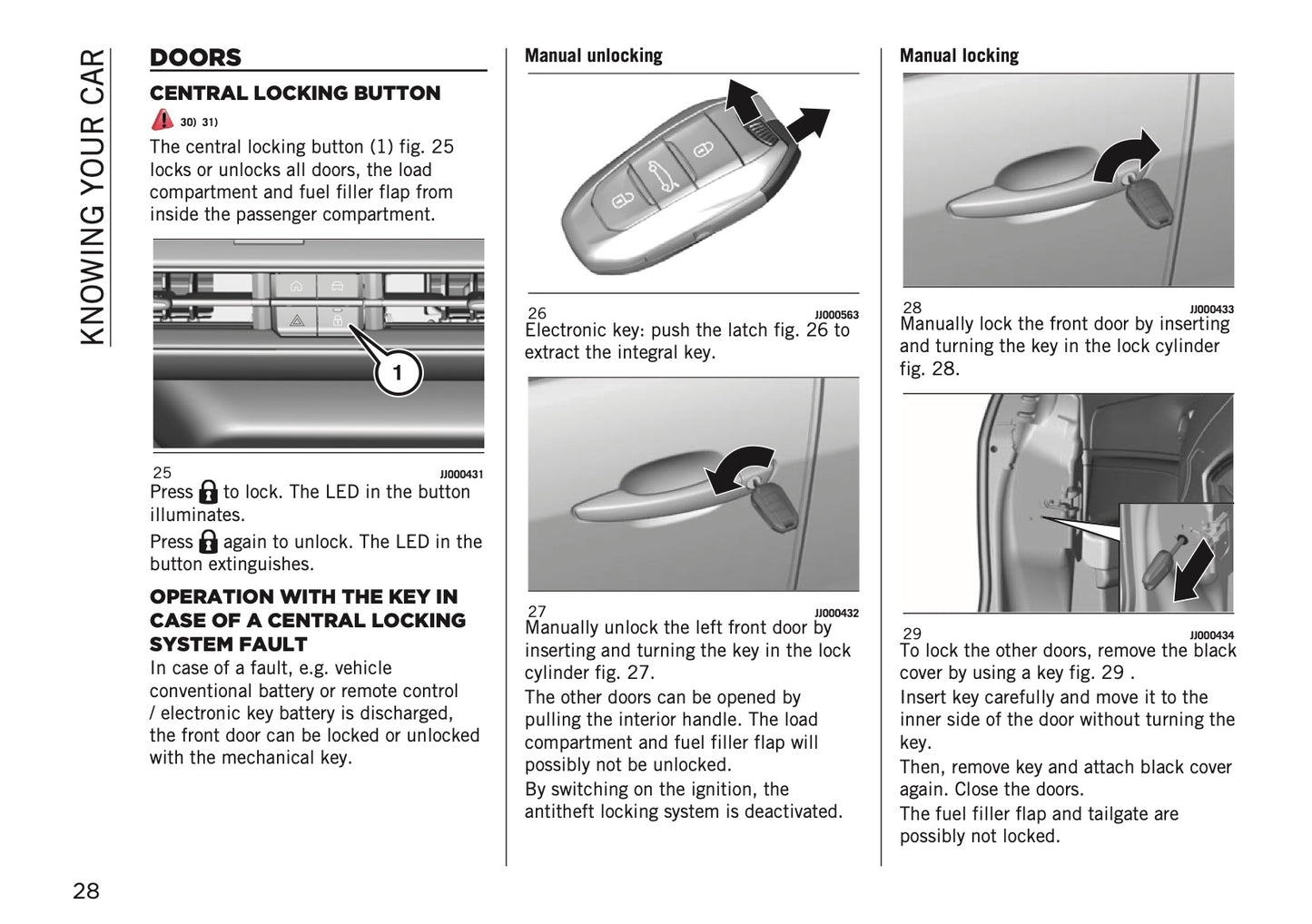 KNOWING YOUR CAR

DOORS

CENTRAL LOCKING BUTTON

30) 31)

The central locking button (1) fig. 25 locks or unlocks all doors, the load compartment and fuel filler flap from inside the passenger compartment.

1

25 JJ000431

Press to lock. The LED in the button illuminates.

Press again to unlock. The LED in the button extinguishes.

OPERATION WITH THE KEY IN CASE OF A CENTRAL LOCKING SYSTEM FAULT

In case of a fault, e.g. vehicle conventional battery or remote control / electronic key battery is discharged, the front door can be locked or unlocked with the mechanical key.

Manual unlocking

26 JJ000563

Electronic key: push the latch fig. 26 to extract the integral key.

27 JJ000432

Manually unlock the left front door by inserting and turning the key in the lock cylinder fig. 27.

The other doors can be opened by pulling the interior handle. The load compartment and fuel filler flap will possibly not be unlocked.

By switching on the ignition, the antitheft locking system is deactivated.

Manual locking

28 JJ000433

Manually lock the front door by inserting and turning the key in the lock cylinder fig. 28.

29 JJ000434

To lock the other doors, remove the black cover by using a key fig. 29 .

Insert key carefully and move it to the inner side of the door without turning the key.

Then, remove key and attach black cover again. Close the doors.

The fuel filler flap and tailgate are possibly not locked.

28