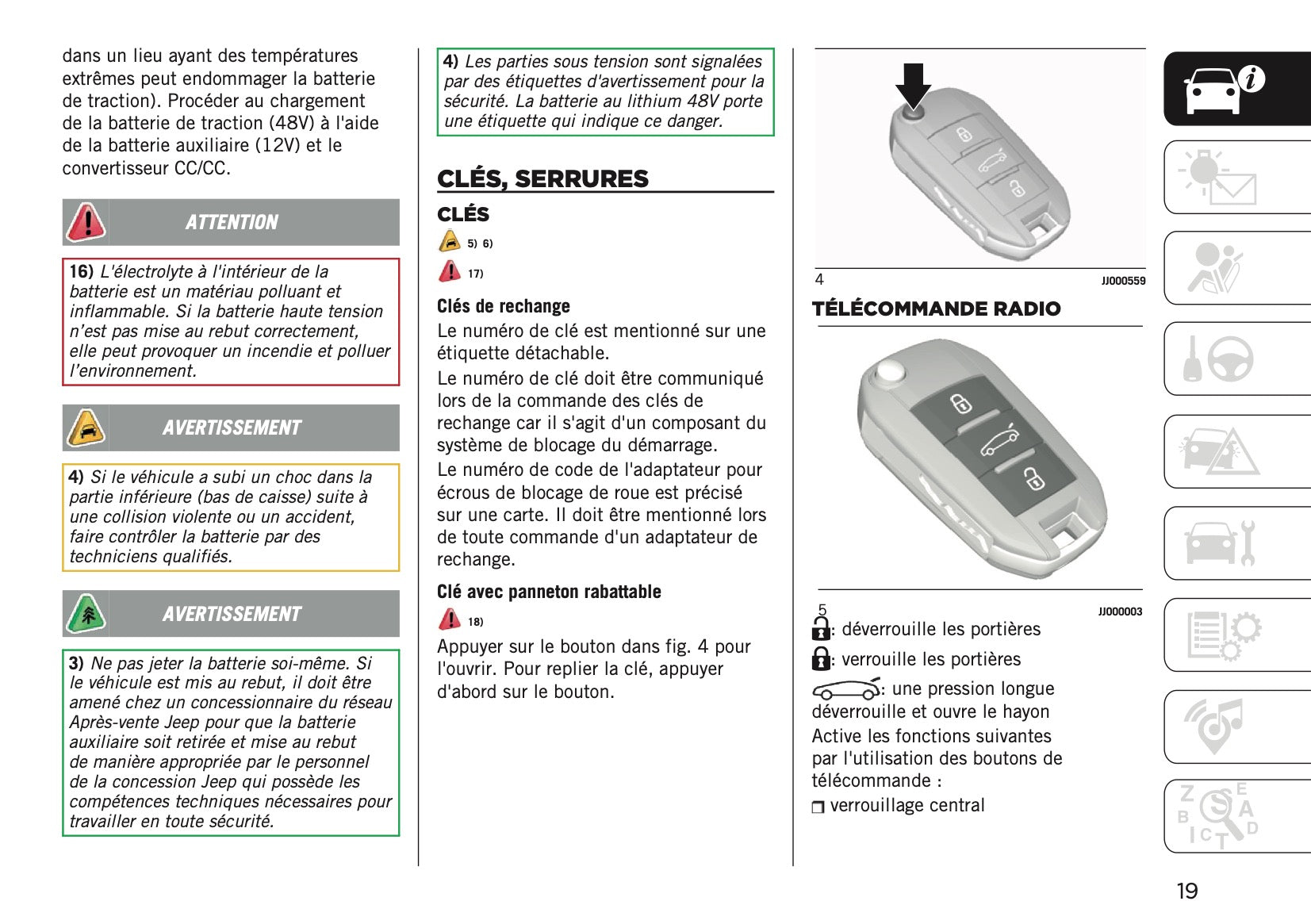 dans un lieu ayant des températures extrêmes peut endommager la batterie de traction). Procéder au chargement de la batterie de traction (48V) à l'aide de la batterie auxiliaire (12V) et le convertisseur CC/CC.

ATTENTION

16) L'électrolyte à l'intérieur de la batterie est un matériau polluant et inflammable. Si la batterie haute tension n'est pas mise au rebut correctement, elle peut provoquer un incendie et polluer l'environnement.

AVERTISSEMENT

4) Si le véhicule a subi un choc dans la partie inférieure (bas de caisse) suite à une collision violente ou un accident, faire contrôler la batterie par des techniciens qualifiés.

AVERTISSEMENT

3) Ne pas jeter la batterie soi-même. Si le véhicule est mis au rebut, il doit être amené chez un concessionnaire du réseau Après-vente Jeep pour que la batterie auxiliaire soit retirée et mise au rebut de manière appropriée par le personnel de la concession Jeep qui possède les compétences techniques nécessaires pour travailler en toute sécurité.

4) Les parties sous tension sont signalées par des étiquettes d'avertissement pour la sécurité. La batterie au lithium 48V porte une étiquette qui indique ce danger.

CLÉS, SERRURES

CLÉS

5) 6)

17)

Clés de rechange

Le numéro de clé est mentionné sur une étiquette détachable.

Le numéro de clé doit être communiqué lors de la commande des clés de rechange car il s'agit d'un composant du système de blocage du démarrage.

Le numéro de code de l'adaptateur pour écrous de blocage de roue est précisé sur une carte. Il doit être mentionné lors de toute commande d'un adaptateur de rechange.

Clé avec panneton rabattable

18)

Appuyer sur le bouton dans fig. 4 pour l'ouvrir. Pour replier la clé, appuyer d'abord sur le bouton.

4 JJ000559

TÉLÉCOMMANDE RADIO

5 JJ000003

: déverrouille les portières

: verrouille les portières

: une pression longue déverrouille et ouvre le hayon

Active les fonctions suivantes par l'utilisation des boutons de télécommande :

❒ verrouillage central

19