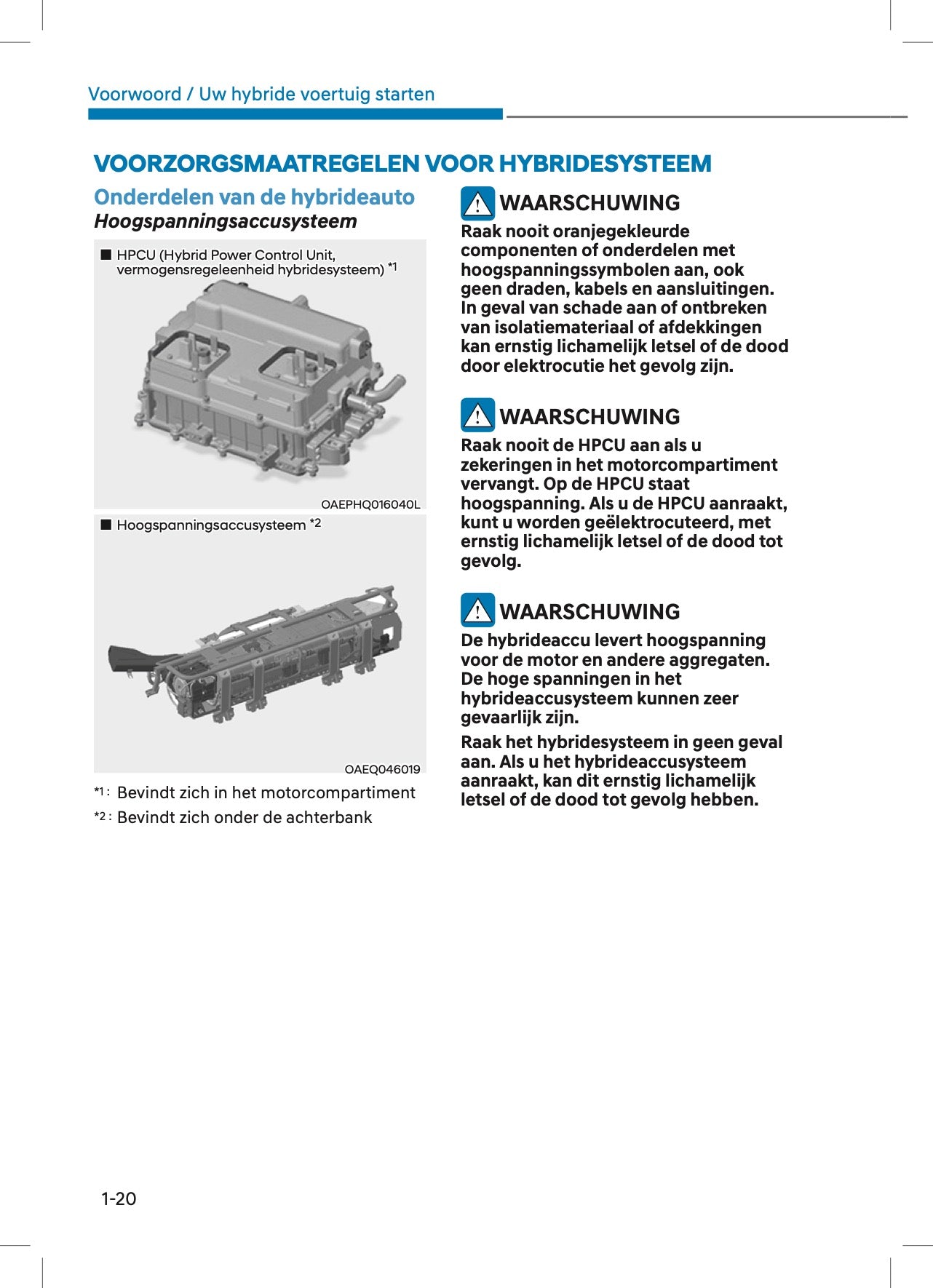 Voorwoord / Uw hybride voertuig starten

VOORZORGSMAATREGELEN VOOR HYBRIDESYSTEEM

Onderdelen van de hybrideauto
Hoogspanningsaccusysteem

■ HPCU (Hybrid Power Control Unit, vermogensregeleenheid hybridesysteem) *1

OAEPHQ016040L

■ Hoogspanningsaccusysteem *2

OAEQ046019

*1 : Bevindt zich in het motorcompartiment
*2 : Bevindt zich onder de achterbank

WAARSCHUWING
Raak nooit oranjegekleurde componenten of onderdelen met hoogspanningssymbolen aan, ook geen draden, kabels en aansluitingen. In geval van schade aan of ontbreken van isolatiemateriaal of afdekkingen kan ernstig lichamelijk letsel of de dood door elektrocutie het gevolg zijn.

WAARSCHUWING
Raak nooit de HPCU aan als u zekeringen in het motorcompartiment vervangt. Op de HPCU staat hoogspanning. Als u de HPCU aanraakt, kunt u worden geëlektrocuteerd, met ernstig lichamelijk letsel of de dood tot gevolg.

WAARSCHUWING
De hybrideaccu levert hoogspanning voor de motor en andere aggregaten. De hoge spanningen in het hybrideaccusysteem kunnen zeer gevaarlijk zijn.

Raak het hybridesysteem in geen geval aan. Als u het hybrideaccusysteem aanraakt, kan dit ernstig lichamelijk letsel of de dood tot gevolg hebben.

1-20