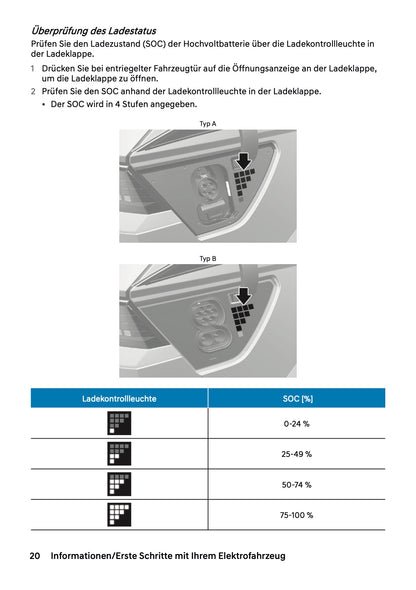 Überprüfung des Ladestatus

Prüfen Sie den Ladezustand (SOC) der Hochvoltbatterie über die Ladekontrollleuchte in der Ladeklappe.

1 Drücken Sie bei entriegelter Fahrzeugtür auf die Öffnungsanzeige an der Ladeklappe, um die Ladeklappe zu öffnen.

2 Prüfen Sie den SOC anhand der Ladekontrollleuchte in der Ladeklappe.

• Der SOC wird in 4 Stufen angegeben.

Typ A

Typ B

| Ladekontrollleuchte | SOC [%] |
|---|---|
| | 0-24 % |
| | 25-49 % |
| | 50-74 % |
| | 75-100 % |

20 Informationen/Erste Schritte mit Ihrem Elektrofahrzeug