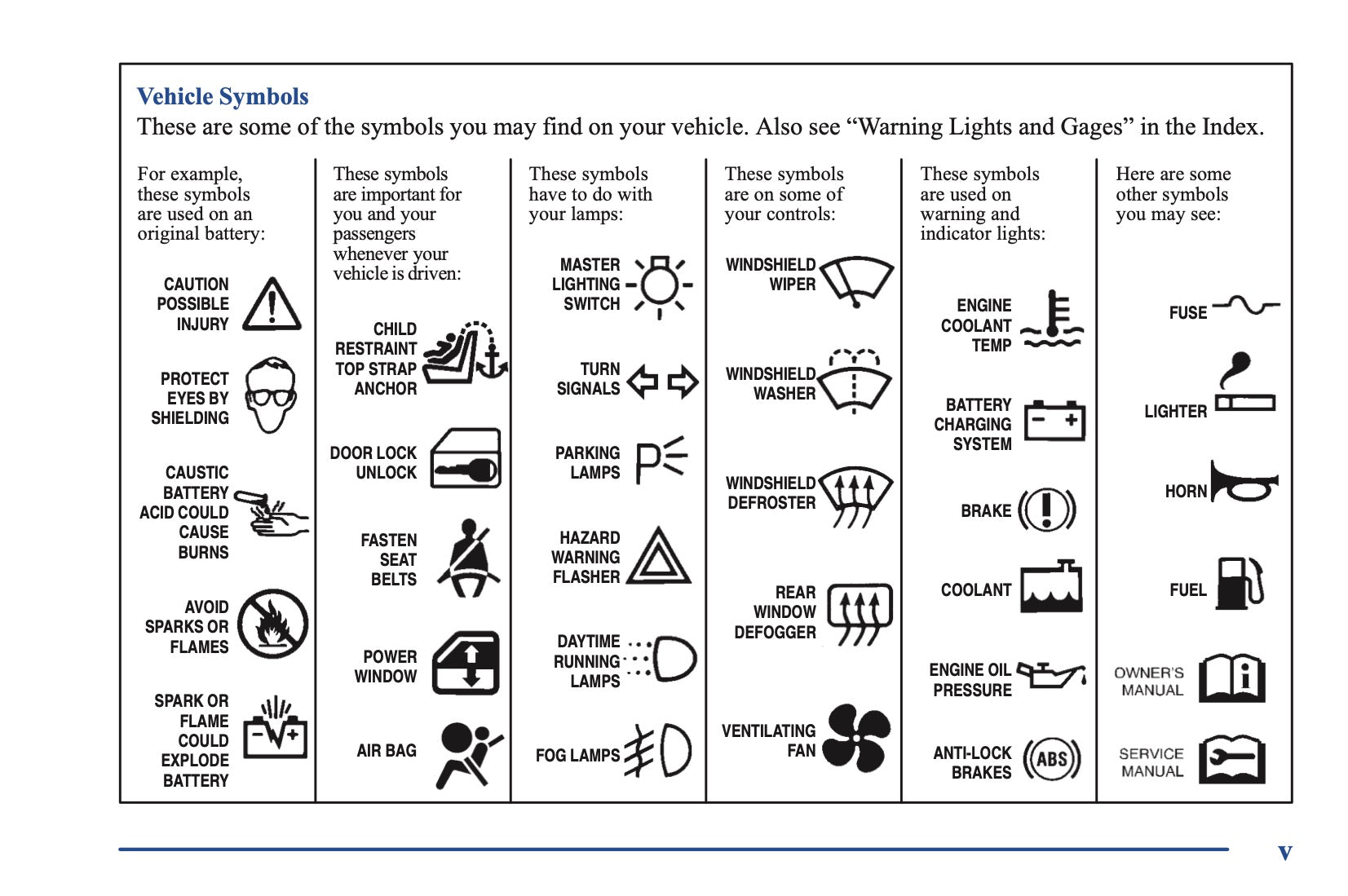 Vehicle Symbols

These are some of the symbols you may find on your vehicle. Also see “Warning Lights and Gages” in the Index.

For example, these symbols are used on an original battery:

CAUTION POSSIBLE INJURY

PROTECT EYES BY SHIELDING

CAUSTIC BATTERY ACID COULD CAUSE BURNS

AVOID SPARKS OR FLAMES

SPARK OR FLAME COULD EXPLODE BATTERY

These symbols are important for you and your passengers whenever your vehicle is driven:

CHILD RESTRAINT TOP STRAP ANCHOR

DOOR LOCK UNLOCK

FASTEN SEAT BELTS

POWER WINDOW

AIR BAG

These symbols have to do with your lamps:

MASTER LIGHTING SWITCH

TURN SIGNALS

PARKING LAMPS

HAZARD WARNING FLASHER

DAYTIME RUNNING LAMPS

FOG LAMPS

These symbols are on some of your controls:

WINDSHIELD WIPER

WINDSHIELD WASHER

WINDSHIELD DEFROSTER

REAR WINDOW DEFOGGER

VENTILATING FAN

These symbols are used on warning and indicator lights:

ENGINE COOLANT TEMP

BATTERY CHARGING SYSTEM

BRAKE

COOLANT

ENGINE OIL PRESSURE

ANTI-LOCK BRAKES

ABS

Here are some other symbols you may see:

FUSE

LIGHTER

HORN

FUEL

OWNER'S MANUAL

SERVICE MANUAL

v