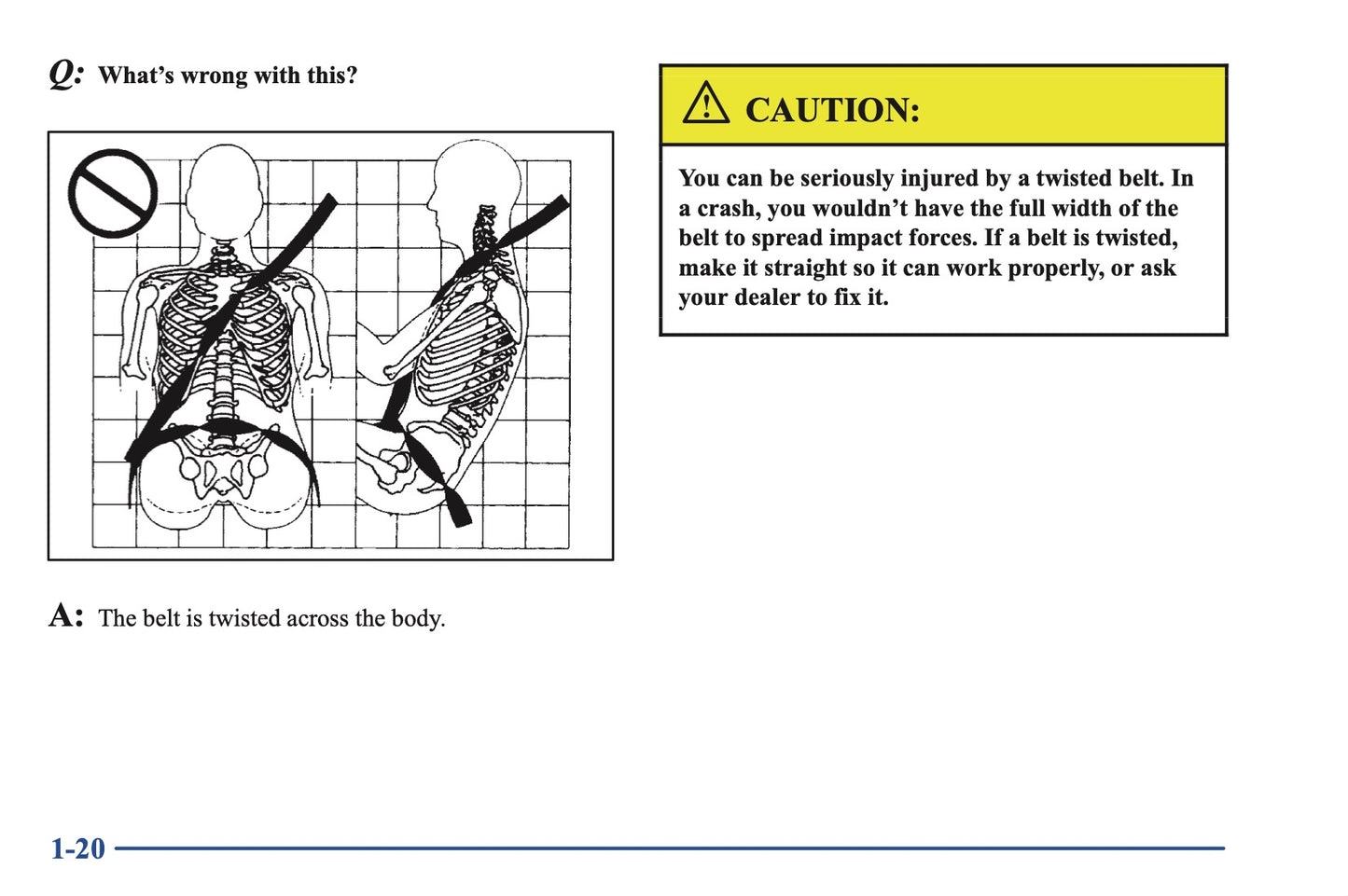 Q: What's wrong with this?

A: The belt is twisted across the body.

CAUTION:

You can be seriously injured by a twisted belt. In a crash, you wouldn't have the full width of the belt to spread impact forces. If a belt is twisted, make it straight so it can work properly, or ask your dealer to fix it.

1-20