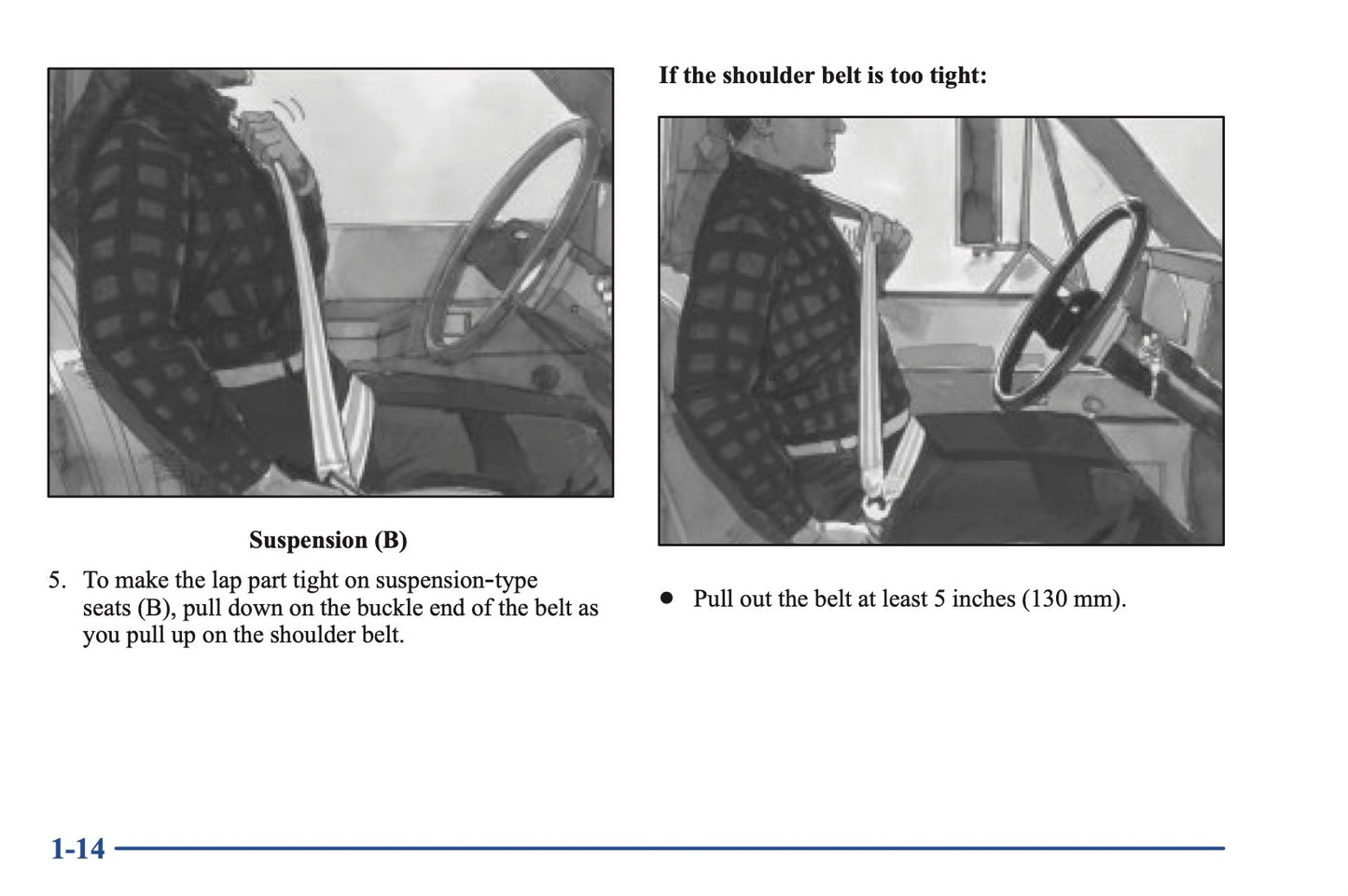 Suspension (B)

5. To make the lap part tight on suspension-type seats (B), pull down on the buckle end of the belt as you pull up on the shoulder belt.

If the shoulder belt is too tight:

● Pull out the belt at least 5 inches (130 mm).

1-14