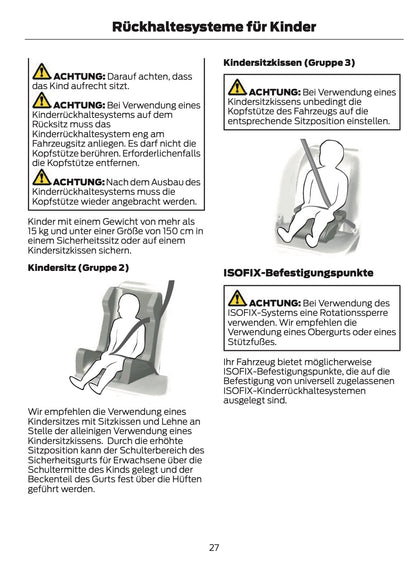 Rückhaltesysteme für Kinder

ACHTUNG: Darauf achten, dass das Kind aufrecht sitzt.

ACHTUNG: Bei Verwendung eines Kinderrückhaltesystems auf dem Rücksitz muss das Kinderrückhaltesystem eng am Fahrzeugsitz anliegen. Es darf nicht die Kopfstütze berühren. Erforderlichenfalls die Kopfstütze entfernen.

ACHTUNG: Nach dem Ausbau des Kinderrückhaltesystems muss die Kopfstütze wieder angebracht werden.

Kinder mit einem Gewicht von mehr als 15 kg und unter einer Größe von 150 cm in einem Sicherheitssitz oder auf einem Kindersitzkissen sichern.

Kindersitz (Gruppe 2)

Wir empfehlen die Verwendung eines Kindersitzes mit Sitzkissen und Lehne an Stelle der alleinigen Verwendung eines Kindersitzkissens. Durch die erhöhte Sitzposition kann der Schulterbereich des Sicherheitsgurts für Erwachsene über die Schultermitte des Kinds gelegt und der Beckenteil des Gurts fest über die Hüften geführt werden.

Kindersitzkissen (Gruppe 3)

ACHTUNG: Bei Verwendung eines Kindersitzkissens unbedingt die Kopfstütze des Fahrzeugs auf die entsprechende Sitzposition einstellen.

ISOFIX-Befestigungspunkte

ACHTUNG: Bei Verwendung des ISOFIX-Systems eine Rotationssperre verwenden. Wir empfehlen die Verwendung eines Obergurts oder eines Stützfußes.

Ihr Fahrzeug bietet möglicherweise ISOFIX-Befestigungspunkte, die auf die Befestigung von universell zugelassenen ISOFIX-Kinderrückhaltesystemen ausgelegt sind.

27