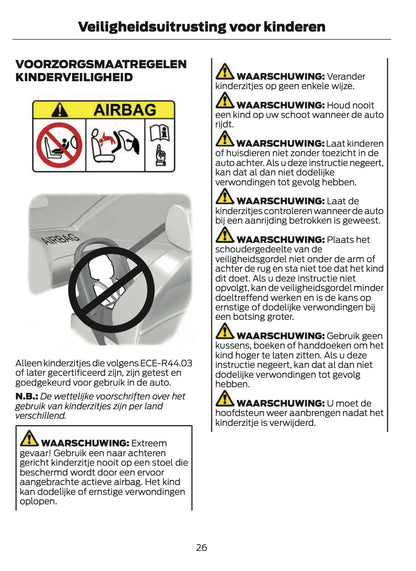 Veiligheidsuitrusting voor kinderen

VOORZORGSMAATREGELEN KINDERVEILIGHEID

AIRBAG

AIRBAG

Alleen kinderzitjes die volgens ECE-R44.03 of later gecertificeerd zijn, zijn getest en goedgekeurd voor gebruik in de auto.

N.B.: De wettelijke voorschriften over het gebruik van kinderzitjes zijn per land verschillend.

WAARSCHUWING: Extreem gevaar! Gebruik een naar achteren gericht kinderzitje nooit op een stoel die beschermd wordt door een ervoor aangebrachte actieve airbag. Het kind kan dodelijke of ernstige verwondingen oplopen.

WAARSCHUWING: Verander kinderzitjes op geen enkele wijze.

WAARSCHUWING: Houd nooit een kind op uw schoot wanneer de auto rijdt.

WAARSCHUWING: Laat kinderen of huisdieren niet zonder toezicht in de auto achter. Als u deze instructie negeert, kan dat al dan niet dodelijke verwondingen tot gevolg hebben.

WAARSCHUWING: Laat de kinderzitjes controleren wanneer de auto bij een aanrijding betrokken is geweest.

WAARSCHUWING: Plaats het schoudergedeelte van de veiligheidsgordel niet onder de arm of achter de rug en sta niet toe dat het kind dit doet. Als u deze instructie niet opvolgt, kan de veiligheidsgordel minder doeltreffend werken en is de kans op ernstige of dodelijke verwondingen bij een botsing groter.

WAARSCHUWING: Gebruik geen kussens, boeken of handdoeken om het kind hoger te laten zitten. Als u deze instructie negeert, kan dat al dan niet dodelijke verwondingen tot gevolg hebben.

WAARSCHUWING: U moet de hoofdsteun weer aanbrengen nadat het kinderzitje is verwijderd.

26