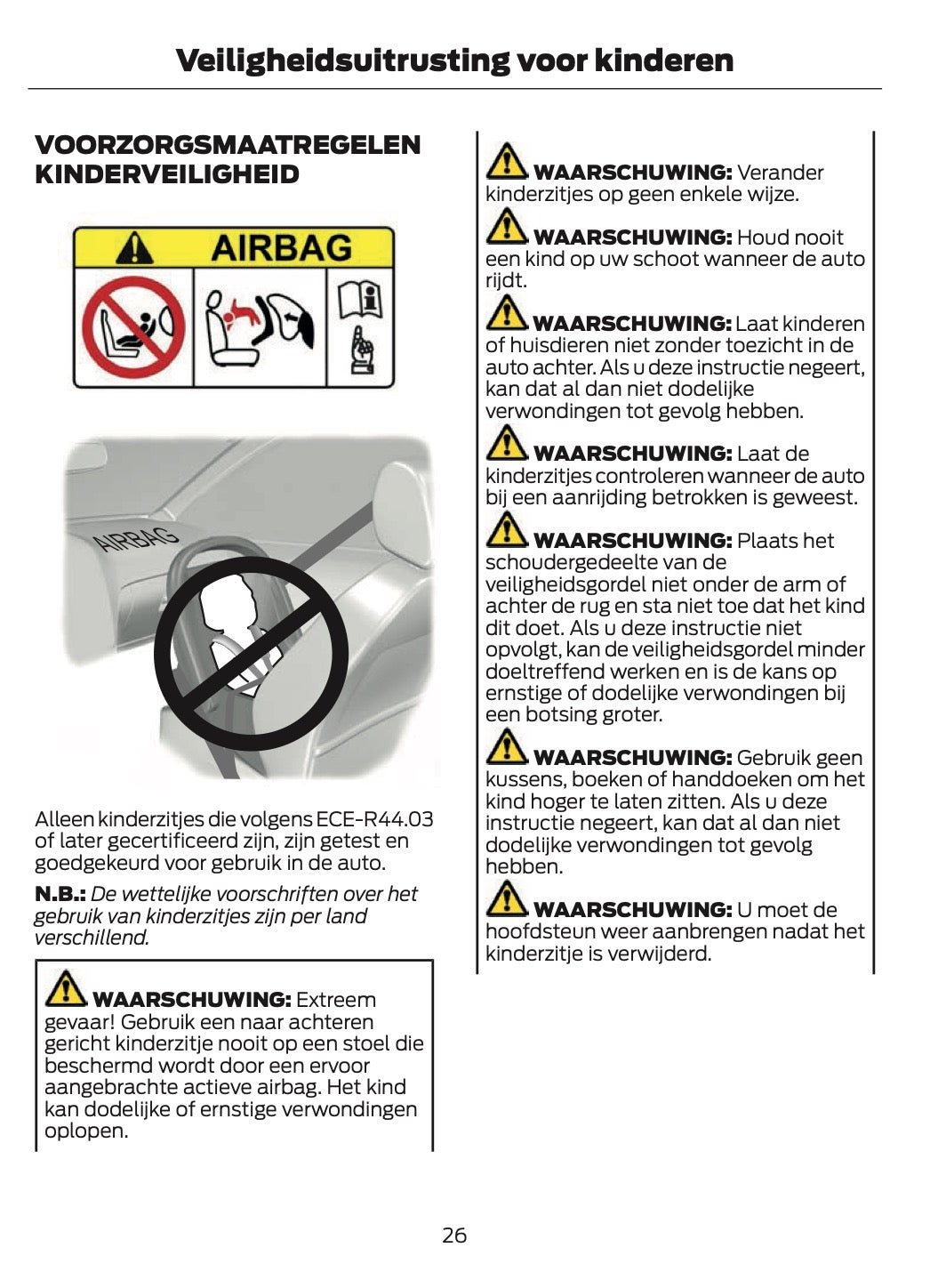 Veiligheidsuitrusting voor kinderen

VOORZORGSMAATREGELEN KINDERVEILIGHEID

AIRBAG

AIRBAG

Alleen kinderzitjes die volgens ECE-R44.03 of later gecertificeerd zijn, zijn getest en goedgekeurd voor gebruik in de auto.

N.B.: De wettelijke voorschriften over het gebruik van kinderzitjes zijn per land verschillend.

WAARSCHUWING: Extreem gevaar! Gebruik een naar achteren gericht kinderzitje nooit op een stoel die beschermd wordt door een ervoor aangebrachte actieve airbag. Het kind kan dodelijke of ernstige verwondingen oplopen.

WAARSCHUWING: Verander kinderzitjes op geen enkele wijze.

WAARSCHUWING: Houd nooit een kind op uw schoot wanneer de auto rijdt.

WAARSCHUWING: Laat kinderen of huisdieren niet zonder toezicht in de auto achter. Als u deze instructie negeert, kan dat al dan niet dodelijke verwondingen tot gevolg hebben.

WAARSCHUWING: Laat de kinderzitjes controleren wanneer de auto bij een aanrijding betrokken is geweest.

WAARSCHUWING: Plaats het schoudergedeelte van de veiligheidsgordel niet onder de arm of achter de rug en sta niet toe dat het kind dit doet. Als u deze instructie niet opvolgt, kan de veiligheidsgordel minder doeltreffend werken en is de kans op ernstige of dodelijke verwondingen bij een botsing groter.

WAARSCHUWING: Gebruik geen kussens, boeken of handdoeken om het kind hoger te laten zitten. Als u deze instructie negeert, kan dat al dan niet dodelijke verwondingen tot gevolg hebben.

WAARSCHUWING: U moet de hoofdsteun weer aanbrengen nadat het kinderzitje is verwijderd.

26