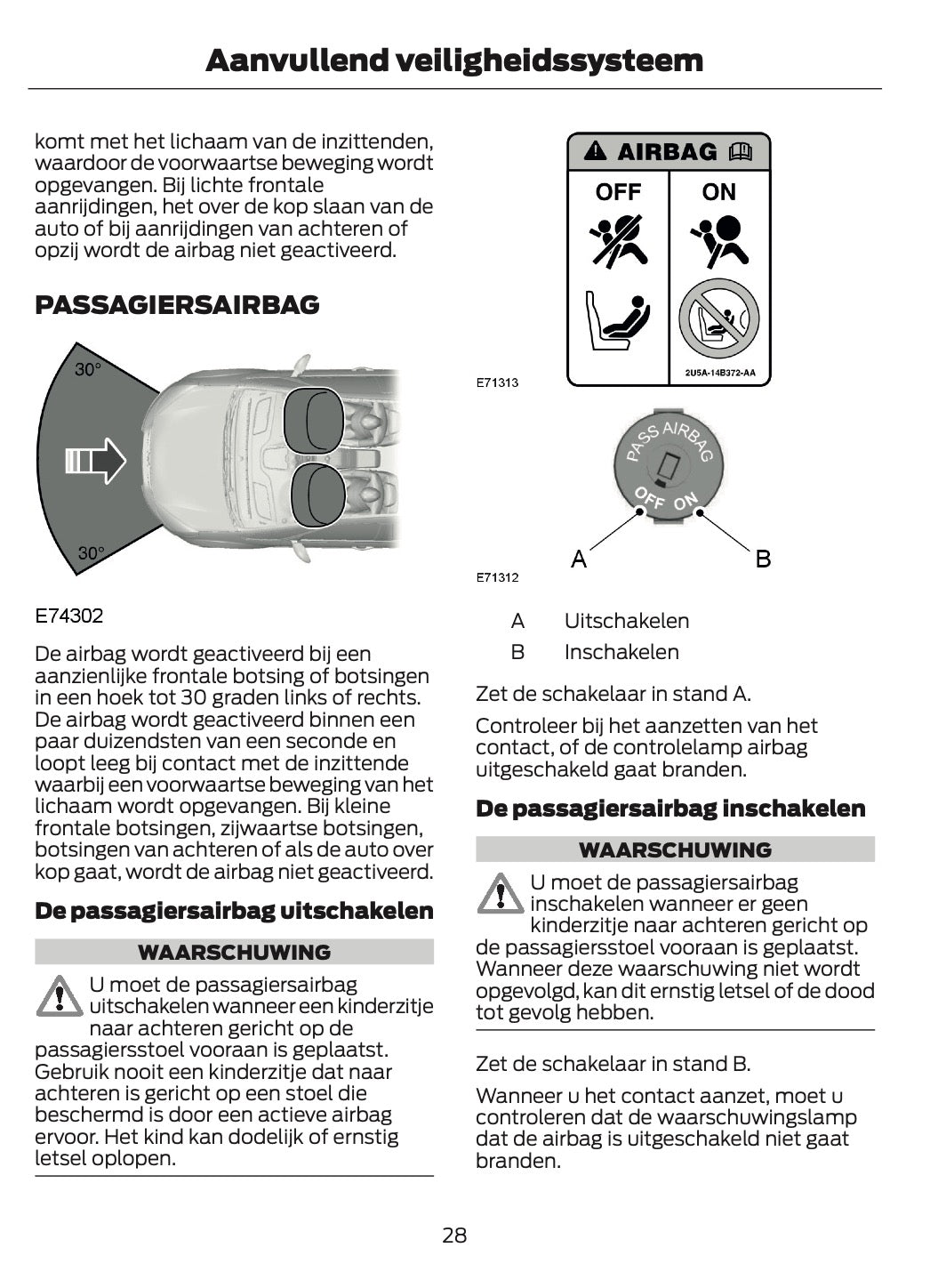 Aanvullend veiligheidssysteem

komt met het lichaam van de inzittenden, waardoor de voorwaartse beweging wordt opgevangen. Bij lichte frontale aanrijdingen, het over de kop slaan van de auto of bij aanrijdingen van achteren of opzij wordt de airbag niet geactiveerd.

PASSAGIERSAIRBAG

30°

30°

E74302

De airbag wordt geactiveerd bij een aanzienlijke frontale botsing of botsingen in een hoek tot 30 graden links of rechts. De airbag wordt geactiveerd binnen een paar duizendsten van een seconde en loopt leeg bij contact met de inzittende waarbij een voorwaartse beweging van het lichaam wordt opgevangen. Bij kleine frontale botsingen, zijwaartse botsingen, botsingen van achteren of als de auto over kop gaat, wordt de airbag niet geactiveerd.

De passagiersairbag uitschakelen

WAARSCHUWING

U moet de passagiersairbag uitschakelen wanneer een kinderzitje naar achteren gericht op de passagiersstoel vooraan is geplaatst. Gebruik nooit een kinderzitje dat naar achteren is gericht op een stoel die beschermd is door een actieve airbag ervoor. Het kind kan dodelijk of ernstig letsel oplopen.

AIRBAG

OFF

ON

2U5A-14B372-AA

E71313

PASS AIRBAG

OFF ON

A

B

E71312

A Uitschakelen

B Inschakelen

Zet de schakelaar in stand A.

Controleer bij het aanzetten van het contact, of de controlelamp airbag uitgeschakeld gaat branden.

De passagiersairbag inschakelen

WAARSCHUWING

U moet de passagiersairbag inschakelen wanneer er geen kinderzitje naar achteren gericht op de passagiersstoel vooraan is geplaatst. Wanneer deze waarschuwing niet wordt opgevolgd, kan dit ernstig letsel of de dood tot gevolg hebben.

Zet de schakelaar in stand B.

Wanneer u het contact aanzet, moet u controleren dat de waarschuwingslamp dat de airbag is uitgeschakeld niet gaat branden.

28