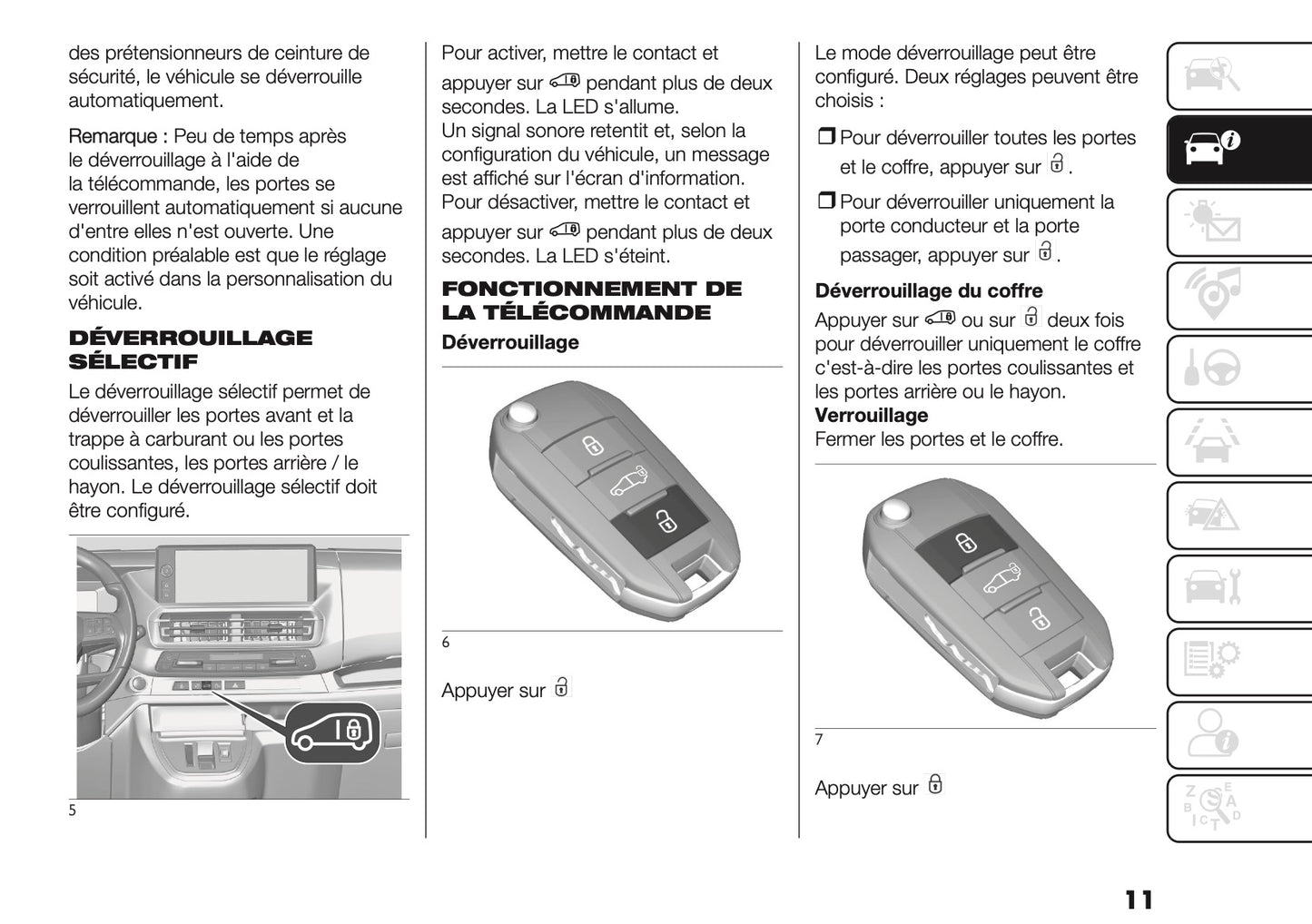 des prétensionneurs de ceinture de sécurité, le véhicule se déverrouille automatiquement.

Remarque : Peu de temps après le déverrouillage à l'aide de la télécommande, les portes se verrouillent automatiquement si aucune d'entre elles n'est ouverte. Une condition préalable est que le réglage soit activé dans la personnalisation du véhicule.

DÉVERROUILLAGE SÉLECTIF

Le déverrouillage sélectif permet de déverrouiller les portes avant et la trappe à carburant ou les portes coulissantes, les portes arrière / le hayon. Le déverrouillage sélectif doit être configuré.

5

Pour activer, mettre le contact et appuyer sur pendant plus de deux secondes. La LED s'allume.
Un signal sonore retentit et, selon la configuration du véhicule, un message est affiché sur l'écran d'information.
Pour désactiver, mettre le contact et appuyer sur pendant plus de deux secondes. La LED s'éteint.

FONCTIONNEMENT DE LA TÉLÉCOMMANDE

Déverrouillage

6

Appuyer sur

Le mode déverrouillage peut être configuré. Deux réglages peuvent être choisis :

❒ Pour déverrouiller toutes les portes et le coffre, appuyer sur .

❒ Pour déverrouiller uniquement la porte conducteur et la porte passager, appuyer sur .

Déverrouillage du coffre

Appuyer sur ou sur deux fois pour déverrouiller uniquement le coffre c'est-à-dire les portes coulissantes et les portes arrière ou le hayon.
Verrouillage
Fermer les portes et le coffre.

7

Appuyer sur

11