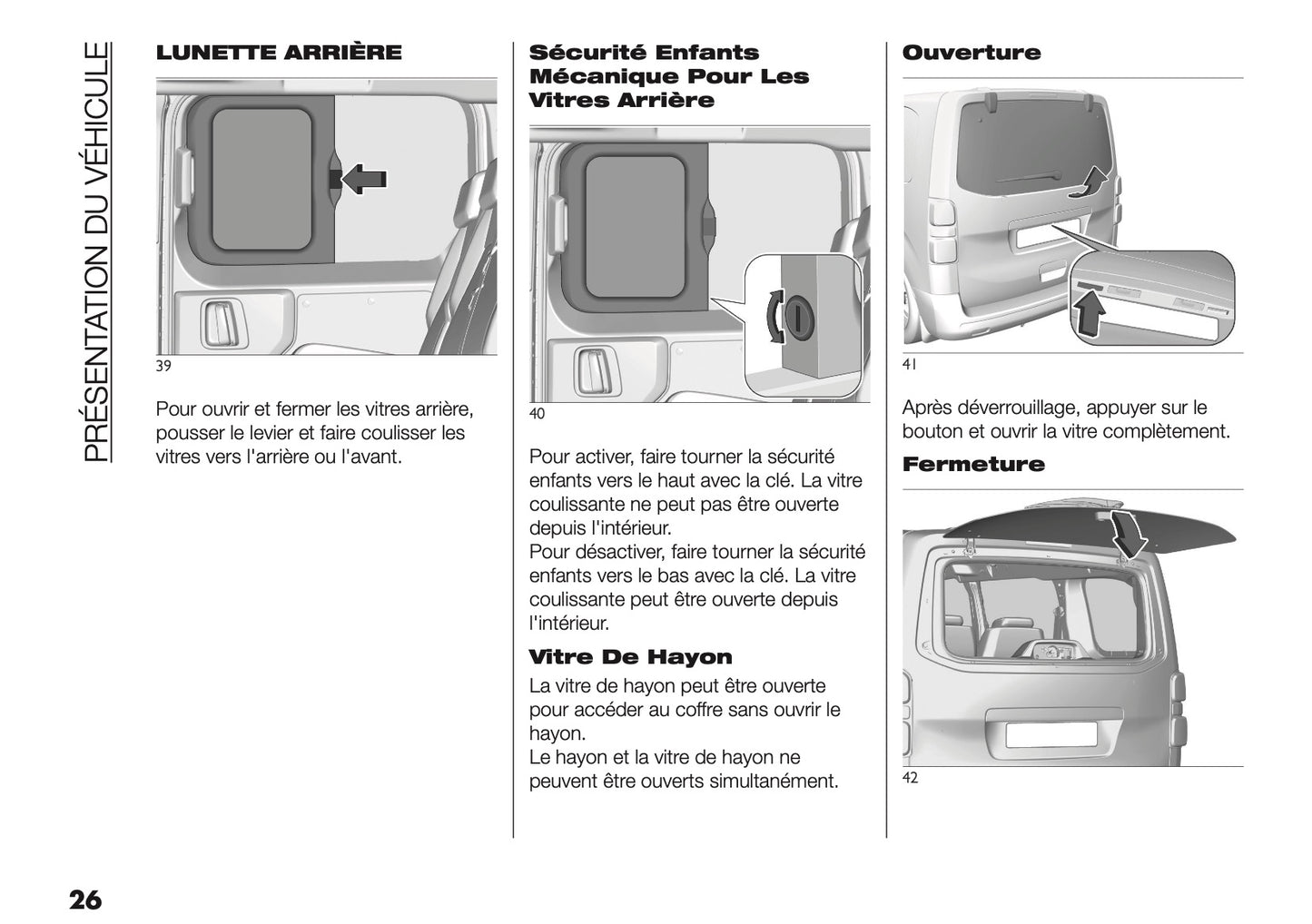 PRÉSENTATION DU VÉHICULE

LUNETTE ARRIÈRE

39

Pour ouvrir et fermer les vitres arrière, pousser le levier et faire coulisser les vitres vers l'arrière ou l'avant.

Sécurité Enfants Mécanique Pour Les Vitres Arrière

40

Pour activer, faire tourner la sécurité enfants vers le haut avec la clé. La vitre coulissante ne peut pas être ouverte depuis l'intérieur.
Pour désactiver, faire tourner la sécurité enfants vers le bas avec la clé. La vitre coulissante peut être ouverte depuis l'intérieur.

Vitre De Hayon

La vitre de hayon peut être ouverte pour accéder au coffre sans ouvrir le hayon.
Le hayon et la vitre de hayon ne peuvent être ouverts simultanément.

Ouverture

41

Après déverrouillage, appuyer sur le bouton et ouvrir la vitre complètement.

Fermeture

42

26