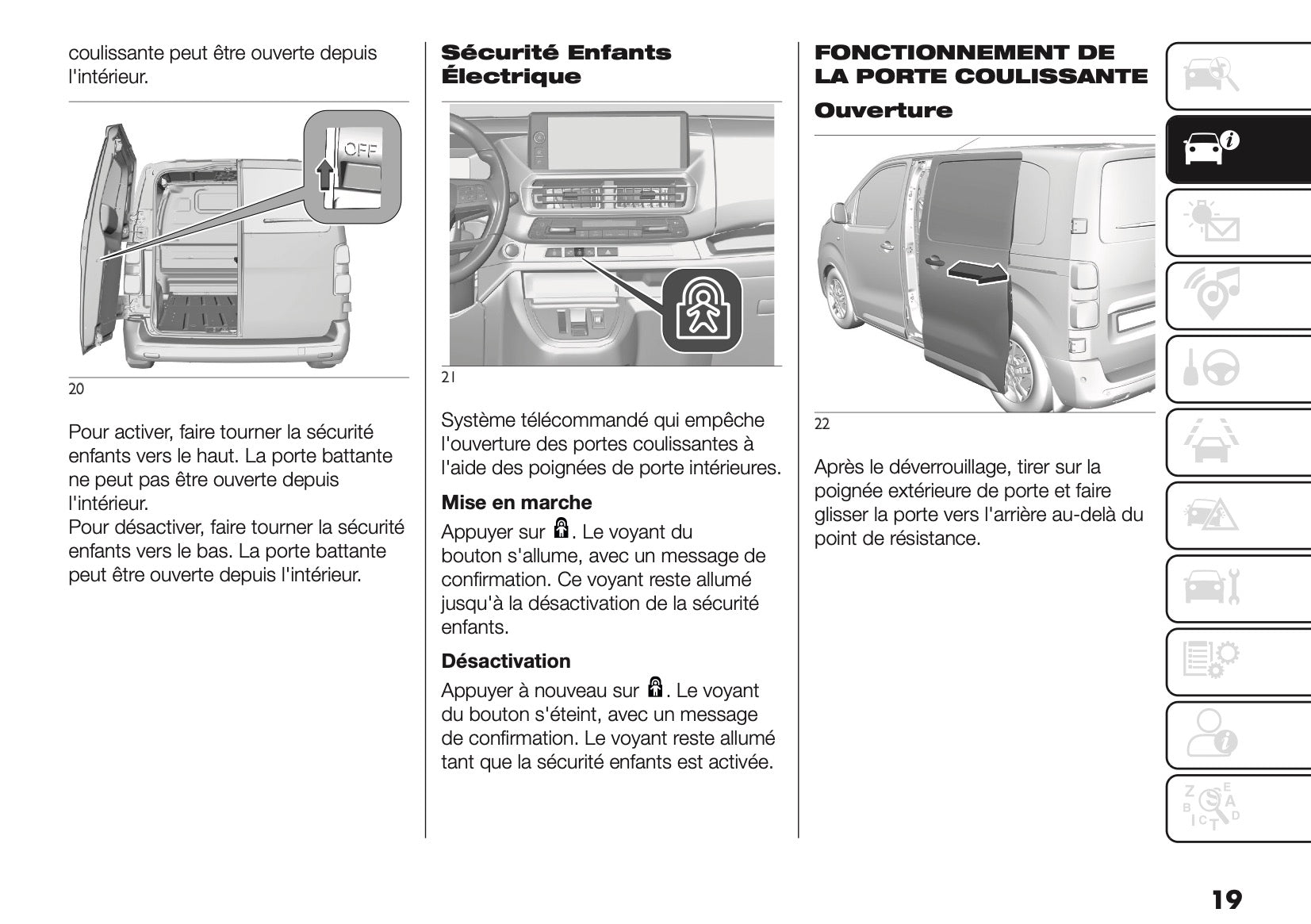 coulissante peut être ouverte depuis l'intérieur.

OFF

20

Pour activer, faire tourner la sécurité enfants vers le haut. La porte battante ne peut pas être ouverte depuis l'intérieur.
Pour désactiver, faire tourner la sécurité enfants vers le bas. La porte battante peut être ouverte depuis l'intérieur.

Sécurité Enfants Électrique

21

Système télécommandé qui empêche l'ouverture des portes coulissantes à l'aide des poignées de porte intérieures.

Mise en marche

Appuyer sur . Le voyant du bouton s'allume, avec un message de confirmation. Ce voyant reste allumé jusqu'à la désactivation de la sécurité enfants.

Désactivation

Appuyer à nouveau sur . Le voyant du bouton s'éteint, avec un message de confirmation. Le voyant reste allumé tant que la sécurité enfants est activée.

FONCTIONNEMENT DE LA PORTE COULISSANTE

Ouverture

22

Après le déverrouillage, tirer sur la poignée extérieure de porte et faire glisser la porte vers l'arrière au-delà du point de résistance.

19