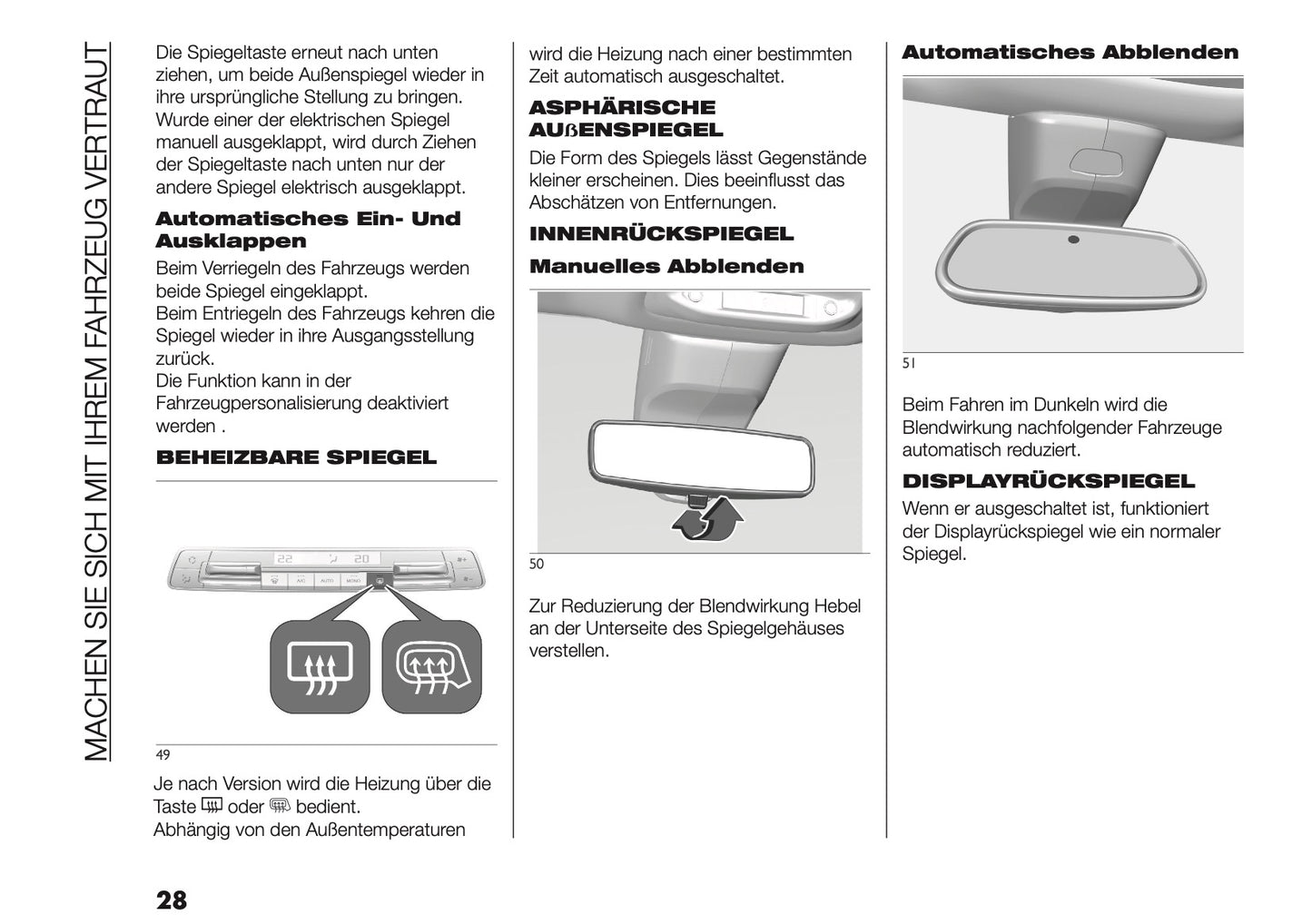 MACHEN SIE SICH MIT IHREM FAHRZEUG VERTRAUT

Die Spiegeltaste erneut nach unten ziehen, um beide Außenspiegel wieder in ihre ursprüngliche Stellung zu bringen. Wurde einer der elektrischen Spiegel manuell ausgeklappt, wird durch Ziehen der Spiegeltaste nach unten nur der andere Spiegel elektrisch ausgeklappt.

Automatisches Ein- Und Ausklappen

Beim Verriegeln des Fahrzeugs werden beide Spiegel eingeklappt.
Beim Entriegeln des Fahrzeugs kehren die Spiegel wieder in ihre Ausgangsstellung zurück.
Die Funktion kann in der Fahrzeugpersonalisierung deaktiviert werden .

BEHEIZBARE SPIEGEL

22 20 A/C AUTO MONO

49

Je nach Version wird die Heizung über die Taste oder bedient.
Abhängig von den Außentemperaturen wird die Heizung nach einer bestimmten Zeit automatisch ausgeschaltet.

ASPHÄRISCHE AUßENSPIEGEL

Die Form des Spiegels lässt Gegenstände kleiner erscheinen. Dies beeinflusst das Abschätzen von Entfernungen.

INNENRÜCKSPIEGEL

Manuelles Abblenden

50

Zur Reduzierung der Blendwirkung Hebel an der Unterseite des Spiegelgehäuses verstellen.

Automatisches Abblenden

51

Beim Fahren im Dunkeln wird die Blendwirkung nachfolgender Fahrzeuge automatisch reduziert.

DISPLAYRÜCKSPIEGEL

Wenn er ausgeschaltet ist, funktioniert der Displayrückspiegel wie ein normaler Spiegel.

28