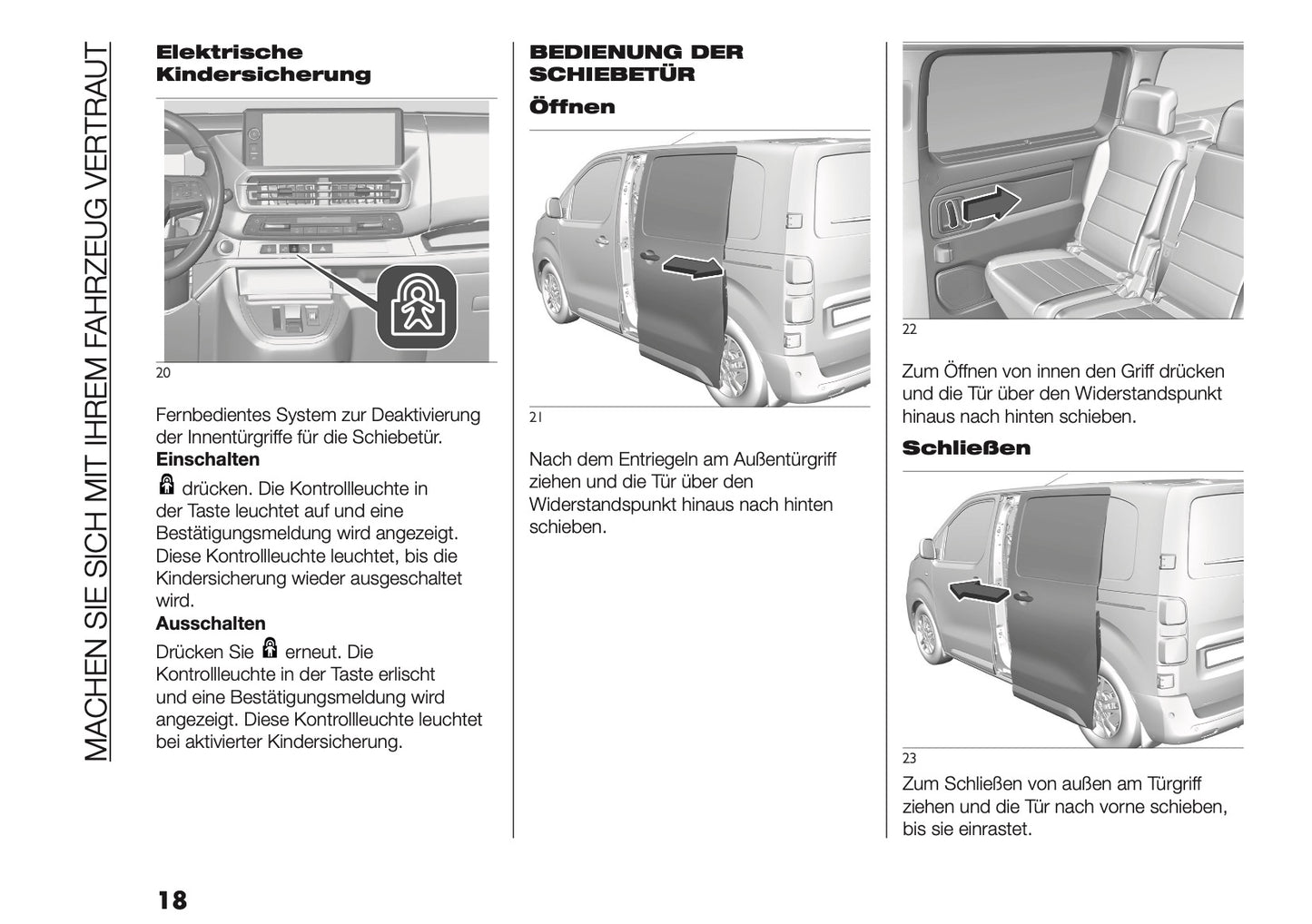 MACHEN SIE SICH MIT IHREM FAHRZEUG VERTRAUT

Elektrische Kindersicherung

20

Fernbedientes System zur Deaktivierung der Innentürgriffe für die Schiebetür.

Einschalten

drücken. Die Kontrollleuchte in der Taste leuchtet auf und eine Bestätigungsmeldung wird angezeigt. Diese Kontrollleuchte leuchtet, bis die Kindersicherung wieder ausgeschaltet wird.

Ausschalten

Drücken Sie erneut. Die Kontrollleuchte in der Taste erlischt und eine Bestätigungsmeldung wird angezeigt. Diese Kontrollleuchte leuchtet bei aktivierter Kindersicherung.

BEDIENUNG DER SCHIEBETÜR

Öffnen

21

Nach dem Entriegeln am Außentürgriff ziehen und die Tür über den Widerstandspunkt hinaus nach hinten schieben.

22

Zum Öffnen von innen den Griff drücken und die Tür über den Widerstandspunkt hinaus nach hinten schieben.

Schließen

23

Zum Schließen von außen am Türgriff ziehen und die Tür nach vorne schieben, bis sie einrastet.

18