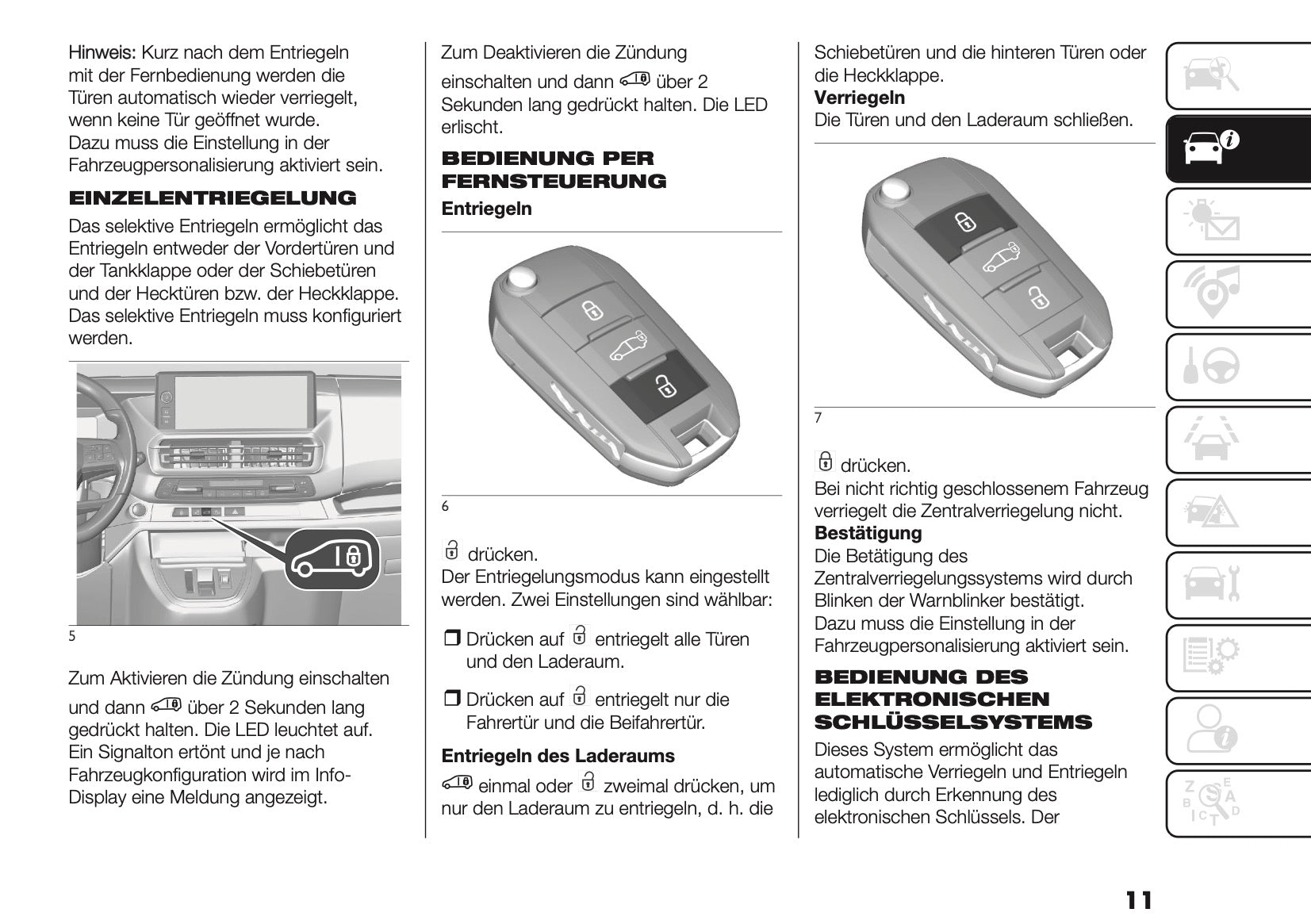 Hinweis: Kurz nach dem Entriegeln mit der Fernbedienung werden die Türen automatisch wieder verriegelt, wenn keine Tür geöffnet wurde. Dazu muss die Einstellung in der Fahrzeugpersonalisierung aktiviert sein.

EINZELENTRIEGELUNG

Das selektive Entriegeln ermöglicht das Entriegeln entweder der Vordertüren und der Tankklappe oder der Schiebetüren und der Hecktüren bzw. der Heckklappe. Das selektive Entriegeln muss konfiguriert werden.

5

Zum Aktivieren die Zündung einschalten und dann über 2 Sekunden lang gedrückt halten. Die LED leuchtet auf. Ein Signalton ertönt und je nach Fahrzeugkonfiguration wird im Info-Display eine Meldung angezeigt.

Zum Deaktivieren die Zündung einschalten und dann über 2 Sekunden lang gedrückt halten. Die LED erlischt.

BEDIENUNG PER FERNSTEUERUNG

Entriegeln

6

drücken.
Der Entriegelungsmodus kann eingestellt werden. Zwei Einstellungen sind wählbar:

❒ Drücken auf entriegelt alle Türen und den Laderaum.

❒ Drücken auf entriegelt nur die Fahrertür und die Beifahrertür.

Entriegeln des Laderaums

einmal oder zweimal drücken, um nur den Laderaum zu entriegeln, d. h. die Schiebetüren und die hinteren Türen oder die Heckklappe.

Verriegeln

Die Türen und den Laderaum schließen.

7

drücken.
Bei nicht richtig geschlossenem Fahrzeug verriegelt die Zentralverriegelung nicht.

Bestätigung

Die Betätigung des Zentralverriegelungssystems wird durch Blinken der Warnblinker bestätigt. Dazu muss die Einstellung in der Fahrzeugpersonalisierung aktiviert sein.

BEDIENUNG DES ELEKTRONISCHEN SCHLÜSSELSYSTEMS

Dieses System ermöglicht das automatische Verriegeln und Entriegeln lediglich durch Erkennung des elektronischen Schlüssels. Der

11