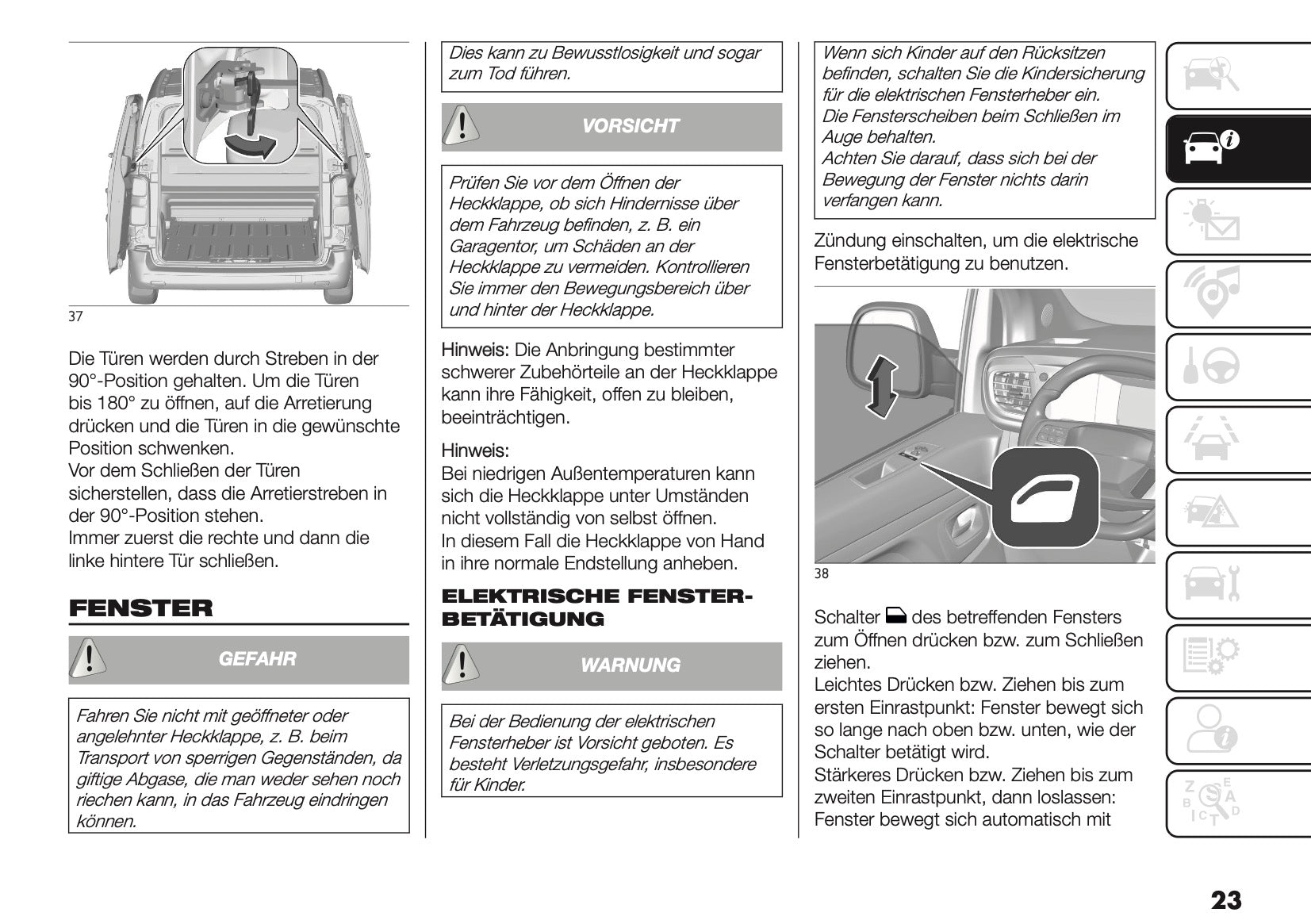 37

Die Türen werden durch Streben in der 90°-Position gehalten. Um die Türen bis 180° zu öffnen, auf die Arretierung drücken und die Türen in die gewünschte Position schwenken.
Vor dem Schließen der Türen sicherstellen, dass die Arretierstreben in der 90°-Position stehen.
Immer zuerst die rechte und dann die linke hintere Tür schließen.

FENSTER

GEFAHR

Fahren Sie nicht mit geöffneter oder angelehnter Heckklappe, z. B. beim Transport von sperrigen Gegenständen, da giftige Abgase, die man weder sehen noch riechen kann, in das Fahrzeug eindringen können.

Dies kann zu Bewusstlosigkeit und sogar zum Tod führen.

VORSICHT

Prüfen Sie vor dem Öffnen der Heckklappe, ob sich Hindernisse über dem Fahrzeug befinden, z. B. ein Garagentor, um Schäden an der Heckklappe zu vermeiden. Kontrollieren Sie immer den Bewegungsbereich über und hinter der Heckklappe.

Hinweis: Die Anbringung bestimmter schwerer Zubehörteile an der Heckklappe kann ihre Fähigkeit, offen zu bleiben, beeinträchtigen.

Hinweis:
Bei niedrigen Außentemperaturen kann sich die Heckklappe unter Umständen nicht vollständig von selbst öffnen.
In diesem Fall die Heckklappe von Hand in ihre normale Endstellung anheben.

ELEKTRISCHE FENSTERBETÄTIGUNG

WARNUNG

Bei der Bedienung der elektrischen Fensterheber ist Vorsicht geboten. Es besteht Verletzungsgefahr, insbesondere für Kinder.

Wenn sich Kinder auf den Rücksitzen befinden, schalten Sie die Kindersicherung für die elektrischen Fensterheber ein.
Die Fensterscheiben beim Schließen im Auge behalten.
Achten Sie darauf, dass sich bei der Bewegung der Fenster nichts darin verfangen kann.

Zündung einschalten, um die elektrische Fensterbetätigung zu benutzen.

38

Schalter des betreffenden Fensters zum Öffnen drücken bzw. zum Schließen ziehen.
Leichtes Drücken bzw. Ziehen bis zum ersten Einrastpunkt: Fenster bewegt sich so lange nach oben bzw. unten, wie der Schalter betätigt wird.
Stärkeres Drücken bzw. Ziehen bis zum zweiten Einrastpunkt, dann loslassen: Fenster bewegt sich automatisch mit

23