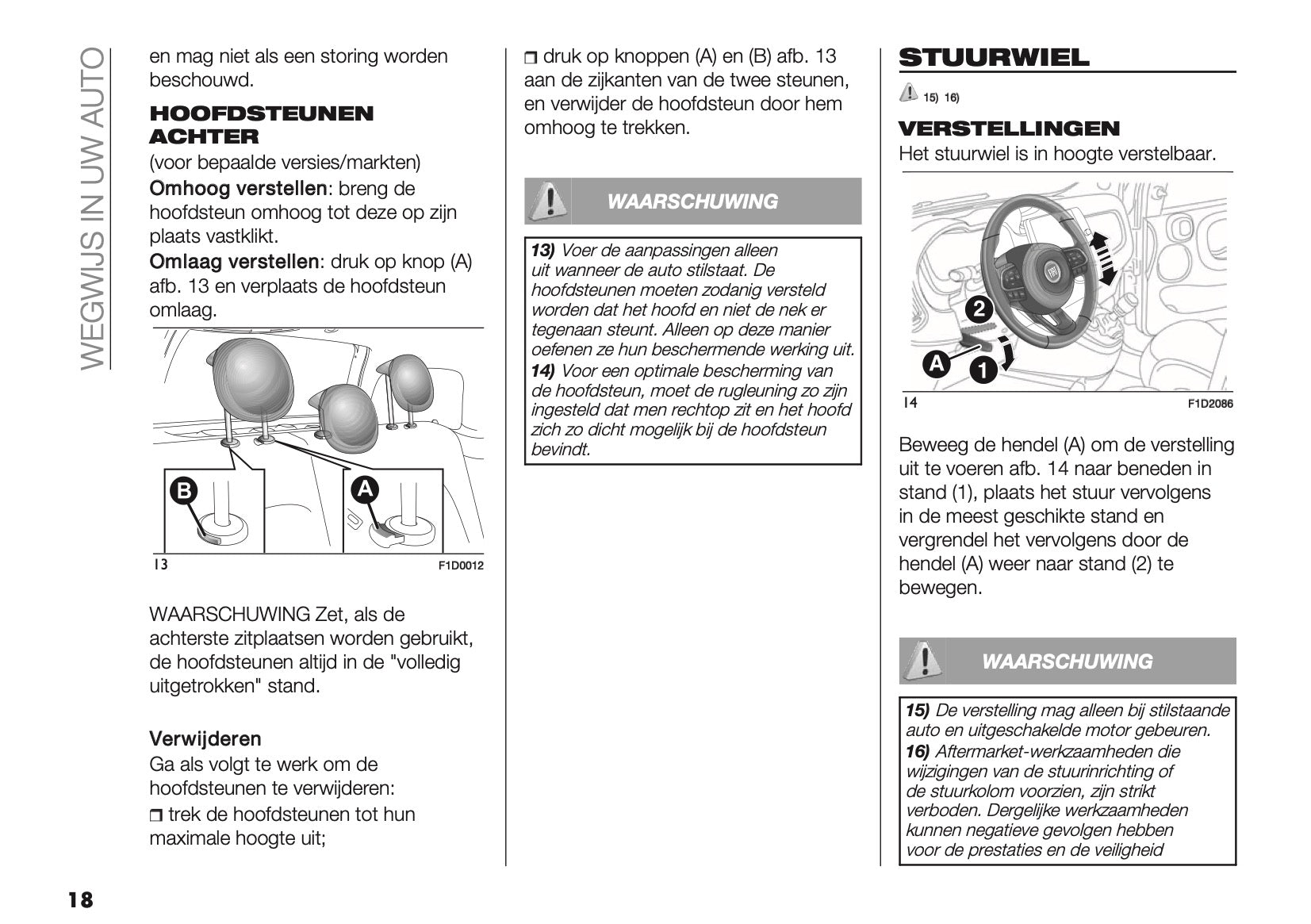 WEGWIJS IN UW AUTO

en mag niet als een storing worden beschouwd.

HOOFDSTEUNEN ACHTER

(voor bepaalde versies/markten)

Omhoog verstellen: breng de hoofdsteun omhoog tot deze op zijn plaats vastklikt.

Omlaag verstellen: druk op knop (A) afb. 13 en verplaats de hoofdsteun omlaag.

B
A
13
F1D0012

WAARSCHUWING Zet, als de achterste zitplaatsen worden gebruikt, de hoofdsteunen altijd in de "volledig uitgetrokken" stand.

Verwijderen

Ga als volgt te werk om de hoofdsteunen te verwijderen:

❒ trek de hoofdsteunen tot hun maximale hoogte uit;

❒ druk op knoppen (A) en (B) afb. 13 aan de zijkanten van de twee steunen, en verwijder de hoofdsteun door hem omhoog te trekken.

WAARSCHUWING

13) Voer de aanpassingen alleen uit wanneer de auto stilstaat. De hoofdsteunen moeten zodanig versteld worden dat het hoofd en niet de nek er tegenaan steunt. Alleen op deze manier oefenen ze hun beschermende werking uit.

14) Voor een optimale bescherming van de hoofdsteun, moet de rugleuning zo zijn ingesteld dat men rechtop zit en het hoofd zich zo dicht mogelijk bij de hoofdsteun bevindt.

STUURWIEL

15) 16)

VERSTELLINGEN

Het stuurwiel is in hoogte verstelbaar.

2
A
1
14
F1D2086

Beweeg de hendel (A) om de verstelling uit te voeren afb. 14 naar beneden in stand (1), plaats het stuur vervolgens in de meest geschikte stand en vergrendel het vervolgens door de hendel (A) weer naar stand (2) te bewegen.

WAARSCHUWING

15) De verstelling mag alleen bij stilstaande auto en uitgeschakelde motor gebeuren.

16) Aftermarket-werkzaamheden die wijzigingen van de stuurinrichting of de stuurkolom voorzien, zijn strikt verboden. Dergelijke werkzaamheden kunnen negatieve gevolgen hebben voor de prestaties en de veiligheid

18