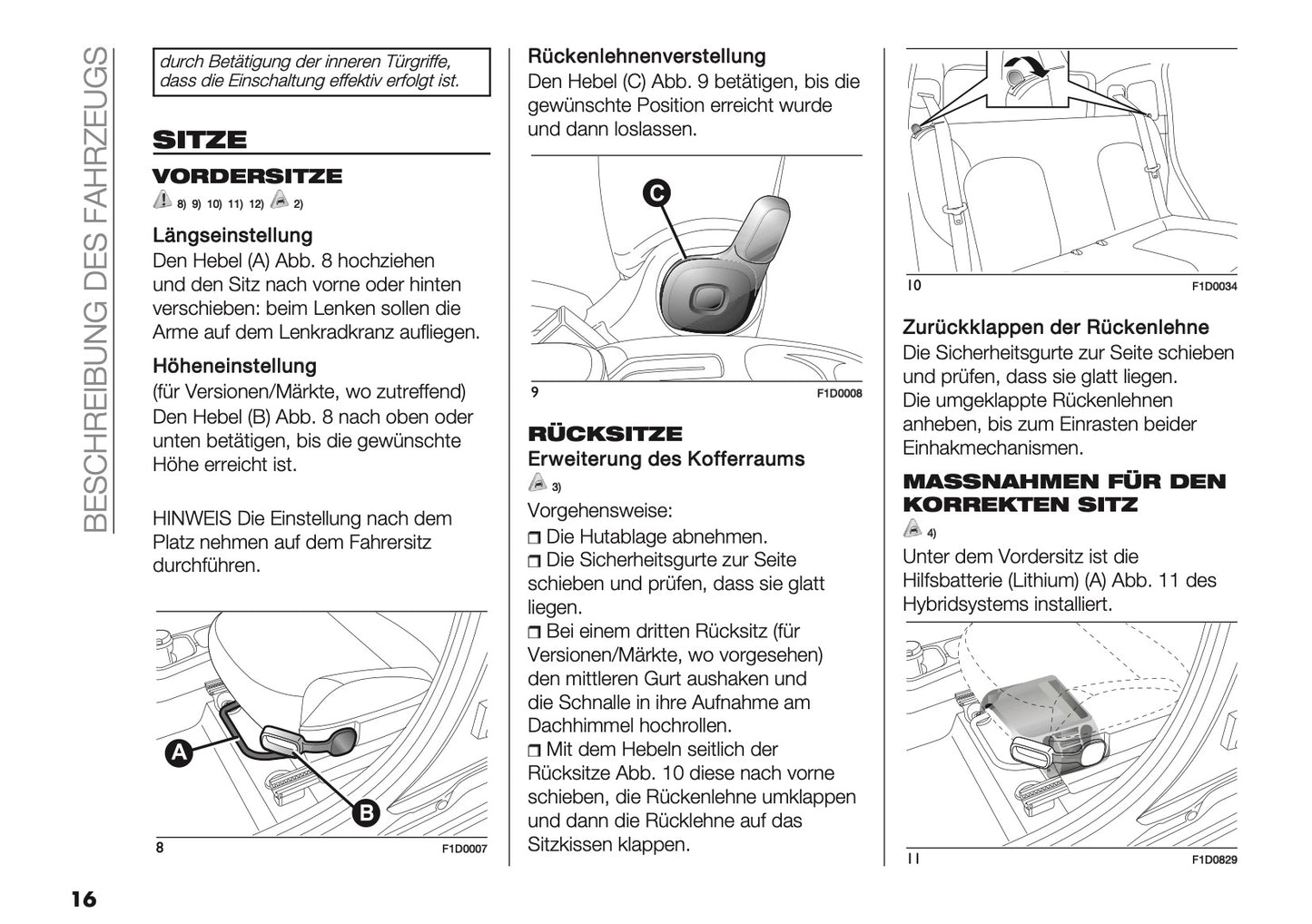 BESCHREIBUNG DES FAHRZEUGS

durch Betätigung der inneren Türgriffe, dass die Einschaltung effektiv erfolgt ist.

SITZE

VORDERSITZE

8) 9) 10) 11) 12) 2)

Längseinstellung

Den Hebel (A) Abb. 8 hochziehen und den Sitz nach vorne oder hinten verschieben: beim Lenken sollen die Arme auf dem Lenkradkranz aufliegen.

Höheneinstellung

(für Versionen/Märkte, wo zutreffend) Den Hebel (B) Abb. 8 nach oben oder unten betätigen, bis die gewünschte Höhe erreicht ist.

HINWEIS Die Einstellung nach dem Platz nehmen auf dem Fahrersitz durchführen.

A

B

8 F1D0007

Rückenlehnenverstellung

Den Hebel (C) Abb. 9 betätigen, bis die gewünschte Position erreicht wurde und dann loslassen.

C

9 F1D0008

RÜCKSITZE

Erweiterung des Kofferraums

3)

Vorgehensweise:

❒ Die Hutablage abnehmen.

❒ Die Sicherheitsgurte zur Seite schieben und prüfen, dass sie glatt liegen.

❒ Bei einem dritten Rücksitz (für Versionen/Märkte, wo vorgesehen) den mittleren Gurt aushaken und die Schnalle in ihre Aufnahme am Dachhimmel hochrollen.

❒ Mit dem Hebeln seitlich der Rücksitze Abb. 10 diese nach vorne schieben, die Rückenlehne umklappen und dann die Rücklehne auf das Sitzkissen klappen.

10 F1D0034

Zurückklappen der Rückenlehne

Die Sicherheitsgurte zur Seite schieben und prüfen, dass sie glatt liegen. Die umgeklappte Rückenlehnen anheben, bis zum Einrasten beider Einhakmechanismen.

MASSNAHMEN FÜR DEN KORREKTEN SITZ

4)

Unter dem Vordersitz ist die Hilfsbatterie (Lithium) (A) Abb. 11 des Hybridsystems installiert.

11 F1D0829

16