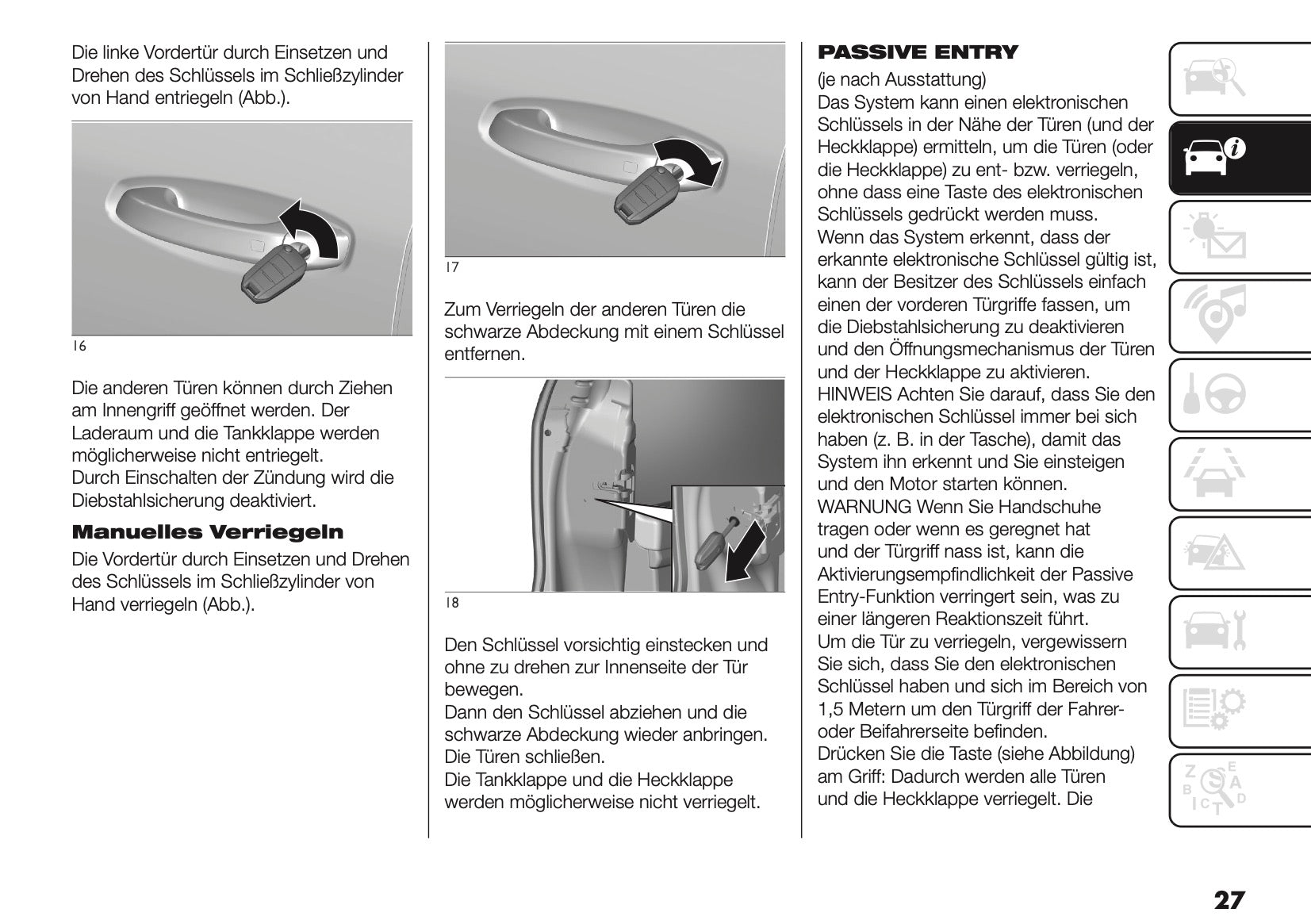 Die linke Vordertür durch Einsetzen und Drehen des Schlüssels im Schließzylinder von Hand entriegeln (Abb.).

16

Die anderen Türen können durch Ziehen am Innengriff geöffnet werden. Der Laderaum und die Tankklappe werden möglicherweise nicht entriegelt.
Durch Einschalten der Zündung wird die Diebstahlsicherung deaktiviert.

Manuelles Verriegeln

Die Vordertür durch Einsetzen und Drehen des Schlüssels im Schließzylinder von Hand verriegeln (Abb.).

17

Zum Verriegeln der anderen Türen die schwarze Abdeckung mit einem Schlüssel entfernen.

18

Den Schlüssel vorsichtig einstecken und ohne zu drehen zur Innenseite der Tür bewegen.
Dann den Schlüssel abziehen und die schwarze Abdeckung wieder anbringen.
Die Türen schließen.
Die Tankklappe und die Heckklappe werden möglicherweise nicht verriegelt.

PASSIVE ENTRY

(je nach Ausstattung)
Das System kann einen elektronischen Schlüssels in der Nähe der Türen (und der Heckklappe) ermitteln, um die Türen (oder die Heckklappe) zu ent- bzw. verriegeln, ohne dass eine Taste des elektronischen Schlüssels gedrückt werden muss.
Wenn das System erkennt, dass der erkannte elektronische Schlüssel gültig ist, kann der Besitzer des Schlüssels einfach einen der vorderen Türgriffe fassen, um die Diebstahlsicherung zu deaktivieren und den Öffnungsmechanismus der Türen und der Heckklappe zu aktivieren.
HINWEIS Achten Sie darauf, dass Sie den elektronischen Schlüssel immer bei sich haben (z. B. in der Tasche), damit das System ihn erkennt und Sie einsteigen und den Motor starten können.
WARNUNG Wenn Sie Handschuhe tragen oder wenn es geregnet hat und der Türgriff nass ist, kann die Aktivierungsempfindlichkeit der Passive Entry-Funktion verringert sein, was zu einer längeren Reaktionszeit führt.
Um die Tür zu verriegeln, vergewissern Sie sich, dass Sie den elektronischen Schlüssel haben und sich im Bereich von 1,5 Metern um den Türgriff der Fahrer- oder Beifahrerseite befinden.
Drücken Sie die Taste (siehe Abbildung) am Griff: Dadurch werden alle Türen und die Heckklappe verriegelt. Die

27