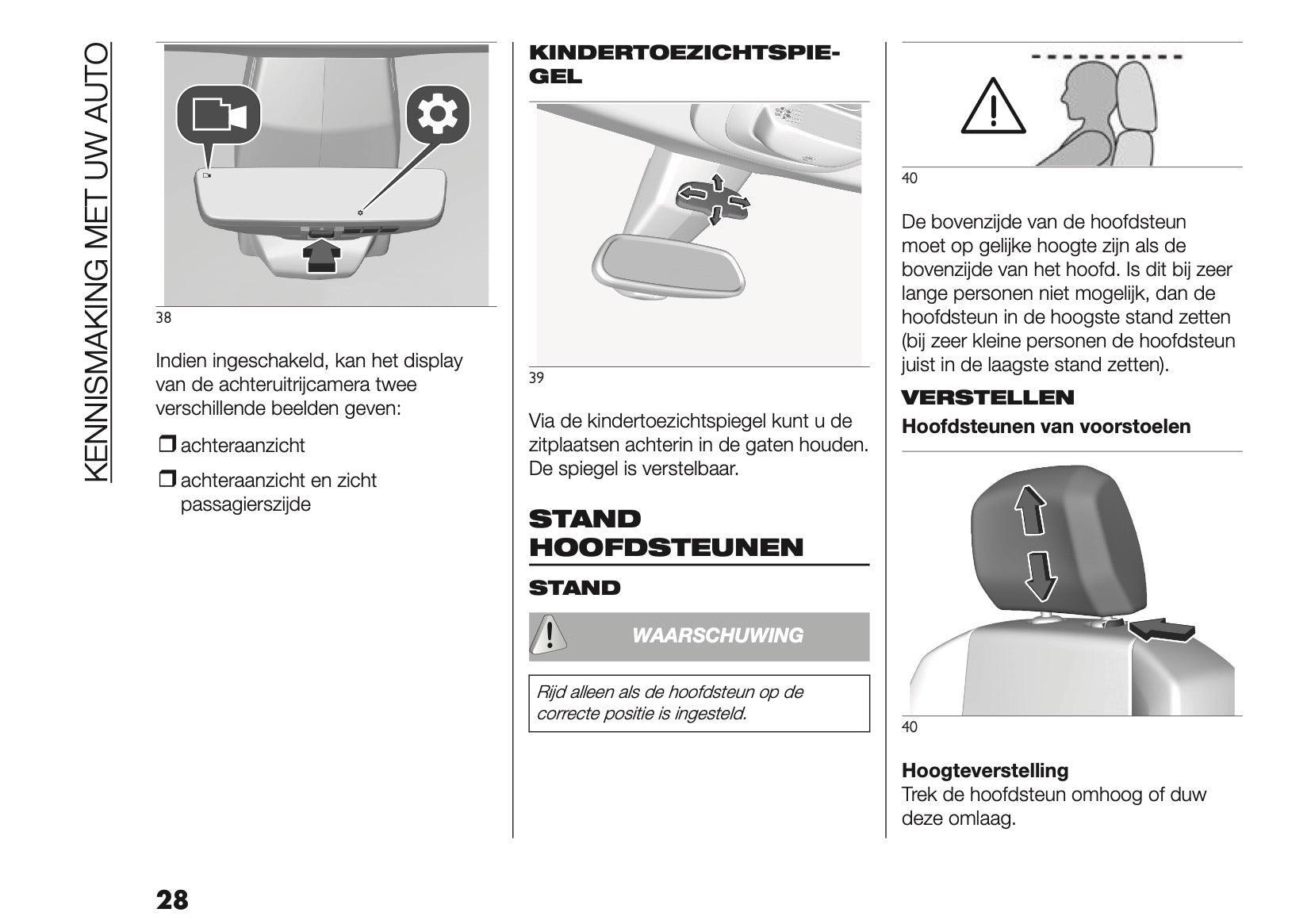 KENNISMAKING MET UW AUTO

38

Indien ingeschakeld, kan het display van de achteruitrijcamera twee verschillende beelden geven:

❒ achteraanzicht

❒ achteraanzicht en zicht passagierszijde

KINDERTOEZICHTSPIEGEL

39

Via de kindertoezichtspiegel kunt u de zitplaatsen achterin in de gaten houden. De spiegel is verstelbaar.

STAND HOOFDSTEUNEN

STAND

WAARSCHUWING

Rijd alleen als de hoofdsteun op de correcte positie is ingesteld.

40

De bovenzijde van de hoofdsteun moet op gelijke hoogte zijn als de bovenzijde van het hoofd. Is dit bij zeer lange personen niet mogelijk, dan de hoofdsteun in de hoogste stand zetten (bij zeer kleine personen de hoofdsteun juist in de laagste stand zetten).

VERSTELLEN

Hoofdsteunen van voorstoelen

40

Hoogteverstelling
Trek de hoofdsteun omhoog of duw deze omlaag.

28