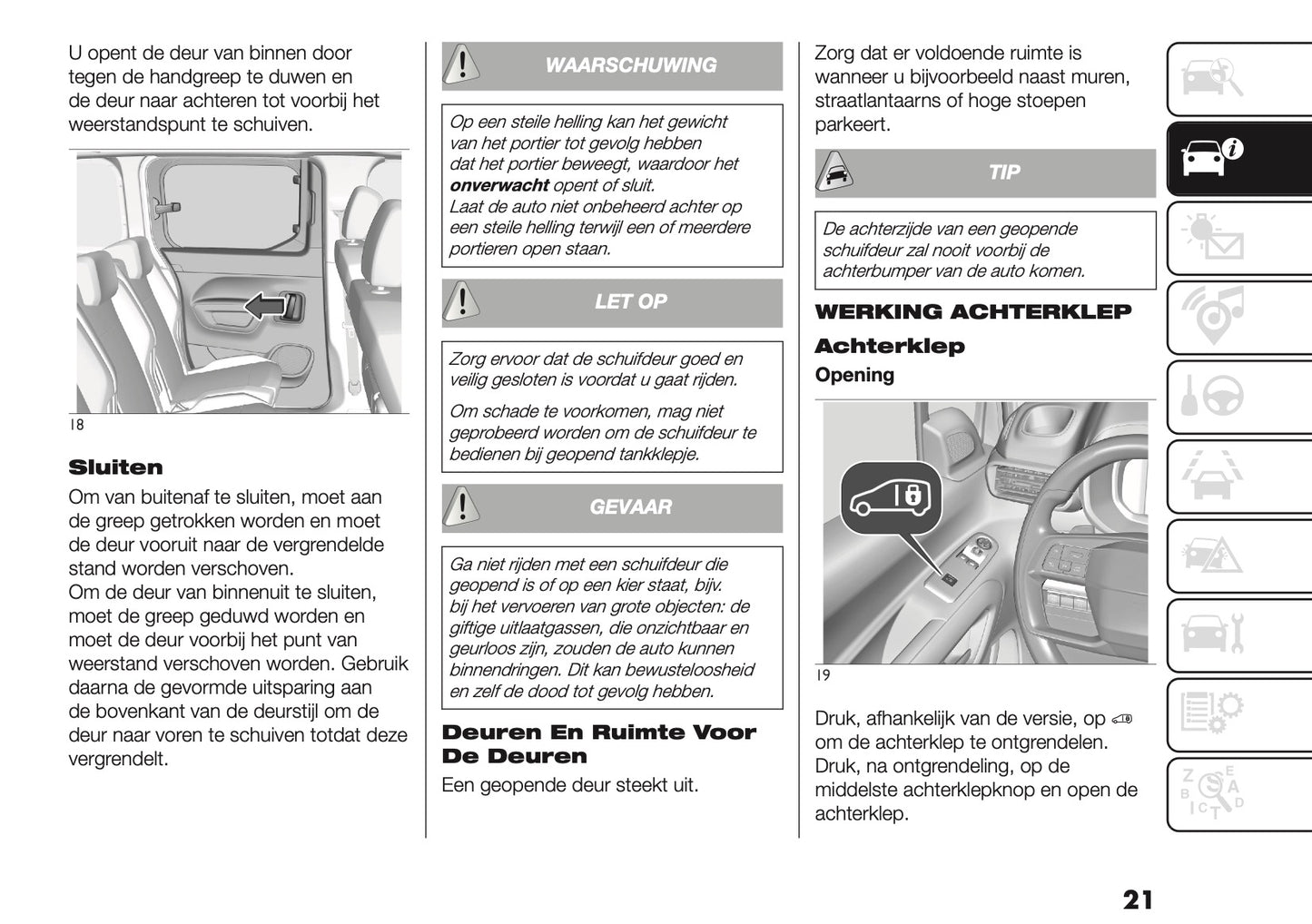 U opent de deur van binnen door tegen de handgreep te duwen en de deur naar achteren tot voorbij het weerstandspunt te schuiven.

18

**Sluiten**

Om van buitenaf te sluiten, moet aan de greep getrokken worden en moet de deur vooruit naar de vergrendelde stand worden verschoven.
Om de deur van binnenuit te sluiten, moet de greep geduwd worden en moet de deur voorbij het punt van weerstand verschoven worden. Gebruik daarna de gevormde uitsparing aan de bovenkant van de deurstijl om de deur naar voren te schuiven totdat deze vergrendelt.

WAARSCHUWING

Op een steile helling kan het gewicht van het portier tot gevolg hebben dat het portier beweegt, waardoor het **onverwacht** opent of sluit.
Laat de auto niet onbeheerd achter op een steile helling terwijl een of meerdere portieren open staan.

LET OP

Zorg ervoor dat de schuifdeur goed en veilig gesloten is voordat u gaat rijden.

Om schade te voorkomen, mag niet geprobeerd worden om de schuifdeur te bedienen bij geopend tankklepje.

GEVAAR

Ga niet rijden met een schuifdeur die geopend is of op een kier staat, bijv. bij het vervoeren van grote objecten: de giftige uitlaatgassen, die onzichtbaar en geurloos zijn, zouden de auto kunnen binnendringen. Dit kan bewusteloosheid en zelf de dood tot gevolg hebben.

**Deuren En Ruimte Voor De Deuren**

Een geopende deur steekt uit.

Zorg dat er voldoende ruimte is wanneer u bijvoorbeeld naast muren, straatlantaarns of hoge stoepen parkeert.

TIP

De achterzijde van een geopende schuifdeur zal nooit voorbij de achterbumper van de auto komen.

**WERKING ACHTERKLEP**

**Achterklep**

**Opening**

19

Druk, afhankelijk van de versie, op om de achterklep te ontgrendelen.
Druk, na ontgrendeling, op de middelste achterklepknop en open de achterklep.

21