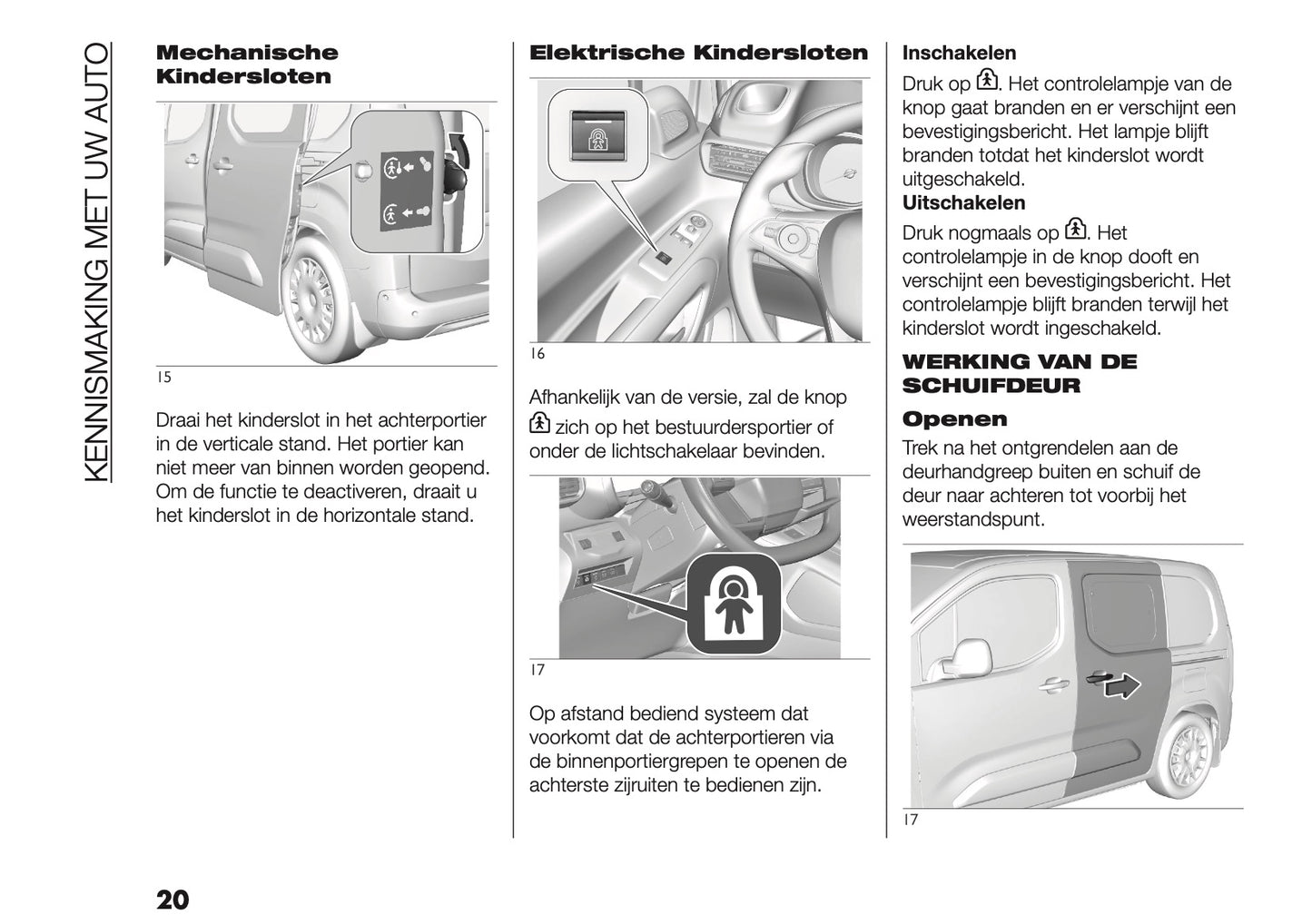 KENNISMAKING MET UW AUTO

Mechanische Kindersloten

15

Draai het kinderslot in het achterportier in de verticale stand. Het portier kan niet meer van binnen worden geopend. Om de functie te deactiveren, draait u het kinderslot in de horizontale stand.

Elektrische Kindersloten

16

Afhankelijk van de versie, zal de knop zich op het bestuurdersportier of onder de lichtschakelaar bevinden.

17

Op afstand bediend systeem dat voorkomt dat de achterportieren via de binnenportiergrepen te openen de achterste zijruiten te bedienen zijn.

Inschakelen
Druk op . Het controlelampje van de knop gaat branden en er verschijnt een bevestigingsbericht. Het lampje blijft branden totdat het kinderslot wordt uitgeschakeld.
Uitschakelen
Druk nogmaals op . Het controlelampje in de knop dooft en verschijnt een bevestigingsbericht. Het controlelampje blijft branden terwijl het kinderslot wordt ingeschakeld.

WERKING VAN DE SCHUIFDEUR

Openen
Trek na het ontgrendelen aan de deurhandgreep buiten en schuif de deur naar achteren tot voorbij het weerstandspunt.

17

20