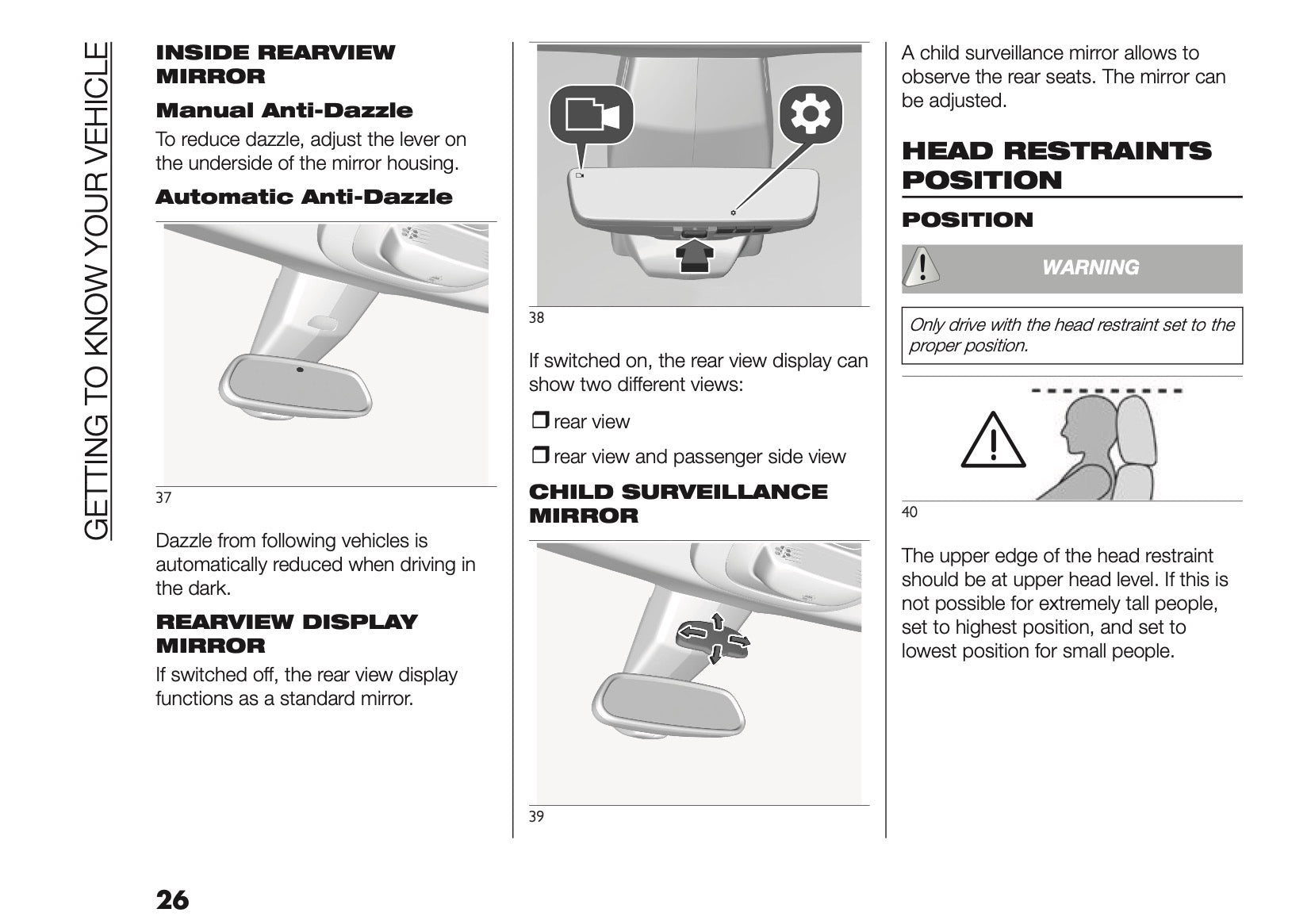 GETTING TO KNOW YOUR VEHICLE

INSIDE REARVIEW MIRROR

Manual Anti-Dazzle

To reduce dazzle, adjust the lever on the underside of the mirror housing.

Automatic Anti-Dazzle

37

Dazzle from following vehicles is automatically reduced when driving in the dark.

REARVIEW DISPLAY MIRROR

If switched off, the rear view display functions as a standard mirror.

38

If switched on, the rear view display can show two different views:

❒ rear view

❒ rear view and passenger side view

CHILD SURVEILLANCE MIRROR

39

A child surveillance mirror allows to observe the rear seats. The mirror can be adjusted.

HEAD RESTRAINTS POSITION

POSITION

WARNING

Only drive with the head restraint set to the proper position.

40

The upper edge of the head restraint should be at upper head level. If this is not possible for extremely tall people, set to highest position, and set to lowest position for small people.

26