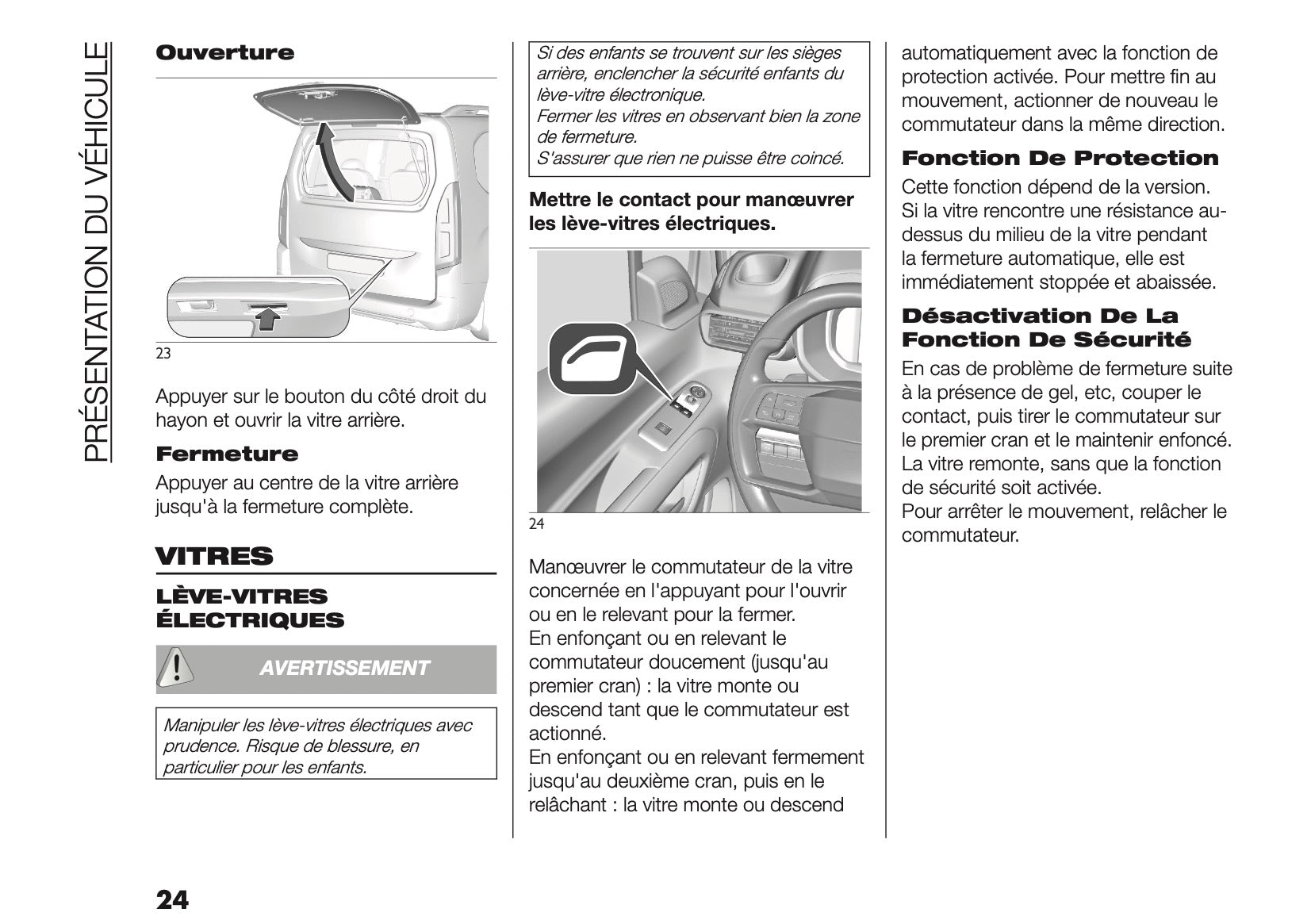 PRÉSENTATION DU VÉHICULE

Ouverture

23

Appuyer sur le bouton du côté droit du hayon et ouvrir la vitre arrière.

Fermeture

Appuyer au centre de la vitre arrière jusqu'à la fermeture complète.

VITRES

LÈVE-VITRES ÉLECTRIQUES

AVERTISSEMENT

Manipuler les lève-vitres électriques avec prudence. Risque de blessure, en particulier pour les enfants.

Si des enfants se trouvent sur les sièges arrière, enclencher la sécurité enfants du lève-vitre électronique.
Fermer les vitres en observant bien la zone de fermeture.
S'assurer que rien ne puisse être coincé.

Mettre le contact pour manœuvrer les lève-vitres électriques.

24

Manœuvrer le commutateur de la vitre concernée en l'appuyant pour l'ouvrir ou en le relevant pour la fermer.
En enfonçant ou en relevant le commutateur doucement (jusqu'au premier cran) : la vitre monte ou descend tant que le commutateur est actionné.
En enfonçant ou en relevant fermement jusqu'au deuxième cran, puis en le relâchant : la vitre monte ou descend automatiquement avec la fonction de protection activée. Pour mettre fin au mouvement, actionner de nouveau le commutateur dans la même direction.

Fonction De Protection

Cette fonction dépend de la version.
Si la vitre rencontre une résistance au-dessus du milieu de la vitre pendant la fermeture automatique, elle est immédiatement stoppée et abaissée.

Désactivation De La Fonction De Sécurité

En cas de problème de fermeture suite à la présence de gel, etc, couper le contact, puis tirer le commutateur sur le premier cran et le maintenir enfoncé. La vitre remonte, sans que la fonction de sécurité soit activée.
Pour arrêter le mouvement, relâcher le commutateur.

24