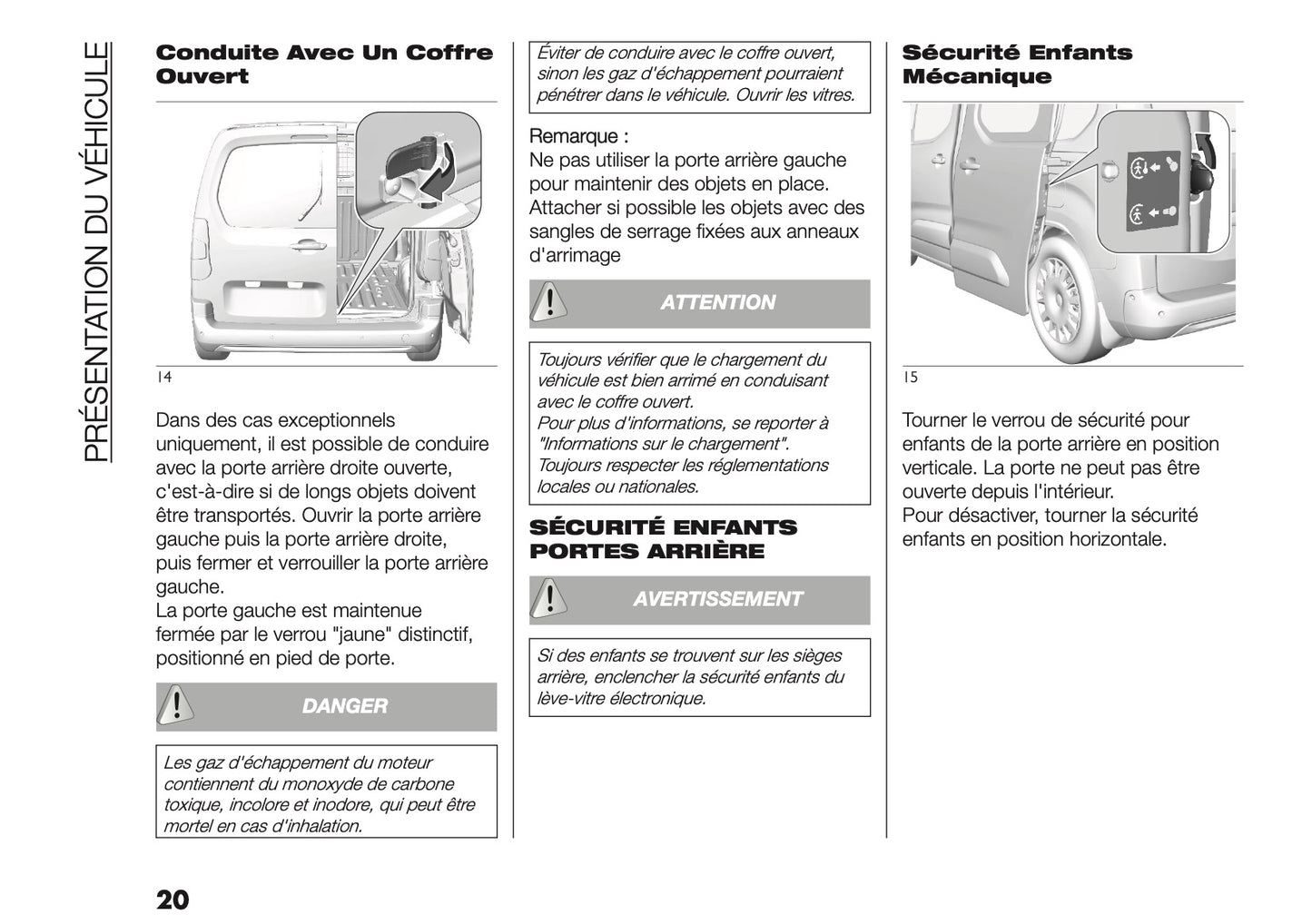 PRÉSENTATION DU VÉHICULE

Conduite Avec Un Coffre Ouvert

14

Dans des cas exceptionnels uniquement, il est possible de conduire avec la porte arrière droite ouverte, c'est-à-dire si de longs objets doivent être transportés. Ouvrir la porte arrière gauche puis la porte arrière droite, puis fermer et verrouiller la porte arrière gauche.
La porte gauche est maintenue fermée par le verrou "jaune" distinctif, positionné en pied de porte.

DANGER

Les gaz d'échappement du moteur contiennent du monoxyde de carbone toxique, incolore et inodore, qui peut être mortel en cas d'inhalation.

Éviter de conduire avec le coffre ouvert, sinon les gaz d'échappement pourraient pénétrer dans le véhicule. Ouvrir les vitres.

Remarque :
Ne pas utiliser la porte arrière gauche pour maintenir des objets en place. Attacher si possible les objets avec des sangles de serrage fixées aux anneaux d'arrimage

ATTENTION

Toujours vérifier que le chargement du véhicule est bien arrimé en conduisant avec le coffre ouvert.
Pour plus d'informations, se reporter à "Informations sur le chargement".
Toujours respecter les réglementations locales ou nationales.

SÉCURITÉ ENFANTS PORTES ARRIÈRE

AVERTISSEMENT

Si des enfants se trouvent sur les sièges arrière, enclencher la sécurité enfants du lève-vitre électronique.

Sécurité Enfants Mécanique

15

Tourner le verrou de sécurité pour enfants de la porte arrière en position verticale. La porte ne peut pas être ouverte depuis l'intérieur.
Pour désactiver, tourner la sécurité enfants en position horizontale.

20