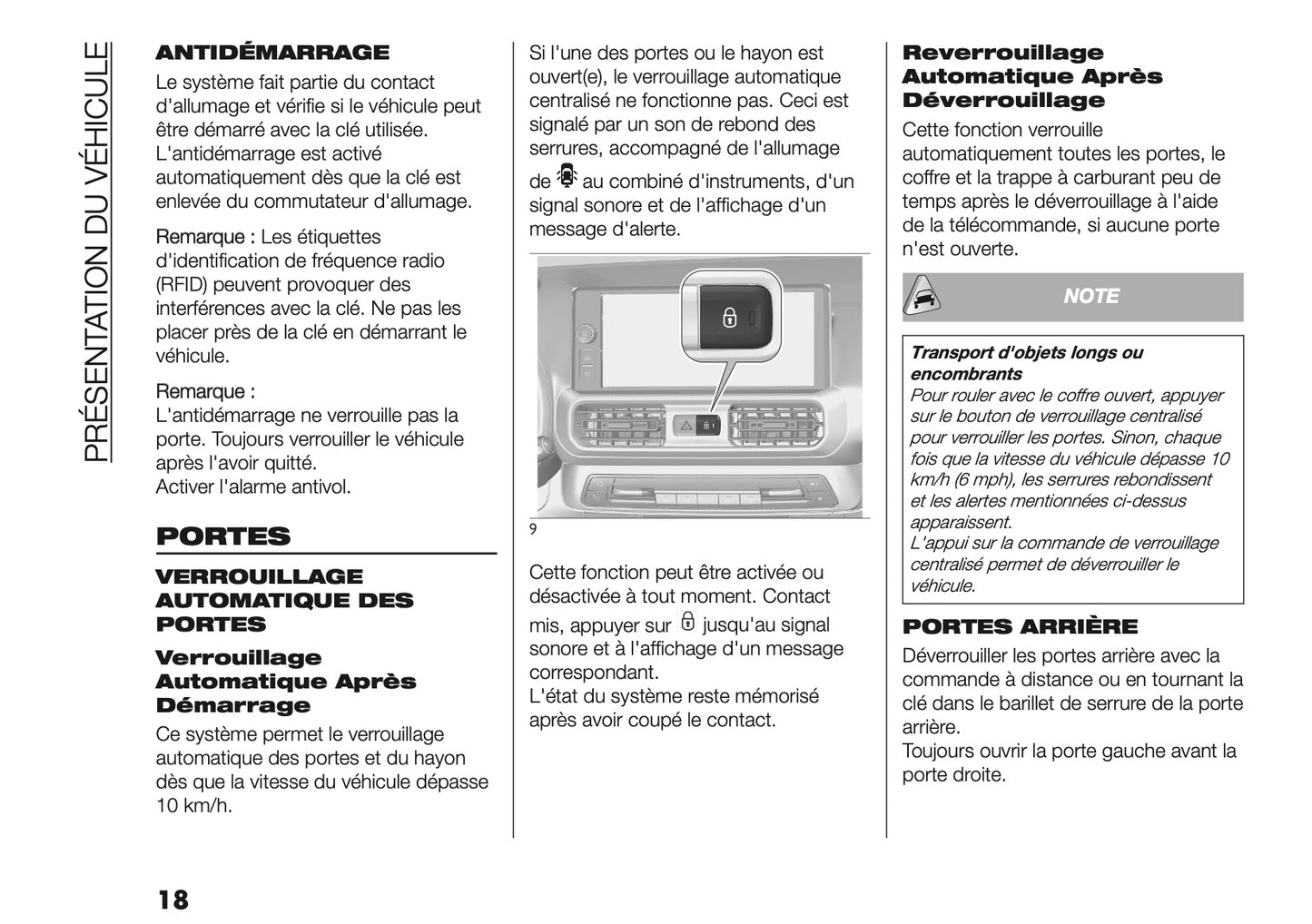 PRÉSENTATION DU VÉHICULE

ANTIDÉMARRAGE

Le système fait partie du contact d'allumage et vérifie si le véhicule peut être démarré avec la clé utilisée. L'antidémarrage est activé automatiquement dès que la clé est enlevée du commutateur d'allumage.

Remarque : Les étiquettes d'identification de fréquence radio (RFID) peuvent provoquer des interférences avec la clé. Ne pas les placer près de la clé en démarrant le véhicule.

Remarque :
L'antidémarrage ne verrouille pas la porte. Toujours verrouiller le véhicule après l'avoir quitté.
Activer l'alarme antivol.

PORTES

VERROUILLAGE AUTOMATIQUE DES PORTES

Verrouillage Automatique Après Démarrage

Ce système permet le verrouillage automatique des portes et du hayon dès que la vitesse du véhicule dépasse 10 km/h.

Si l'une des portes ou le hayon est ouvert(e), le verrouillage automatique centralisé ne fonctionne pas. Ceci est signalé par un son de rebond des serrures, accompagné de l'allumage de au combiné d'instruments, d'un signal sonore et de l'affichage d'un message d'alerte.

9

Cette fonction peut être activée ou désactivée à tout moment. Contact mis, appuyer sur jusqu'au signal sonore et à l'affichage d'un message correspondant.
L'état du système reste mémorisé après avoir coupé le contact.

Reverrouillage Automatique Après Déverrouillage

Cette fonction verrouille automatiquement toutes les portes, le coffre et la trappe à carburant peu de temps après le déverrouillage à l'aide de la télécommande, si aucune porte n'est ouverte.

NOTE

Transport d'objets longs ou encombrants
Pour rouler avec le coffre ouvert, appuyer sur le bouton de verrouillage centralisé pour verrouiller les portes. Sinon, chaque fois que la vitesse du véhicule dépasse 10 km/h (6 mph), les serrures rebondissent et les alertes mentionnées ci-dessus apparaissent.
L'appui sur la commande de verrouillage centralisé permet de déverrouiller le véhicule.

PORTES ARRIÈRE

Déverrouiller les portes arrière avec la commande à distance ou en tournant la clé dans le barillet de serrure de la porte arrière.
Toujours ouvrir la porte gauche avant la porte droite.

18