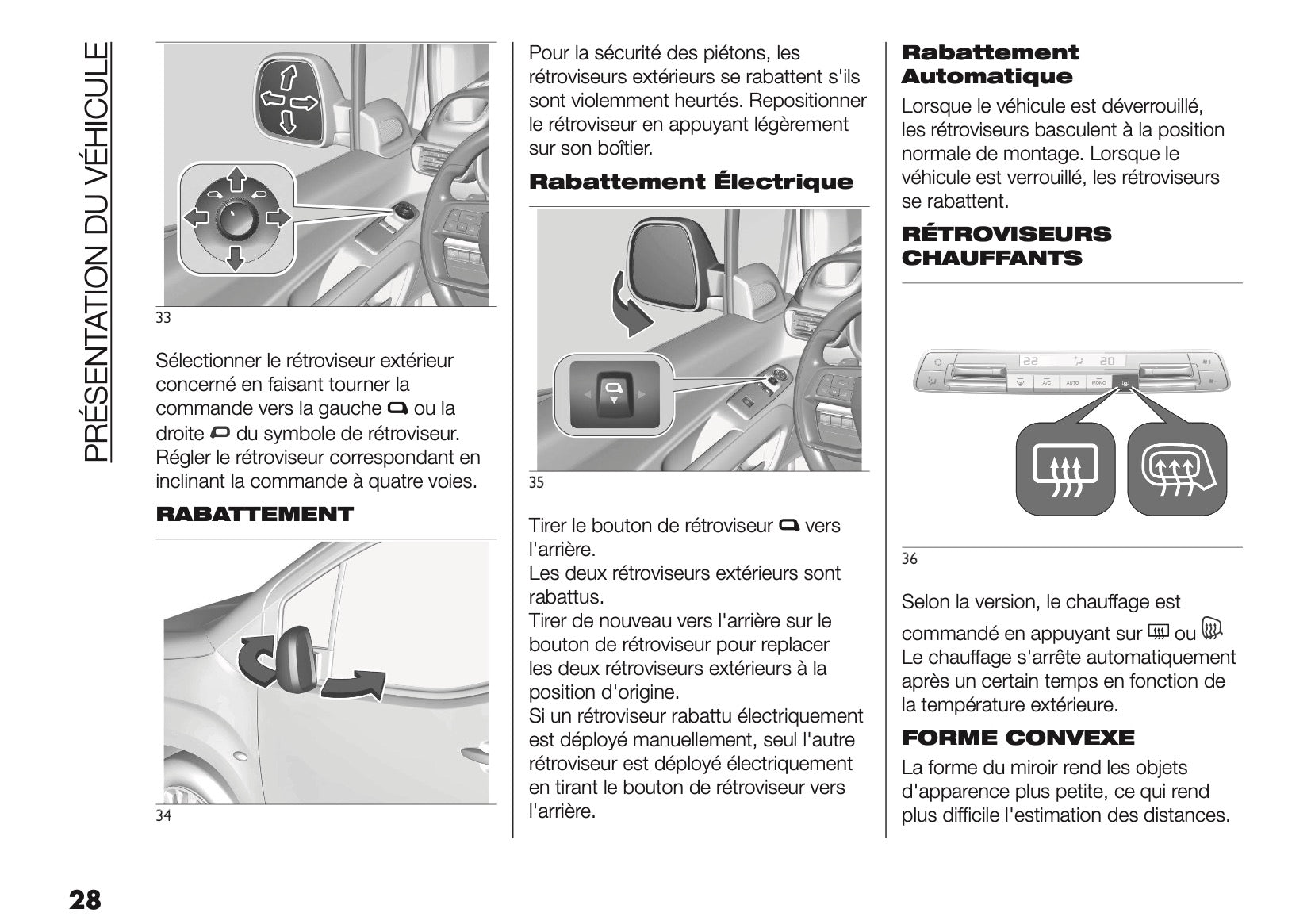 PRÉSENTATION DU VÉHICULE

33

Sélectionner le rétroviseur extérieur concerné en faisant tourner la commande vers la gauche ou la droite du symbole de rétroviseur. Régler le rétroviseur correspondant en inclinant la commande à quatre voies.

RABATTEMENT

34

Pour la sécurité des piétons, les rétroviseurs extérieurs se rabattent s'ils sont violemment heurtés. Repositionner le rétroviseur en appuyant légèrement sur son boîtier.

Rabattement Électrique

35

Tirer le bouton de rétroviseur vers l'arrière.
Les deux rétroviseurs extérieurs sont rabattus.
Tirer de nouveau vers l'arrière sur le bouton de rétroviseur pour replacer les deux rétroviseurs extérieurs à la position d'origine.
Si un rétroviseur rabattu électriquement est déployé manuellement, seul l'autre rétroviseur est déployé électriquement en tirant le bouton de rétroviseur vers l'arrière.

Rabattement Automatique

Lorsque le véhicule est déverrouillé, les rétroviseurs basculent à la position normale de montage. Lorsque le véhicule est verrouillé, les rétroviseurs se rabattent.

RÉTROVISEURS CHAUFFANTS

22 20 A/C AUTO MONO

36

Selon la version, le chauffage est commandé en appuyant sur ou
Le chauffage s'arrête automatiquement après un certain temps en fonction de la température extérieure.

FORME CONVEXE

La forme du miroir rend les objets d'apparence plus petite, ce qui rend plus difficile l'estimation des distances.

28