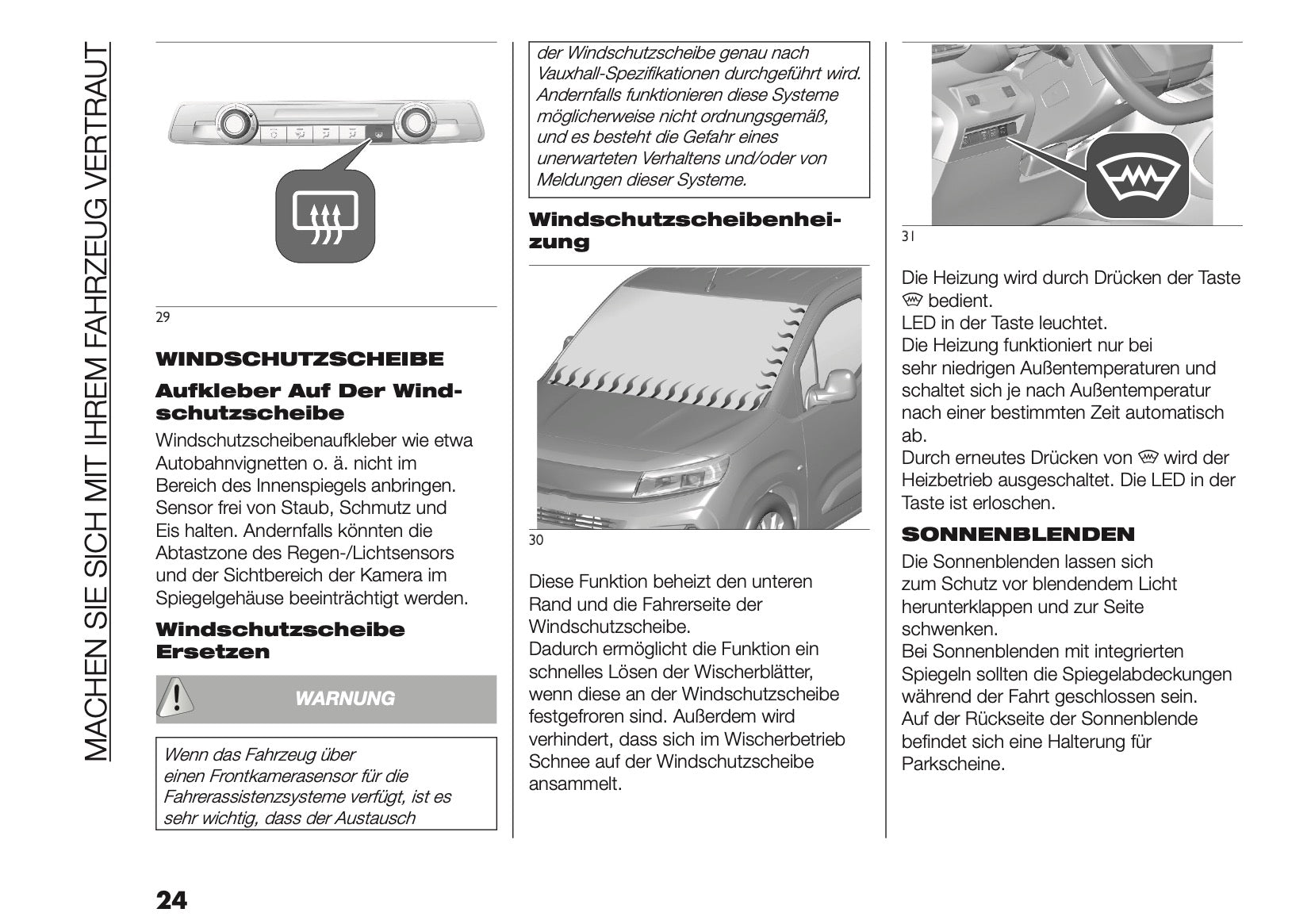 MACHEN SIE SICH MIT IHREM FAHRZEUG VERTRAUT

29

WINDSCHUTZSCHEIBE

Aufkleber Auf Der Windschutzscheibe

Windschutzscheibenaufkleber wie etwa Autobahnvignetten o. ä. nicht im Bereich des Innenspiegels anbringen. Sensor frei von Staub, Schmutz und Eis halten. Andernfalls könnten die Abtastzone des Regen-/Lichtsensors und der Sichtbereich der Kamera im Spiegelgehäuse beeinträchtigt werden.

Windschutzscheibe Ersetzen

WARNUNG

Wenn das Fahrzeug über einen Frontkamerasensor für die Fahrerassistenzsysteme verfügt, ist es sehr wichtig, dass der Austausch der Windschutzscheibe genau nach Vauxhall-Spezifikationen durchgeführt wird. Andernfalls funktionieren diese Systeme möglicherweise nicht ordnungsgemäß, und es besteht die Gefahr eines unerwarteten Verhaltens und/oder von Meldungen dieser Systeme.

Windschutzscheibenheizung

30

Diese Funktion beheizt den unteren Rand und die Fahrerseite der Windschutzscheibe.
Dadurch ermöglicht die Funktion ein schnelles Lösen der Wischerblätter, wenn diese an der Windschutzscheibe festgefroren sind. Außerdem wird verhindert, dass sich im Wischerbetrieb Schnee auf der Windschutzscheibe ansammelt.

31

Die Heizung wird durch Drücken der Taste bedient.
LED in der Taste leuchtet.
Die Heizung funktioniert nur bei sehr niedrigen Außentemperaturen und schaltet sich je nach Außentemperatur nach einer bestimmten Zeit automatisch ab.
Durch erneutes Drücken von wird der Heizbetrieb ausgeschaltet. Die LED in der Taste ist erloschen.

SONNENBLENDEN

Die Sonnenblenden lassen sich zum Schutz vor blendendem Licht herunterklappen und zur Seite schwenken.
Bei Sonnenblenden mit integrierten Spiegeln sollten die Spiegelabdeckungen während der Fahrt geschlossen sein.
Auf der Rückseite der Sonnenblende befindet sich eine Halterung für Parkscheine.

24