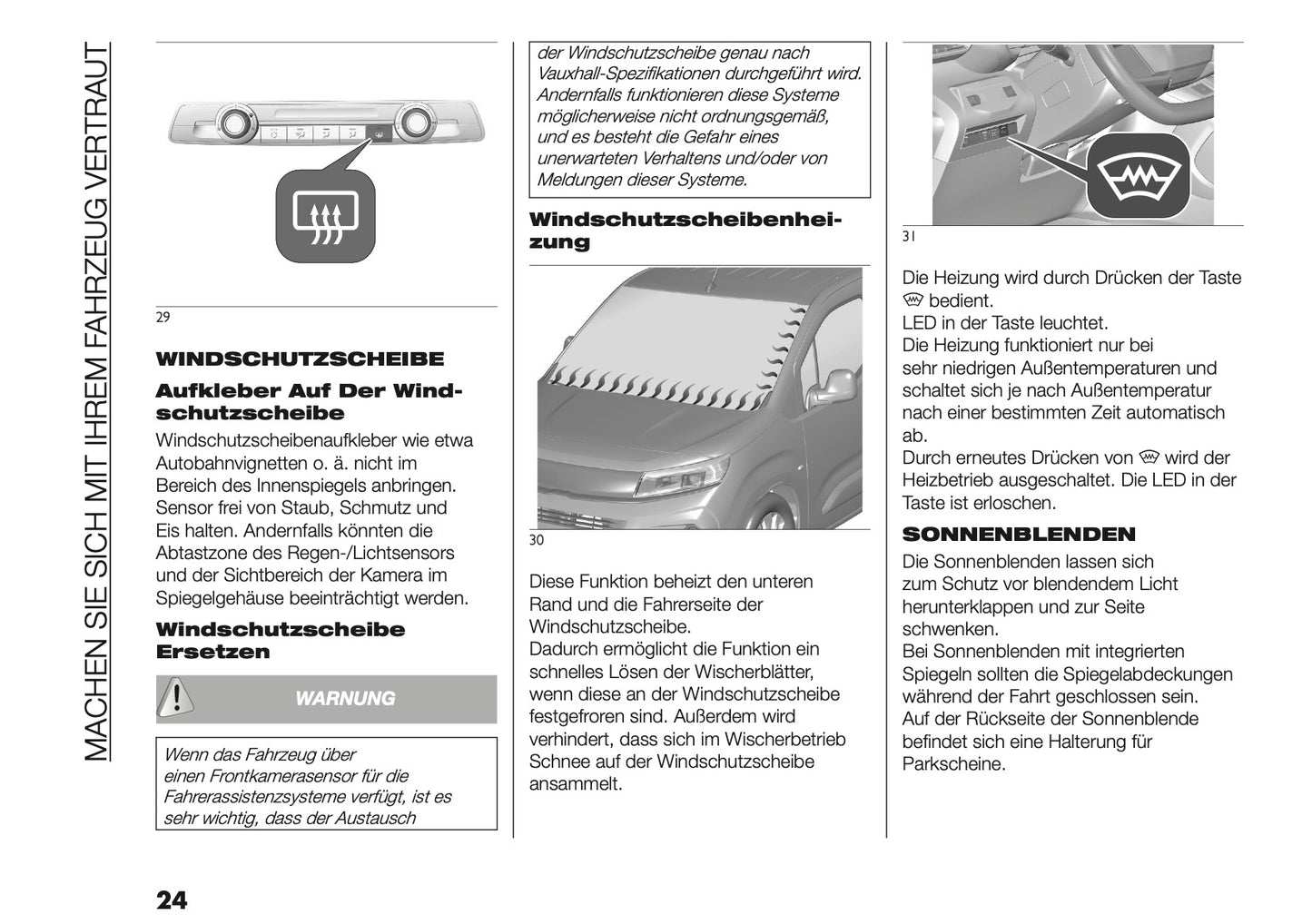 MACHEN SIE SICH MIT IHREM FAHRZEUG VERTRAUT

29

WINDSCHUTZSCHEIBE

Aufkleber Auf Der Windschutzscheibe

Windschutzscheibenaufkleber wie etwa Autobahnvignetten o. ä. nicht im Bereich des Innenspiegels anbringen. Sensor frei von Staub, Schmutz und Eis halten. Andernfalls könnten die Abtastzone des Regen-/Lichtsensors und der Sichtbereich der Kamera im Spiegelgehäuse beeinträchtigt werden.

Windschutzscheibe Ersetzen

WARNUNG

Wenn das Fahrzeug über einen Frontkamerasensor für die Fahrerassistenzsysteme verfügt, ist es sehr wichtig, dass der Austausch der Windschutzscheibe genau nach Vauxhall-Spezifikationen durchgeführt wird. Andernfalls funktionieren diese Systeme möglicherweise nicht ordnungsgemäß, und es besteht die Gefahr eines unerwarteten Verhaltens und/oder von Meldungen dieser Systeme.

Windschutzscheibenheizung

30

Diese Funktion beheizt den unteren Rand und die Fahrerseite der Windschutzscheibe.
Dadurch ermöglicht die Funktion ein schnelles Lösen der Wischerblätter, wenn diese an der Windschutzscheibe festgefroren sind. Außerdem wird verhindert, dass sich im Wischerbetrieb Schnee auf der Windschutzscheibe ansammelt.

31

Die Heizung wird durch Drücken der Taste bedient.
LED in der Taste leuchtet.
Die Heizung funktioniert nur bei sehr niedrigen Außentemperaturen und schaltet sich je nach Außentemperatur nach einer bestimmten Zeit automatisch ab.
Durch erneutes Drücken von wird der Heizbetrieb ausgeschaltet. Die LED in der Taste ist erloschen.

SONNENBLENDEN

Die Sonnenblenden lassen sich zum Schutz vor blendendem Licht herunterklappen und zur Seite schwenken.
Bei Sonnenblenden mit integrierten Spiegeln sollten die Spiegelabdeckungen während der Fahrt geschlossen sein.
Auf der Rückseite der Sonnenblende befindet sich eine Halterung für Parkscheine.

24