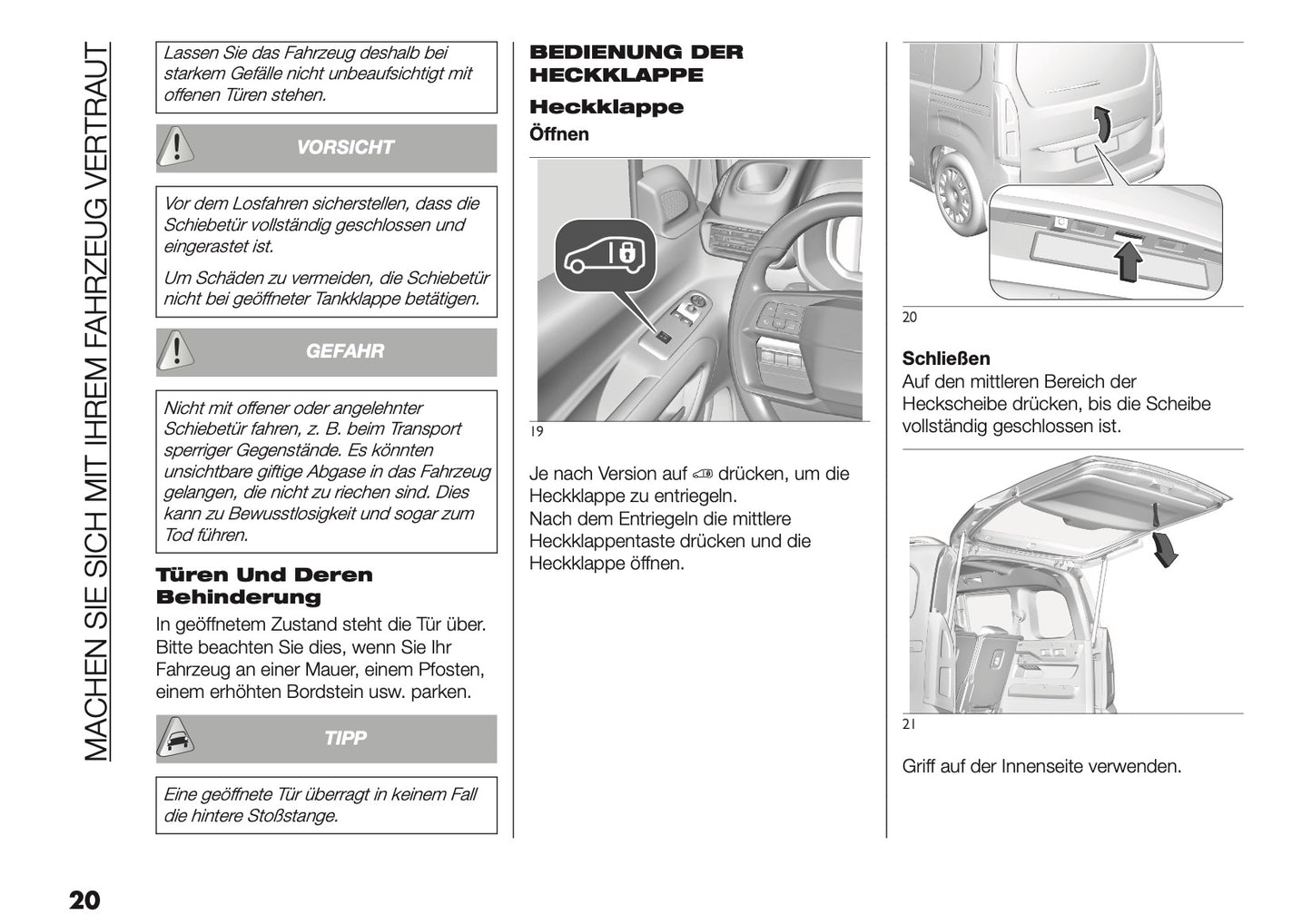 MACHEN SIE SICH MIT IHREM FAHRZEUG VERTRAUT

Lassen Sie das Fahrzeug deshalb bei starkem Gefälle nicht unbeaufsichtigt mit offenen Türen stehen.

VORSICHT

Vor dem Losfahren sicherstellen, dass die Schiebetür vollständig geschlossen und eingerastet ist.

Um Schäden zu vermeiden, die Schiebetür nicht bei geöffneter Tankklappe betätigen.

GEFAHR

Nicht mit offener oder angelehnter Schiebetür fahren, z. B. beim Transport sperriger Gegenstände. Es könnten unsichtbare giftige Abgase in das Fahrzeug gelangen, die nicht zu riechen sind. Dies kann zu Bewusstlosigkeit und sogar zum Tod führen.

Türen Und Deren Behinderung

In geöffnetem Zustand steht die Tür über. Bitte beachten Sie dies, wenn Sie Ihr Fahrzeug an einer Mauer, einem Pfosten, einem erhöhten Bordstein usw. parken.

TIPP

Eine geöffnete Tür überragt in keinem Fall die hintere Stoßstange.

BEDIENUNG DER HECKKLAPPE

Heckklappe

Öffnen

19

Je nach Version auf drücken, um die Heckklappe zu entriegeln.
Nach dem Entriegeln die mittlere Heckklappentaste drücken und die Heckklappe öffnen.

20

Schließen

Auf den mittleren Bereich der Heckscheibe drücken, bis die Scheibe vollständig geschlossen ist.

21

Griff auf der Innenseite verwenden.

20