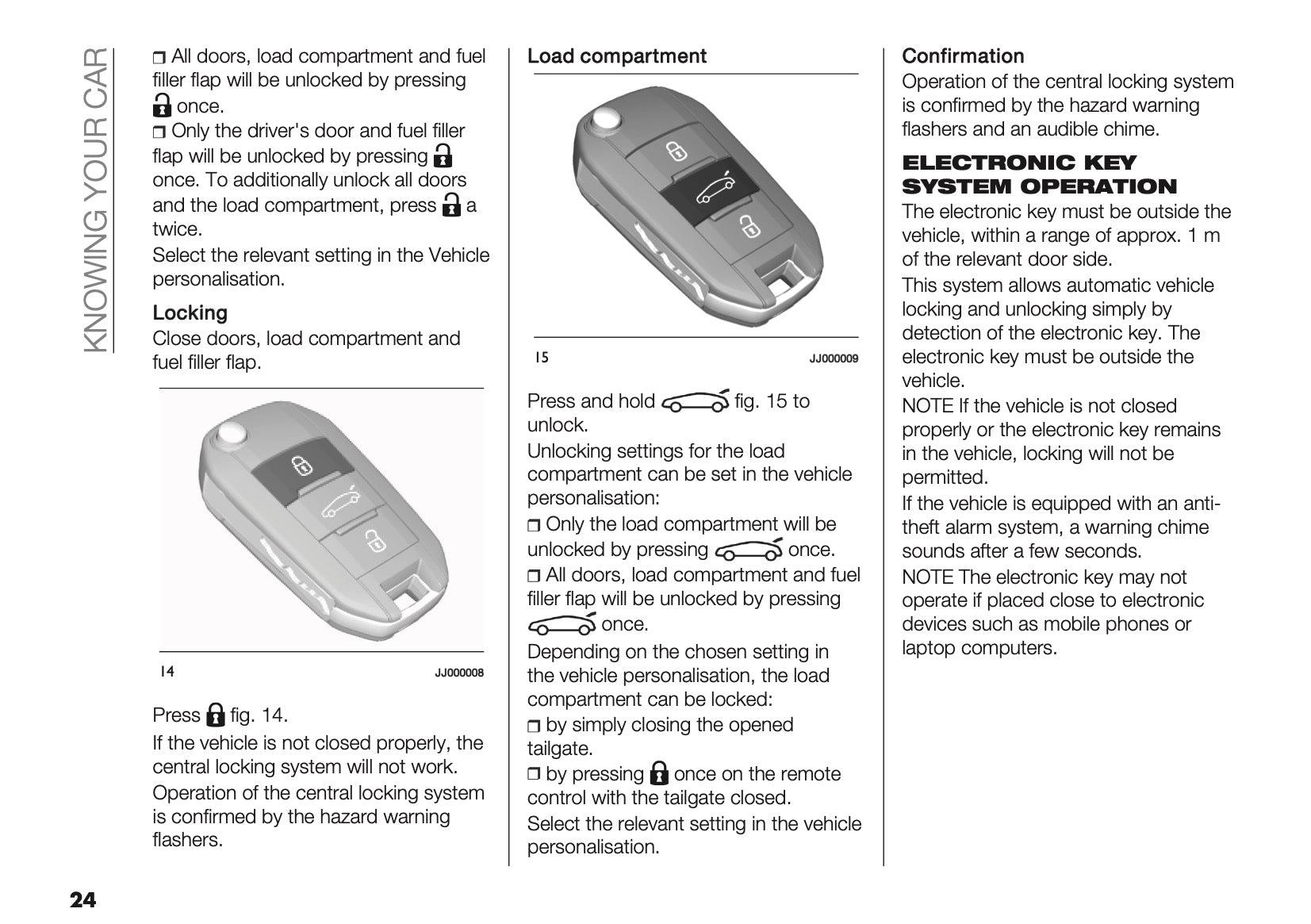 KNOWING YOUR CAR

❒ All doors, load compartment and fuel filler flap will be unlocked by pressing once.
❒ Only the driver's door and fuel filler flap will be unlocked by pressing once. To additionally unlock all doors and the load compartment, press a twice.
Select the relevant setting in the Vehicle personalisation.

Locking
Close doors, load compartment and fuel filler flap.

14 JJ000008

Press fig. 14.
If the vehicle is not closed properly, the central locking system will not work.
Operation of the central locking system is confirmed by the hazard warning flashers.

Load compartment

15 JJ000009

Press and hold fig. 15 to unlock.
Unlocking settings for the load compartment can be set in the vehicle personalisation:
❒ Only the load compartment will be unlocked by pressing once.
❒ All doors, load compartment and fuel filler flap will be unlocked by pressing once.
Depending on the chosen setting in the vehicle personalisation, the load compartment can be locked:
❒ by simply closing the opened tailgate.
❒ by pressing once on the remote control with the tailgate closed.
Select the relevant setting in the vehicle personalisation.

Confirmation
Operation of the central locking system is confirmed by the hazard warning flashers and an audible chime.

ELECTRONIC KEY SYSTEM OPERATION
The electronic key must be outside the vehicle, within a range of approx. 1 m of the relevant door side.
This system allows automatic vehicle locking and unlocking simply by detection of the electronic key. The electronic key must be outside the vehicle.
NOTE If the vehicle is not closed properly or the electronic key remains in the vehicle, locking will not be permitted.
If the vehicle is equipped with an anti-theft alarm system, a warning chime sounds after a few seconds.
NOTE The electronic key may not operate if placed close to electronic devices such as mobile phones or laptop computers.

24