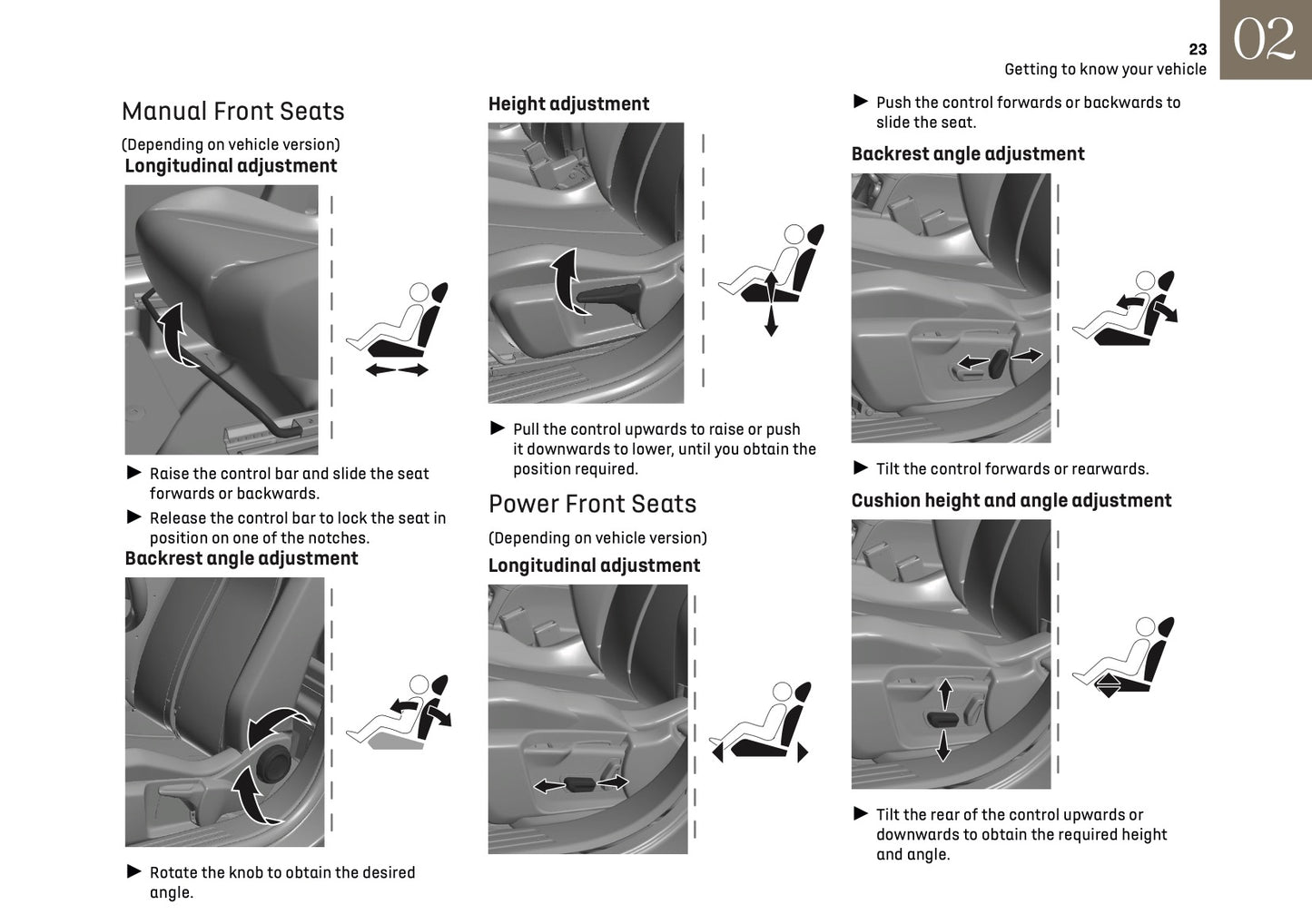 23
Getting to know your vehicle

02

Manual Front Seats

(Depending on vehicle version)

Longitudinal adjustment

► Raise the control bar and slide the seat forwards or backwards.

► Release the control bar to lock the seat in position on one of the notches.

Backrest angle adjustment

► Rotate the knob to obtain the desired angle.

Height adjustment

► Pull the control upwards to raise or push it downwards to lower, until you obtain the position required.

Power Front Seats

(Depending on vehicle version)

Longitudinal adjustment

► Push the control forwards or backwards to slide the seat.

Backrest angle adjustment

► Tilt the control forwards or rearwards.

Cushion height and angle adjustment

► Tilt the rear of the control upwards or downwards to obtain the required height and angle.