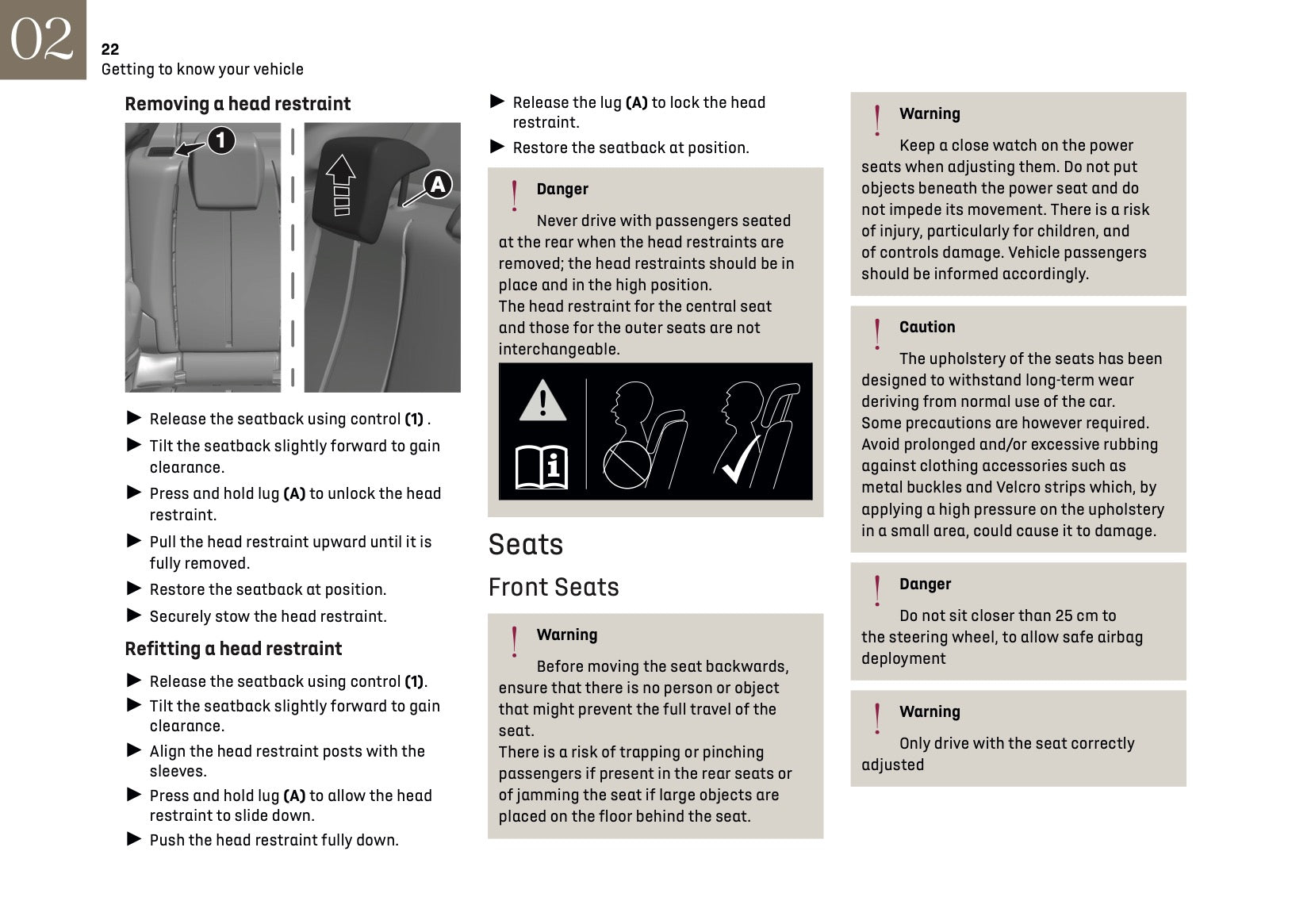 02

22
Getting to know your vehicle

Removing a head restraint

1

A

► Release the seatback using control (1) .

► Tilt the seatback slightly forward to gain clearance.

► Press and hold lug (A) to unlock the head restraint.

► Pull the head restraint upward until it is fully removed.

► Restore the seatback at position.

► Securely stow the head restraint.

Refitting a head restraint

► Release the seatback using control (1).

► Tilt the seatback slightly forward to gain clearance.

► Align the head restraint posts with the sleeves.

► Press and hold lug (A) to allow the head restraint to slide down.

► Push the head restraint fully down.

► Release the lug (A) to lock the head restraint.

► Restore the seatback at position.

Danger

Never drive with passengers seated at the rear when the head restraints are removed; the head restraints should be in place and in the high position.
The head restraint for the central seat and those for the outer seats are not interchangeable.

Seats

Front Seats

Warning

Before moving the seat backwards, ensure that there is no person or object that might prevent the full travel of the seat.
There is a risk of trapping or pinching passengers if present in the rear seats or of jamming the seat if large objects are placed on the floor behind the seat.

Warning

Keep a close watch on the power seats when adjusting them. Do not put objects beneath the power seat and do not impede its movement. There is a risk of injury, particularly for children, and of controls damage. Vehicle passengers should be informed accordingly.

Caution

The upholstery of the seats has been designed to withstand long-term wear deriving from normal use of the car.
Some precautions are however required. Avoid prolonged and/or excessive rubbing against clothing accessories such as metal buckles and Velcro strips which, by applying a high pressure on the upholstery in a small area, could cause it to damage.

Danger

Do not sit closer than 25 cm to the steering wheel, to allow safe airbag deployment

Warning

Only drive with the seat correctly adjusted