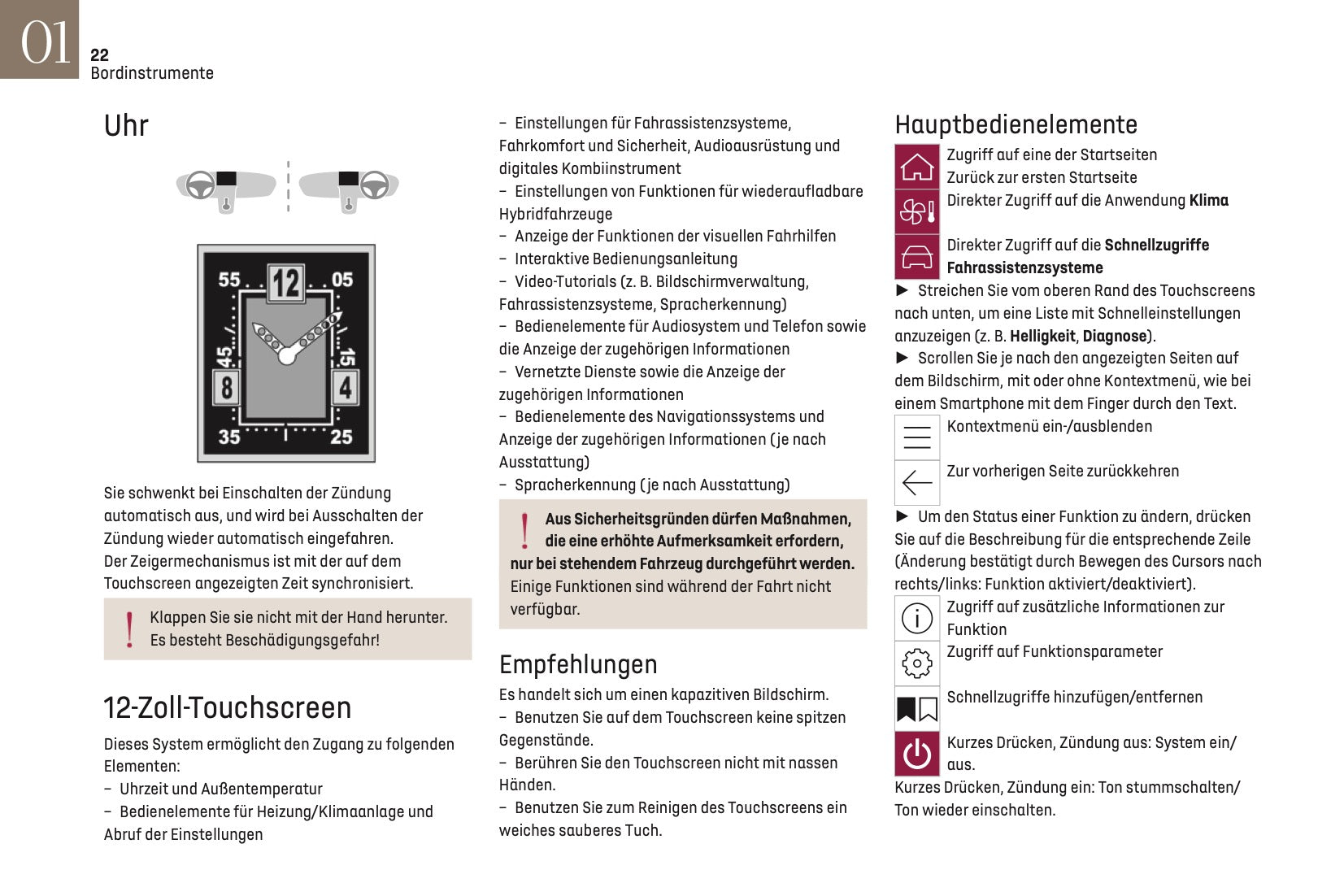 01
22
Bordinstrumente

Uhr

55 12 05
45 15
8 4
35 25

Sie schwenkt bei Einschalten der Zündung automatisch aus, und wird bei Ausschalten der Zündung wieder automatisch eingefahren.
Der Zeigermechanismus ist mit der auf dem Touchscreen angezeigten Zeit synchronisiert.

Klappen Sie sie nicht mit der Hand herunter. Es besteht Beschädigungsgefahr!

12-Zoll-Touchscreen

Dieses System ermöglicht den Zugang zu folgenden Elementen:
– Uhrzeit und Außentemperatur
– Bedienelemente für Heizung/Klimaanlage und Abruf der Einstellungen
– Einstellungen für Fahrassistenzsysteme, Fahrkomfort und Sicherheit, Audioausrüstung und digitales Kombiinstrument
– Einstellungen von Funktionen für wiederaufladbare Hybridfahrzeuge
– Anzeige der Funktionen der visuellen Fahrhilfen
– Interaktive Bedienungsanleitung
– Video-Tutorials (z. B. Bildschirmverwaltung, Fahrassistenzsysteme, Spracherkennung)
– Bedienelemente für Audiosystem und Telefon sowie die Anzeige der zugehörigen Informationen
– Vernetzte Dienste sowie die Anzeige der zugehörigen Informationen
– Bedienelemente des Navigationssystems und Anzeige der zugehörigen Informationen (je nach Ausstattung)
– Spracherkennung (je nach Ausstattung)

Aus Sicherheitsgründen dürfen Maßnahmen, die eine erhöhte Aufmerksamkeit erfordern, nur bei stehendem Fahrzeug durchgeführt werden.
Einige Funktionen sind während der Fahrt nicht verfügbar.

Empfehlungen

Es handelt sich um einen kapazitiven Bildschirm.
– Benutzen Sie auf dem Touchscreen keine spitzen Gegenstände.
– Berühren Sie den Touchscreen nicht mit nassen Händen.
– Benutzen Sie zum Reinigen des Touchscreens ein weiches sauberes Tuch.

Hauptbedienelemente

Zugriff auf eine der Startseiten
Zurück zur ersten Startseite
Direkter Zugriff auf die Anwendung Klima
Direkter Zugriff auf die Schnellzugriffe Fahrassistenzsysteme
► Streichen Sie vom oberen Rand des Touchscreens nach unten, um eine Liste mit Schnelleinstellungen anzuzeigen (z. B. Helligkeit, Diagnose).
► Scrollen Sie je nach den angezeigten Seiten auf dem Bildschirm, mit oder ohne Kontextmenü, wie bei einem Smartphone mit dem Finger durch den Text.
Kontextmenü ein-/ausblenden
Zur vorherigen Seite zurückkehren
► Um den Status einer Funktion zu ändern, drücken Sie auf die Beschreibung für die entsprechende Zeile (Änderung bestätigt durch Bewegen des Cursors nach rechts/links: Funktion aktiviert/deaktiviert).
Zugriff auf zusätzliche Informationen zur Funktion
Zugriff auf Funktionsparameter
Schnellzugriffe hinzufügen/entfernen
Kurzes Drücken, Zündung aus: System ein/aus.
Kurzes Drücken, Zündung ein: Ton stummschalten/Ton wieder einschalten.