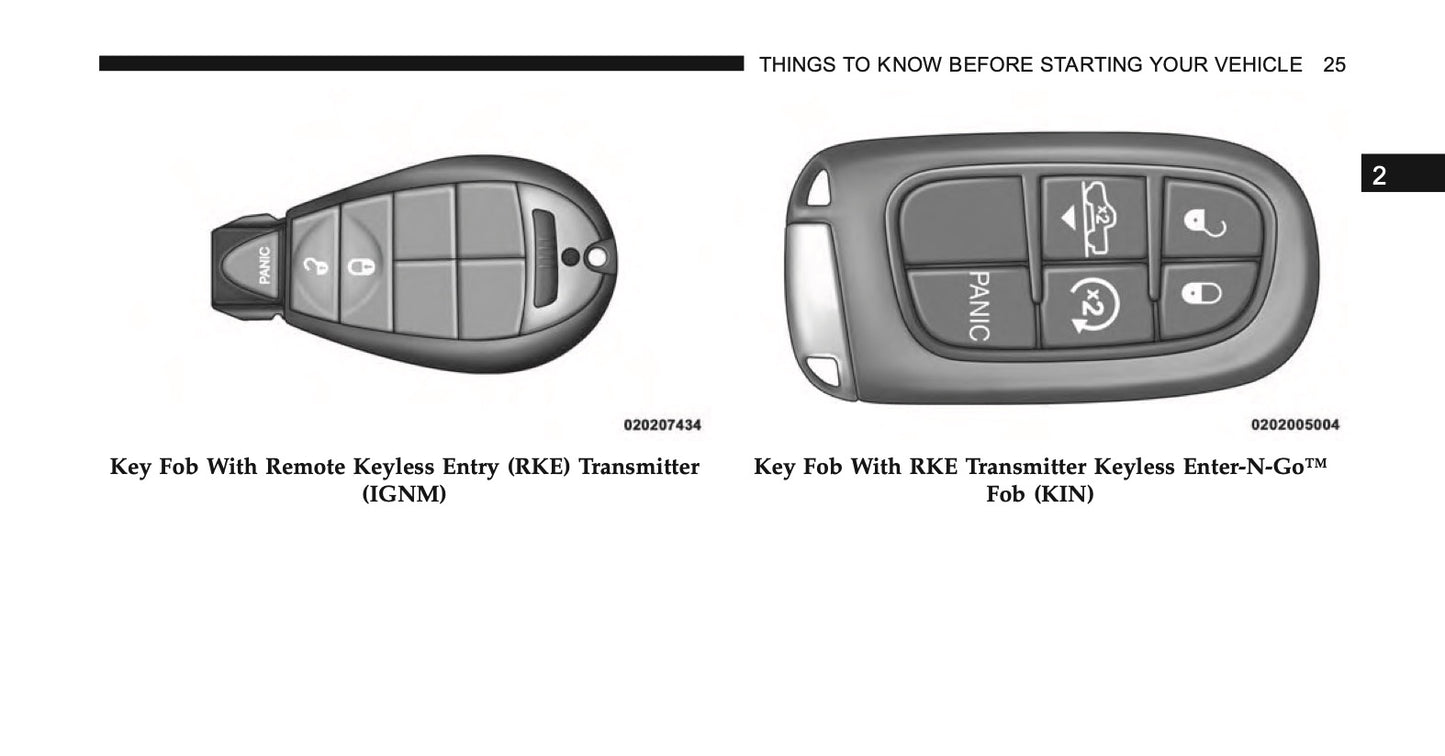 THINGS TO KNOW BEFORE STARTING YOUR VEHICLE 25

2

PANIC

020207434

Key Fob With Remote Keyless Entry (RKE) Transmitter (IGNM)

x2

PANIC

x2

0202005004

Key Fob With RKE Transmitter Keyless Enter-N-Go™ Fob (KIN)