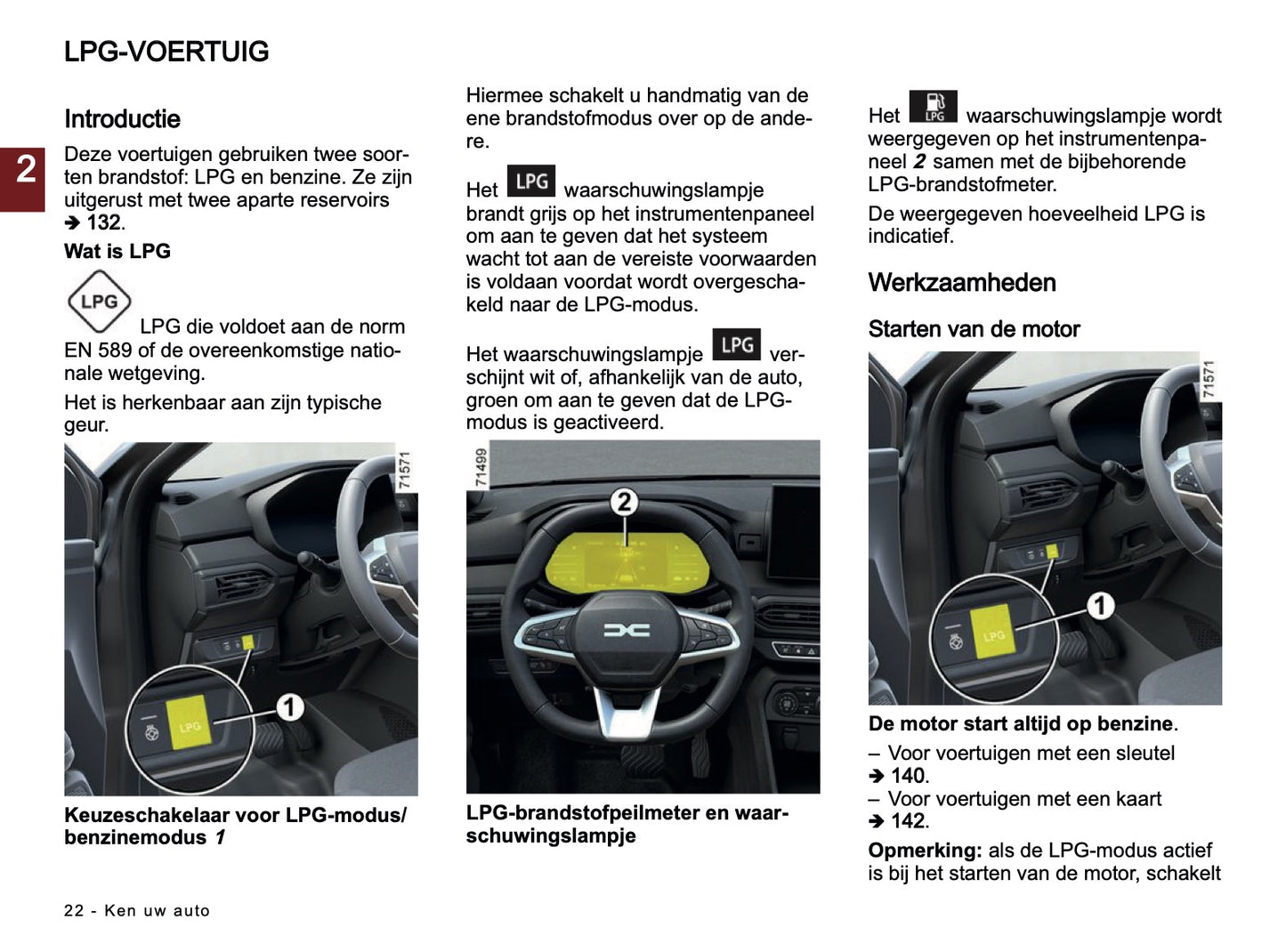 LPG-VOERTUIG

2

Introductie

Deze voertuigen gebruiken twee soorten brandstof: LPG en benzine. Ze zijn uitgerust met twee aparte reservoirs ➔ 132.

Wat is LPG

LPG

LPG die voldoet aan de norm EN 589 of de overeenkomstige nationale wetgeving.

Het is herkenbaar aan zijn typische geur.

71571

LPG

1

Keuzeschakelaar voor LPG-modus/ benzinemodus 1

Hiermee schakelt u handmatig van de ene brandstofmodus over op de andere.

Het LPG waarschuwingslampje brandt grijs op het instrumentenpaneel om aan te geven dat het systeem wacht tot aan de vereiste voorwaarden is voldaan voordat wordt overgeschakeld naar de LPG-modus.

Het waarschuwingslampje LPG verschijnt wit of, afhankelijk van de auto, groen om aan te geven dat de LPG-modus is geactiveerd.

71499

2

LPG-brandstofpeilmeter en waarschuwingslampje

Het LPG waarschuwingslampje wordt weergegeven op het instrumentenpaneel 2 samen met de bijbehorende LPG-brandstofmeter.

De weergegeven hoeveelheid LPG is indicatief.

Werkzaamheden

Starten van de motor

71571

LPG

1

De motor start altijd op benzine.

– Voor voertuigen met een sleutel ➔ 140.
– Voor voertuigen met een kaart ➔ 142.

Opmerking: als de LPG-modus actief is bij het starten van de motor, schakelt

22 - Ken uw auto