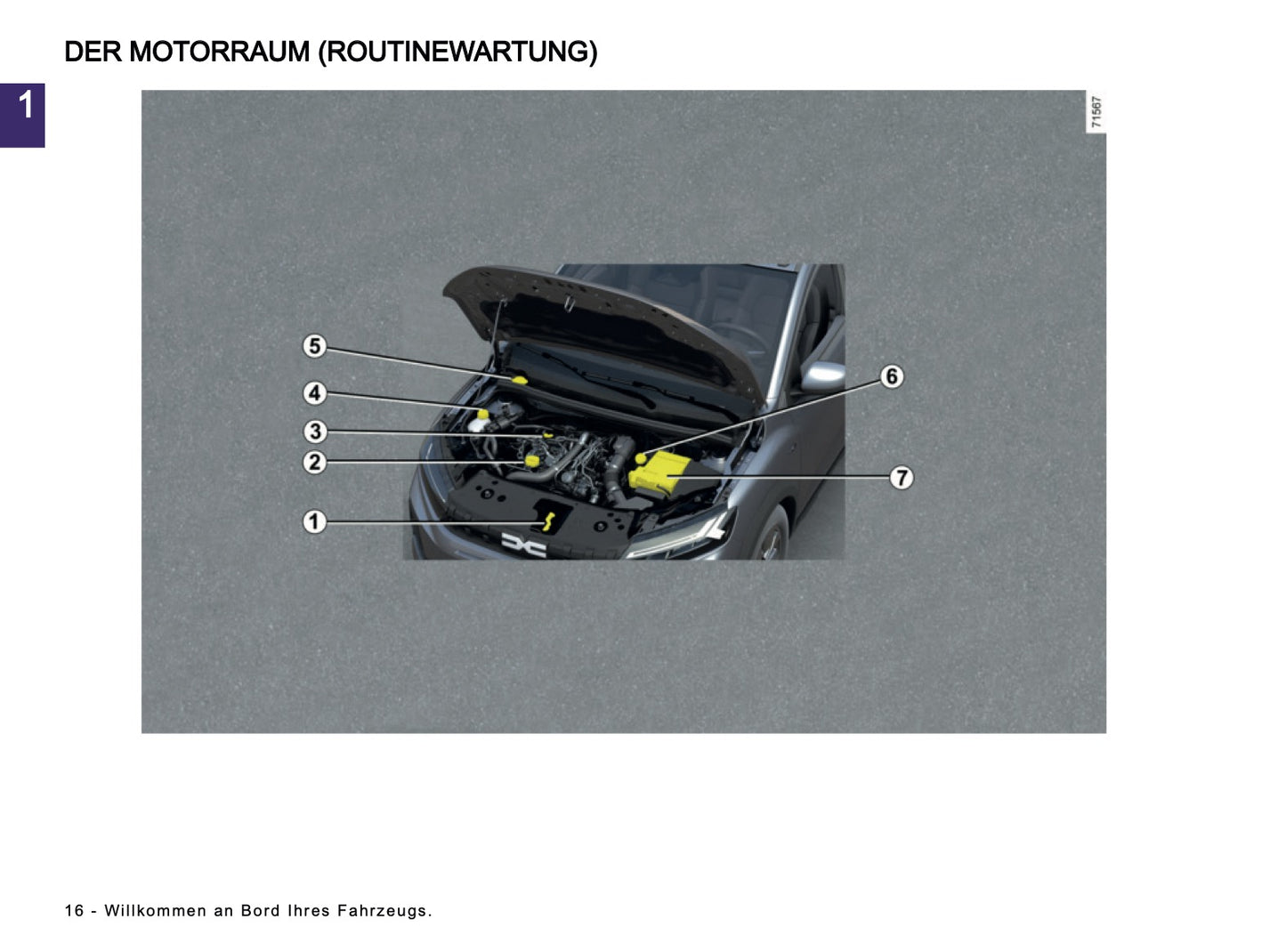 DER MOTORRAUM (ROUTINEWARTUNG)

1

71567

5
4
3
2
1
6
7

16 - Willkommen an Bord Ihres Fahrzeugs.