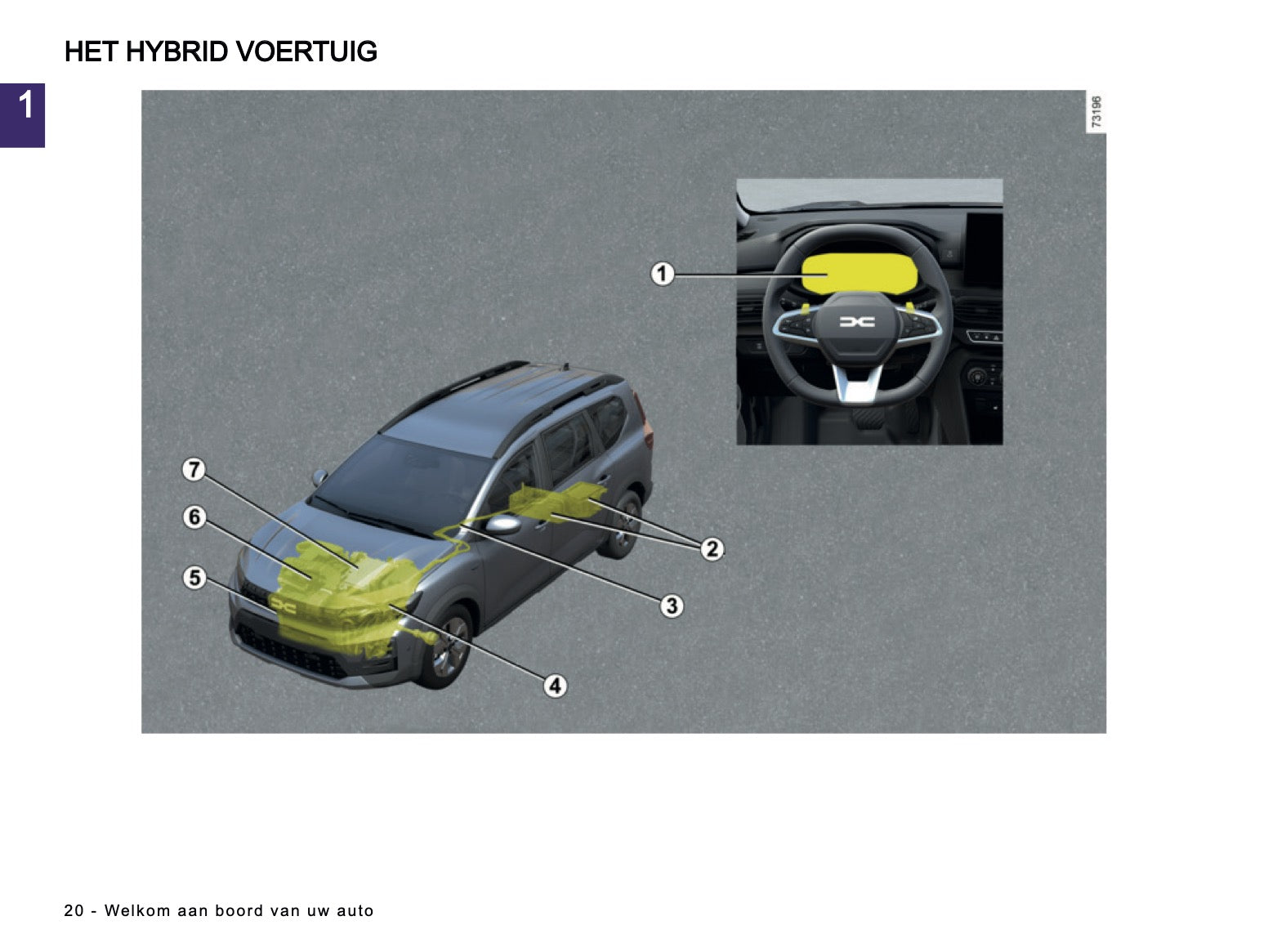 HET HYBRID VOERTUIG

1

73196

1

7

6

5

2

3

4

20 - Welkom aan boord van uw auto