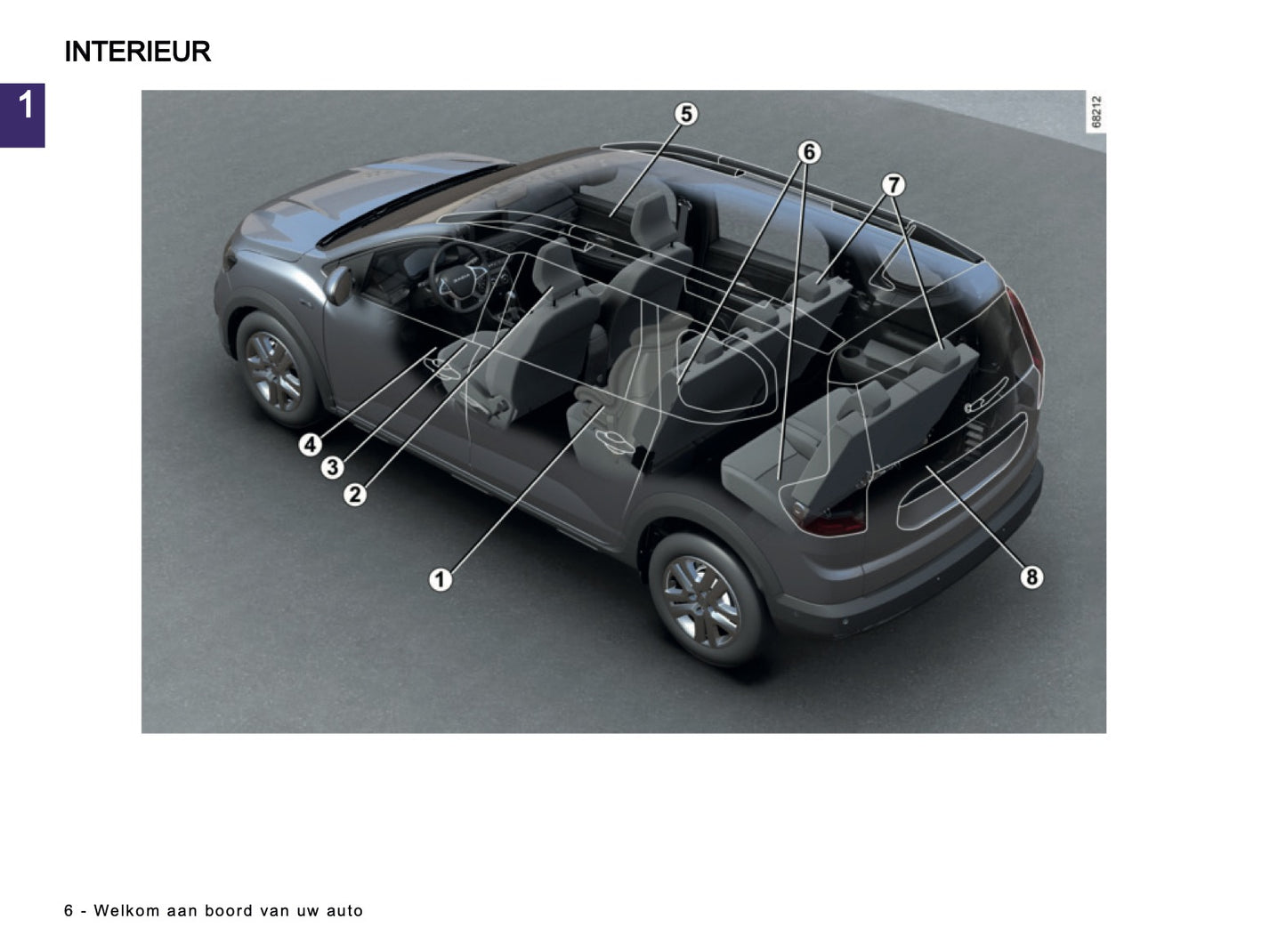 INTERIEUR

1

68212

5

6

7

4

3

2

1

8

6 - Welkom aan boord van uw auto