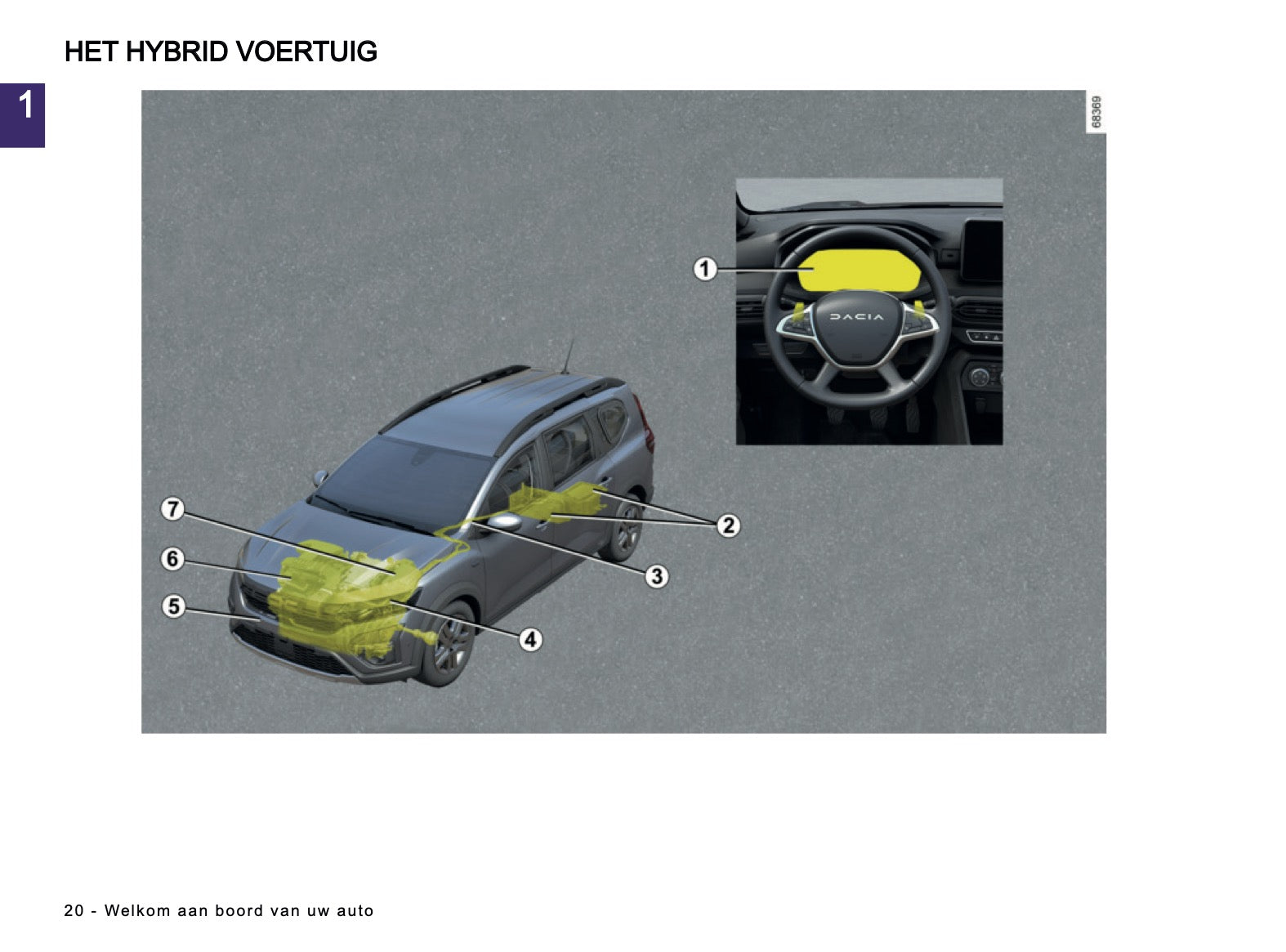 HET HYBRID VOERTUIG

1

68369

1

DACIA

7

6

5

2

3

4

20 - Welkom aan boord van uw auto