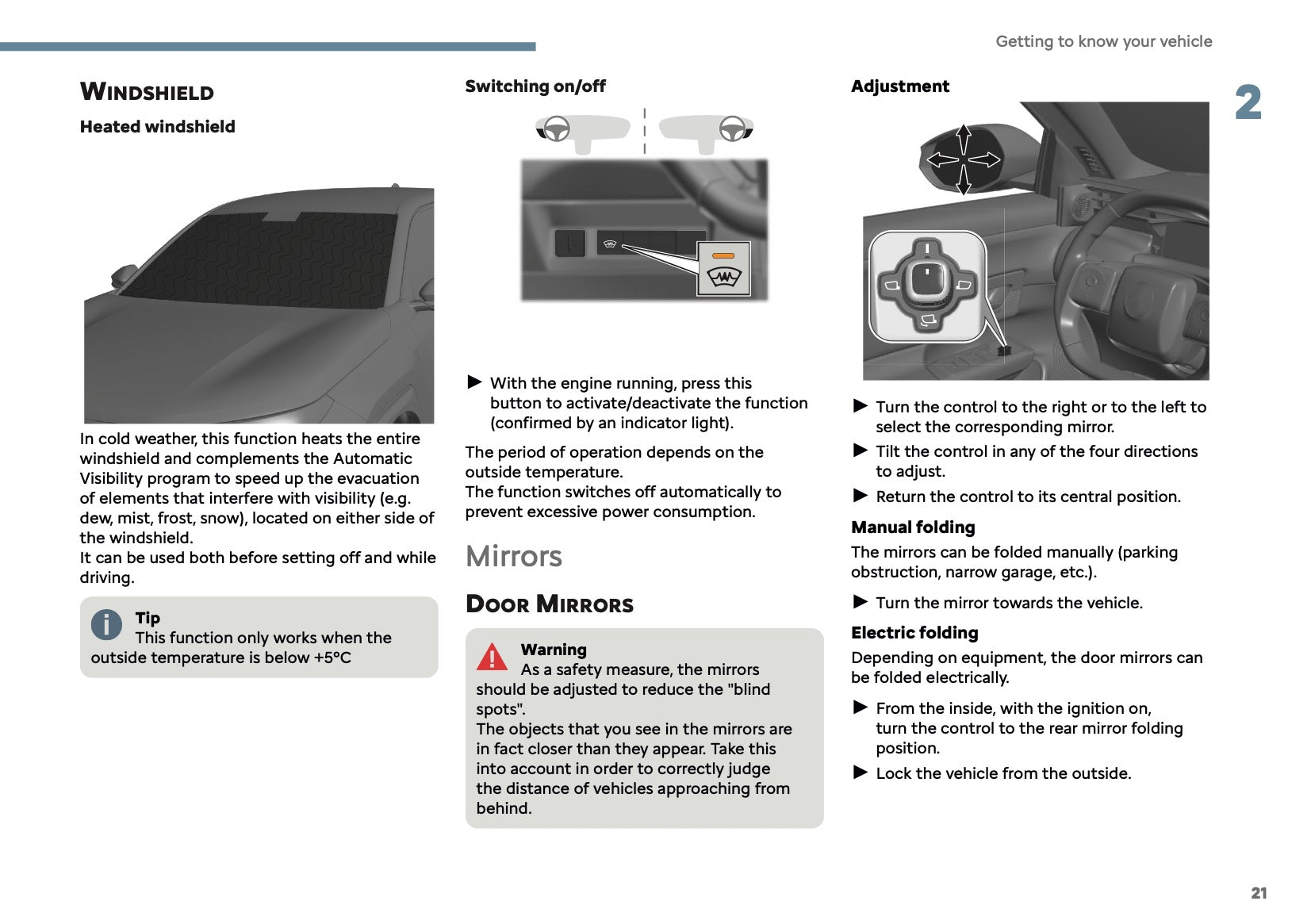 Getting to know your vehicle

2

WINDSHIELD

Heated windshield

In cold weather, this function heats the entire windshield and complements the Automatic Visibility program to speed up the evacuation of elements that interfere with visibility (e.g. dew, mist, frost, snow), located on either side of the windshield.
It can be used both before setting off and while driving.

Tip
This function only works when the outside temperature is below +5°C

Switching on/off

► With the engine running, press this button to activate/deactivate the function (confirmed by an indicator light).

The period of operation depends on the outside temperature.
The function switches off automatically to prevent excessive power consumption.

Mirrors

DOOR MIRRORS

Warning
As a safety measure, the mirrors should be adjusted to reduce the "blind spots".
The objects that you see in the mirrors are in fact closer than they appear. Take this into account in order to correctly judge the distance of vehicles approaching from behind.

Adjustment

► Turn the control to the right or to the left to select the corresponding mirror.

► Tilt the control in any of the four directions to adjust.

► Return the control to its central position.

Manual folding

The mirrors can be folded manually (parking obstruction, narrow garage, etc.).

► Turn the mirror towards the vehicle.

Electric folding

Depending on equipment, the door mirrors can be folded electrically.

► From the inside, with the ignition on, turn the control to the rear mirror folding position.

► Lock the vehicle from the outside.

21