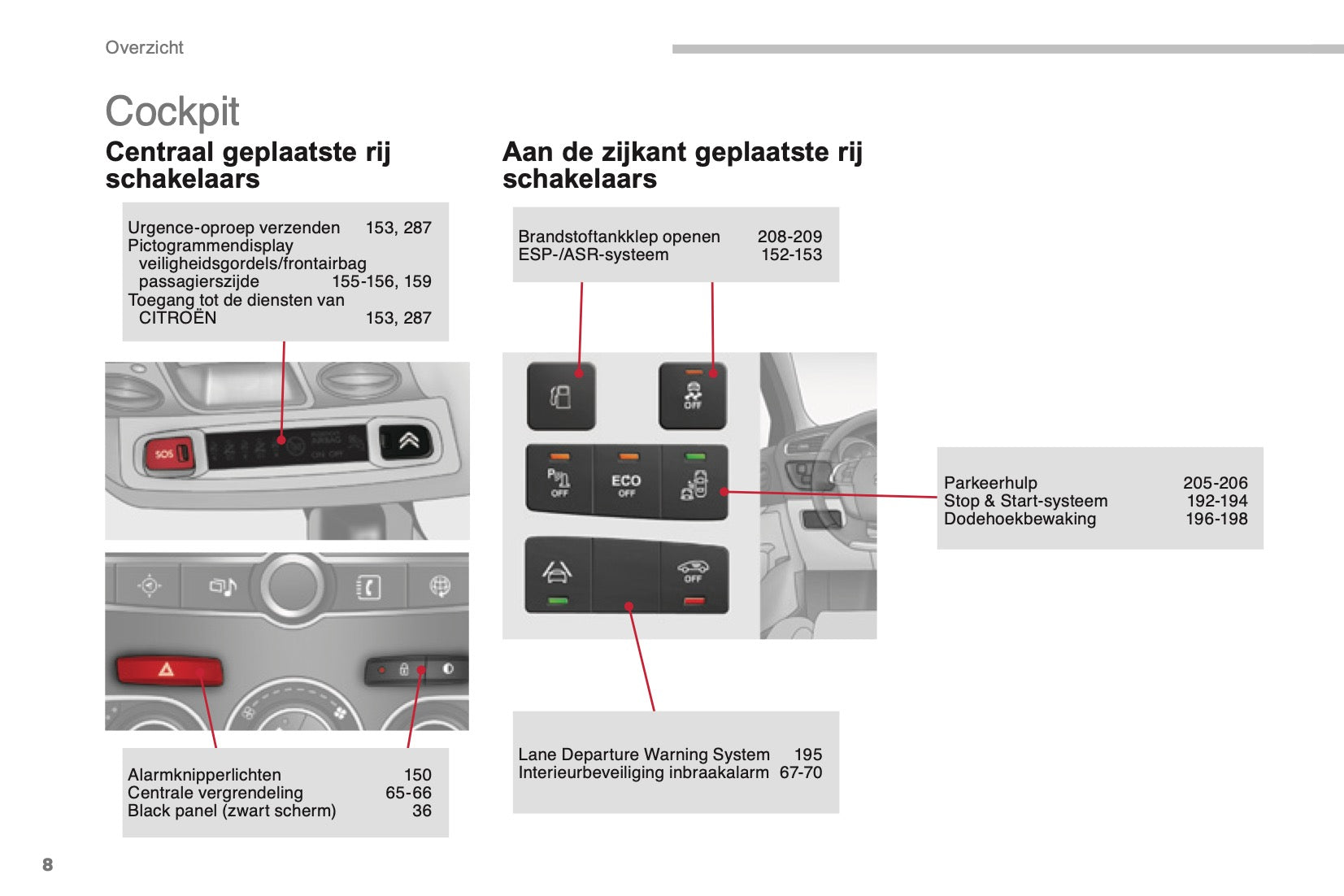 Overzicht

Cockpit

Centraal geplaatste rij schakelaars

Urgence-oproep verzenden 153, 287
Pictogrammendisplay veiligheidsgordels/frontairbag passagierszijde 155-156, 159
Toegang tot de diensten van CITROËN 153, 287

SOS

Alarmknipperlichten 150
Centrale vergrendeling 65-66
Black panel (zwart scherm) 36

Aan de zijkant geplaatste rij schakelaars

Brandstoftankklep openen 208-209
ESP-/ASR-systeem 152-153

OFF

OFF

ECO
OFF

OFF

Parkeerhulp 205-206
Stop & Start-systeem 192-194
Dodehoekbewaking 196-198

Lane Departure Warning System 195
Interieurbeveiliging inbraakalarm 67-70

8